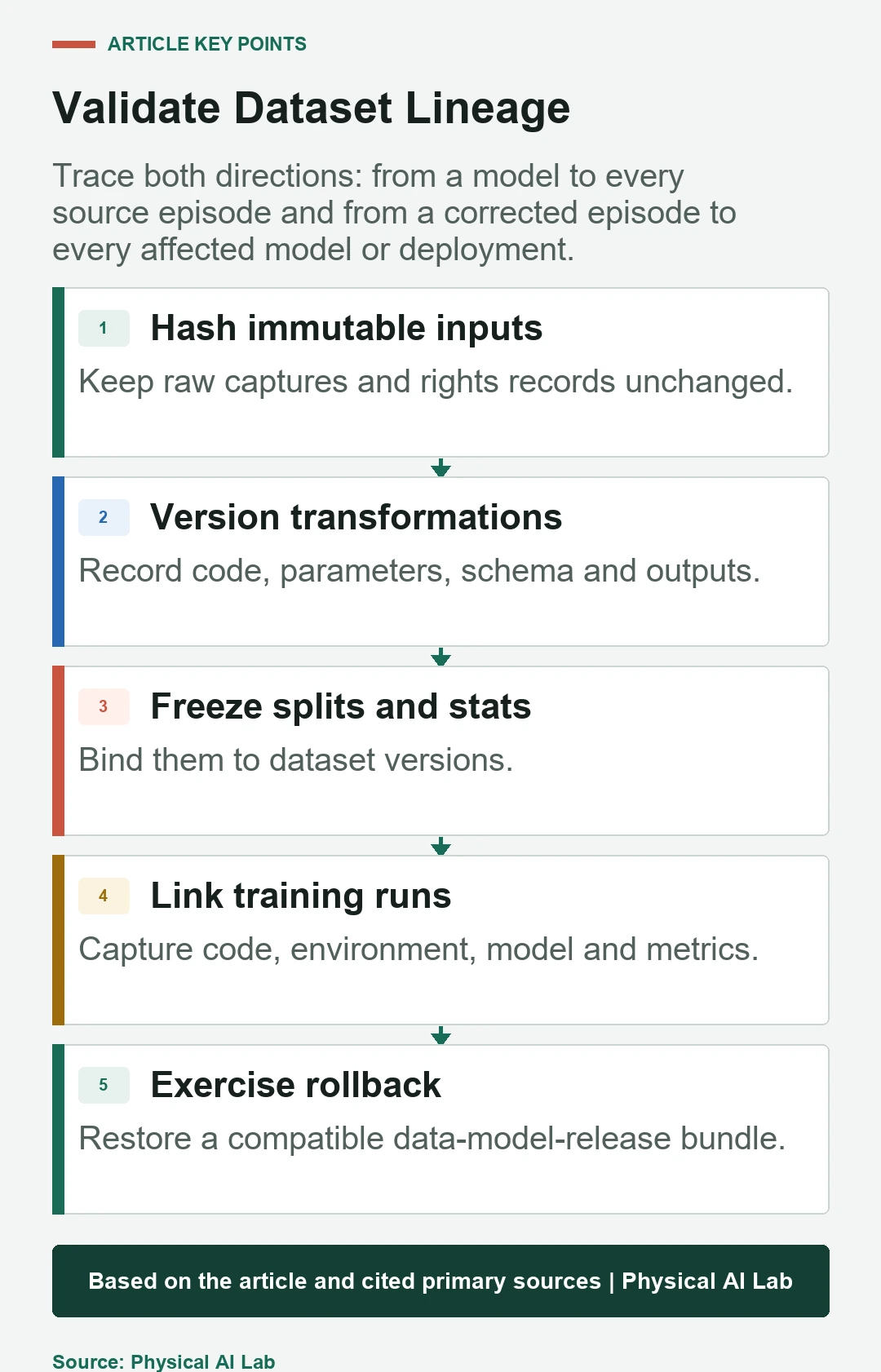 ARTICLE KEY POINTS

Validate Dataset Lineage

Trace both directions: from a model to every source episode and from a corrected episode to every affected model or deployment.

1 Hash immutable inputs

Keep raw captures and rights records unchanged.

2 Version transformations

Record code, parameters, schema and outputs.

3 Freeze splits and stats

Bind them to dataset versions.

4 Link training runs

Capture code, environment, model and metrics.

5 Exercise rollback

Restore a compatible data-model-release bundle.

Based on the article and cited primary sources | Physical AI Lab

Source: Physical AI Lab