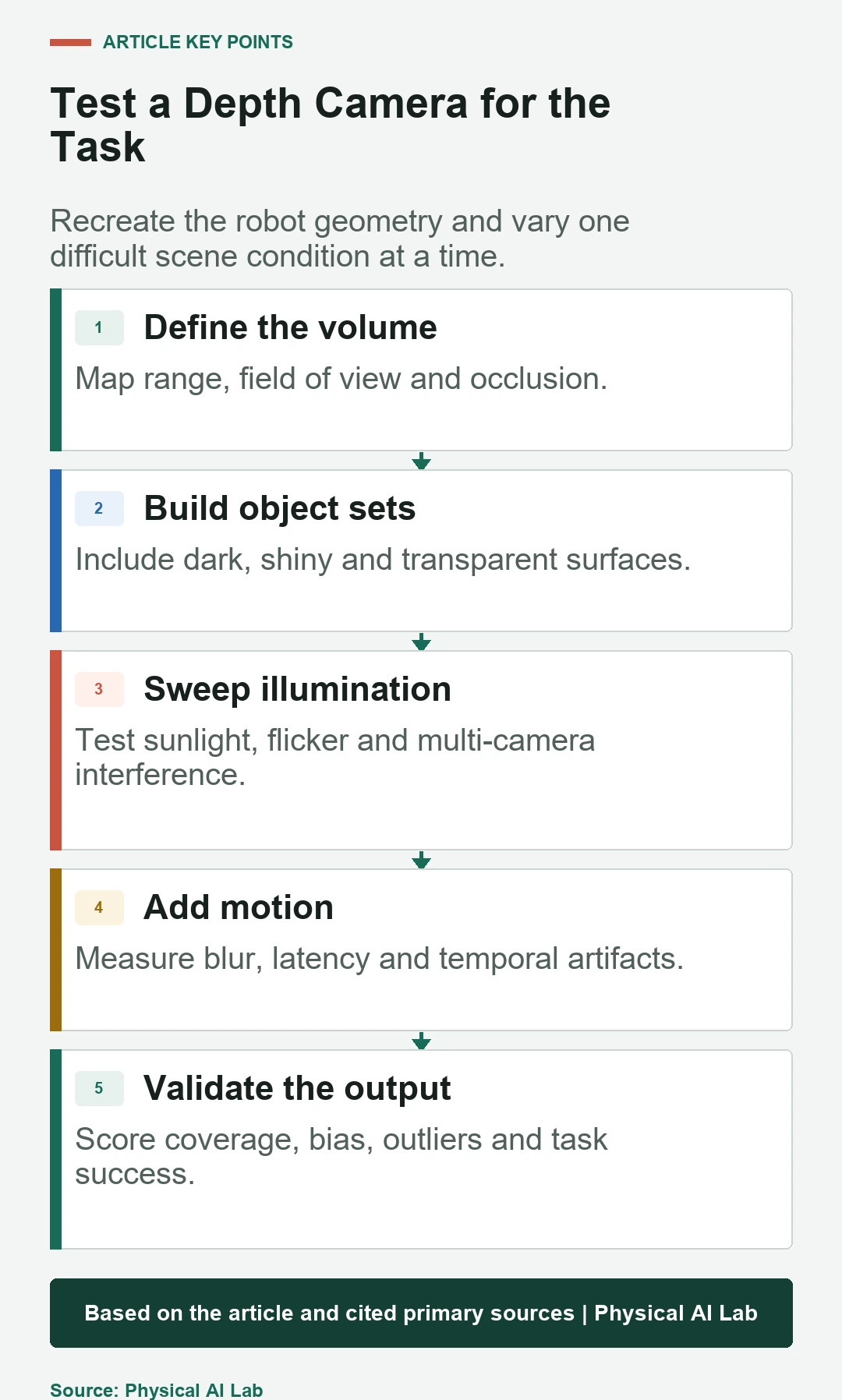 ARTICLE KEY POINTS

Test a Depth Camera for the Task

Recreate the robot geometry and vary one difficult scene condition at a time.

1 Define the volume

Map range, field of view and occlusion.

2 Build object sets

Include dark, shiny and transparent surfaces.

3 Sweep illumination

Test sunlight, flicker and multi-camera interference.

4 Add motion

Measure blur, latency and temporal artifacts.

5 Validate the output

Score coverage, bias, outliers and task success.

Based on the article and cited primary sources | Physical AI Lab

Source: Physical AI Lab