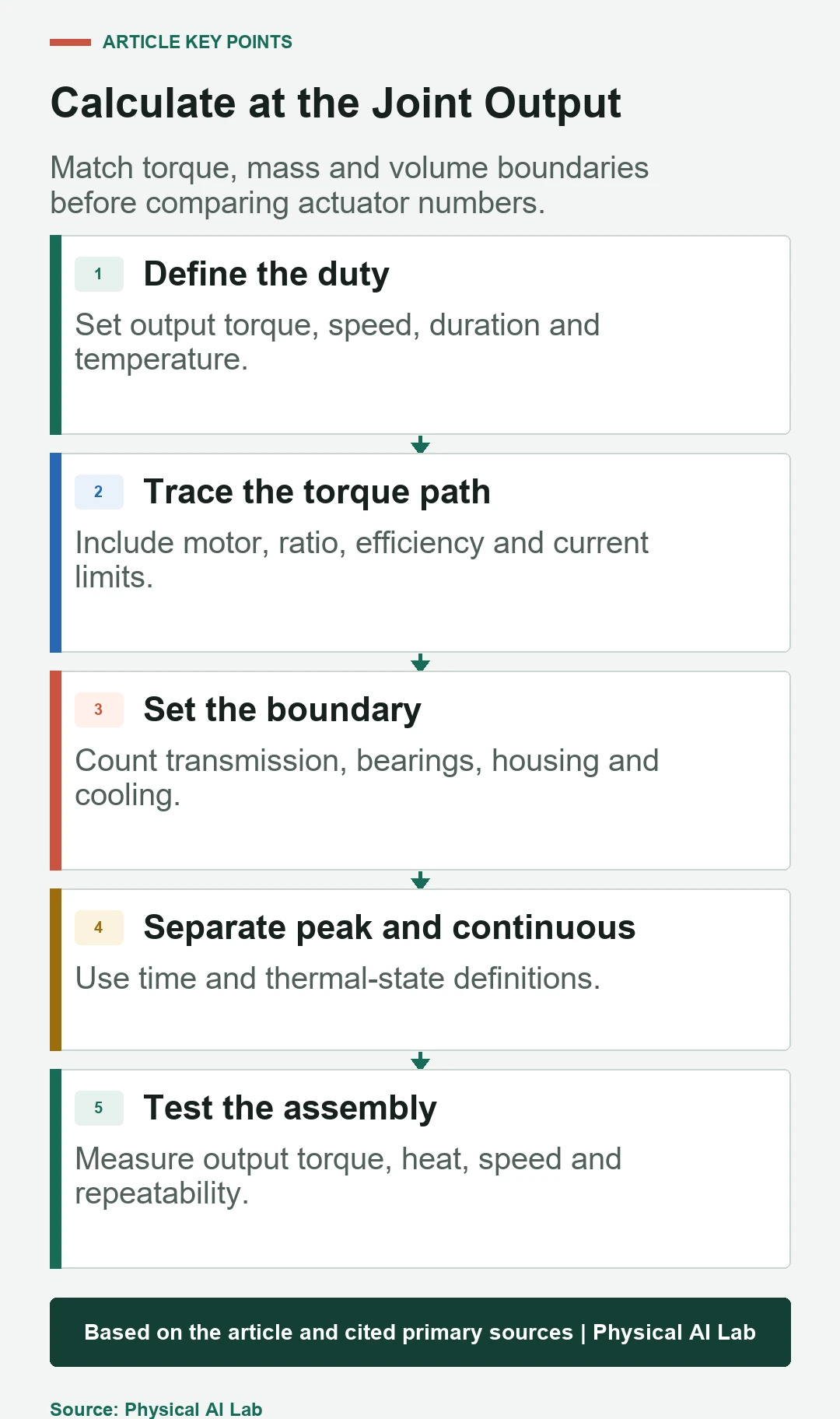 ARTICLE KEY POINTS

Calculate at the Joint Output

Match torque, mass and volume boundaries before comparing actuator numbers.

1 Define the duty

Set output torque, speed, duration and temperature.

2 Trace the torque path

Include motor, ratio, efficiency and current limits.

3 Set the boundary

Count transmission, bearings, housing and cooling.

4 Separate peak and continuous

Use time and thermal-state definitions.

5 Test the assembly

Measure output torque, heat, speed and repeatability.

Based on the article and cited primary sources | Physical AI Lab

Source: Physical AI Lab