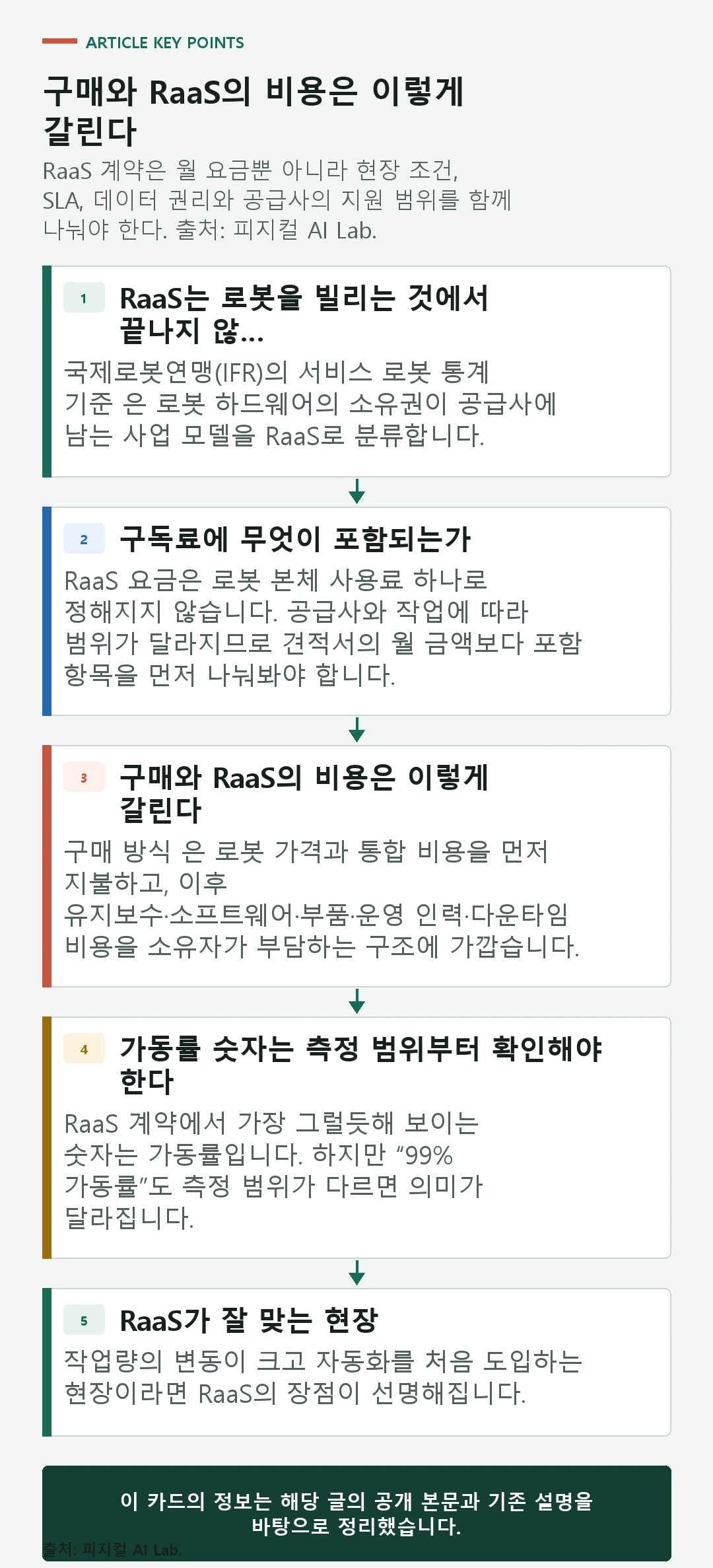 ARTICLE KEY POINTS

구매와 RaaS의 비용은 이렇게 갈린다

RaaS 계약은 월 요금뿐 아니라 현장 조건, SLA, 데이터 권리와 공급사의 지원 범위를 함께 나눠야 한다. 출처: 피지컬 AI Lab.

1

RaaS는 로봇을 빌리는 것에서 끝나지 않...

국제로봇연맹(IFR)의 서비스 로봇 통계 기준 은 로봇 하드웨어의 소유권이 공급사에 남는 사업 모델을 RaaS로 분류합니다.

2

구독료에 무엇이 포함되는가

RaaS 요금은 로봇 본체 사용료 하나로 정해지지 않습니다. 공급사와 작업에 따라 범위가 달라지므로 견적서의 월 금액보다 포함 항목을 먼저 나눠봐야 합니다.

3

구매와 RaaS의 비용은 이렇게 갈린다

구매 방식 은 로봇 가격과 통합 비용을 먼저 지불하고, 이후 유지보수·소프트웨어·부품·운영 인력·다운타임 비용을 소유자가 부담하는 구조에 가깝습니다.

4

가동률 숫자는 측정 범위부터 확인해야 한다

RaaS 계약에서 가장 그럴듯해 보이는 숫자는 가동률입니다. 하지만 “99% 가동률”도 측정 범위가 다르면 의미가 달라집니다.

5

RaaS가 잘 맞는 현장

작업량의 변동이 크고 자동화를 처음 도입하는 현장이라면 RaaS의 장점이 선명해집니다.

이 카드의 정보는 해당 글의 공개 본문과 기존 설명을 바탕으로 정리했습니다.

출처: 피지컬 AI Lab.