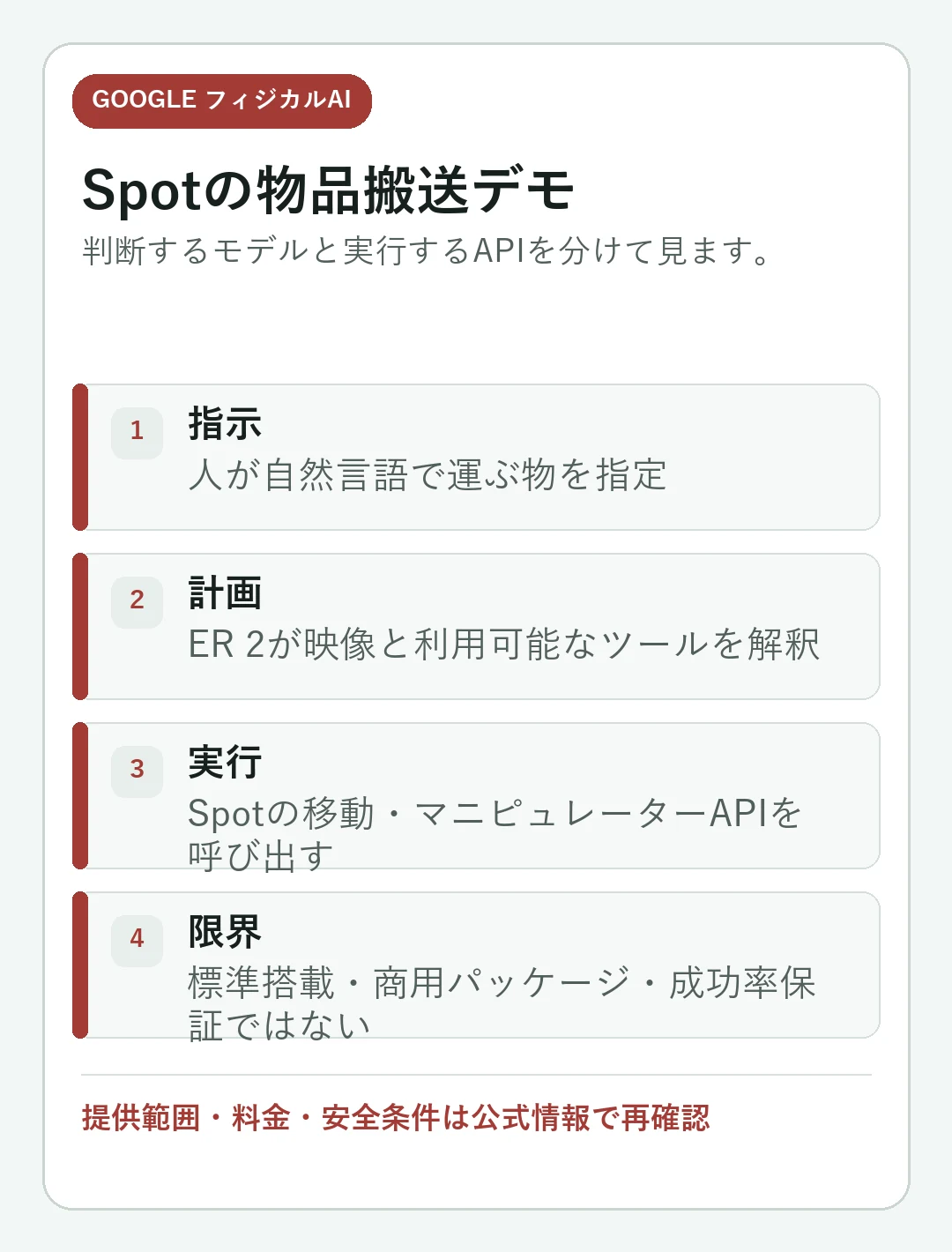 GOOGLE フィジカルAI

Spotの物品搬送デモ

判断するモデルと実行するAPIを分けて見ます。

1
指示
人が自然言語で運ぶ物を指定

2
計画
ER 2が映像と利用可能なツールを解釈

3
実行
Spotの移動・マニピュレーターAPIを呼び出す

4
限界
標準搭載・商用パッケージ・成功率保証ではない

提供範囲・料金・安全条件は公式情報で再確認