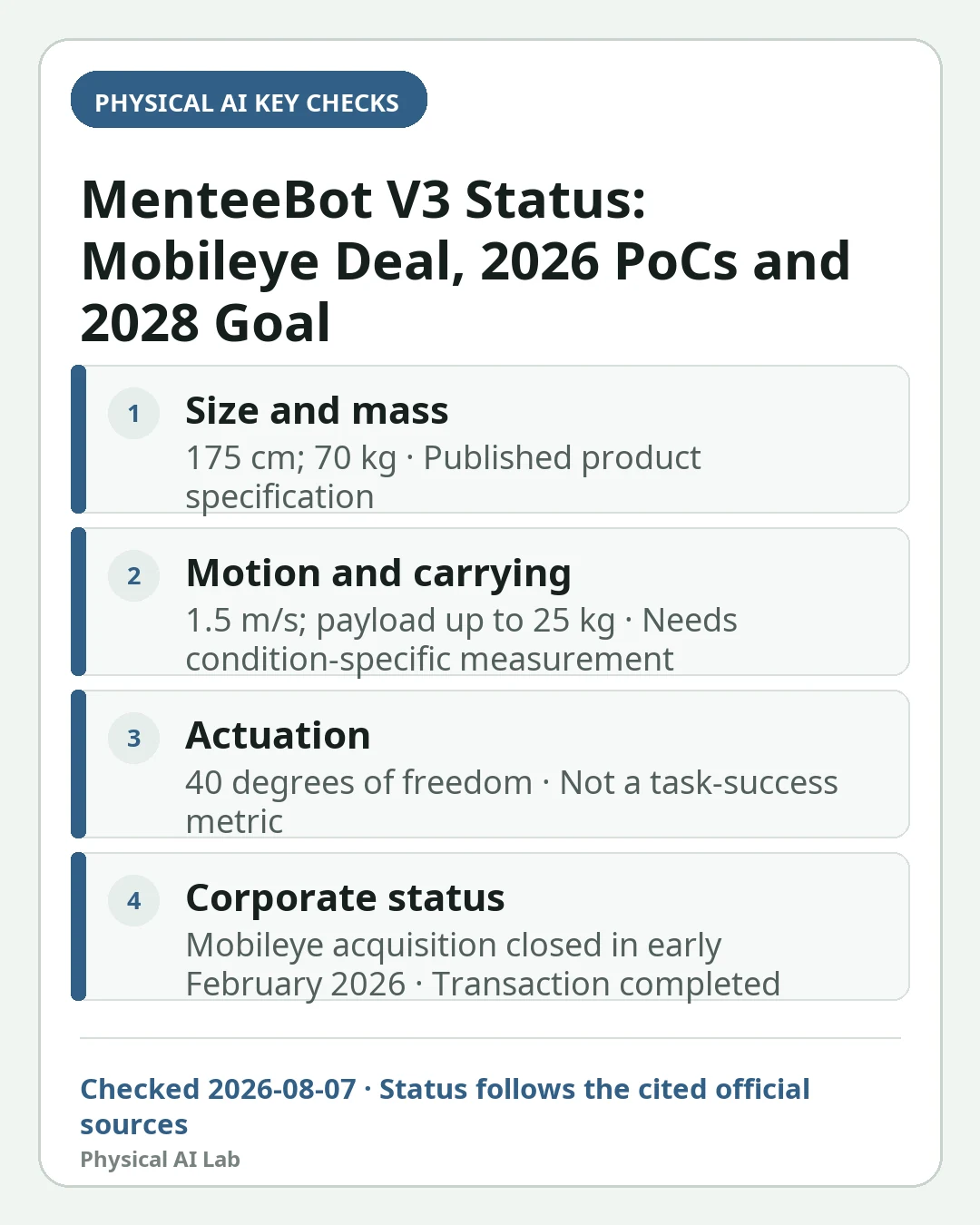 PHYSICAL AI KEY CHECKS

MenteeBot V3 Status: Mobileye Deal, 2026 PoCs and 2028 Goal

1
Size and mass
175 cm; 70 kg · Published product specification

2
Motion and carrying
1.5 m/s; payload up to 25 kg · Needs condition-specific measurement

3
Actuation
40 degrees of freedom · Not a task-success metric

4
Corporate status
Mobileye acquisition closed in early February 2026 · Transaction completed

Checked 2026-08-07 · Status follows the cited official sources
Physical AI Lab