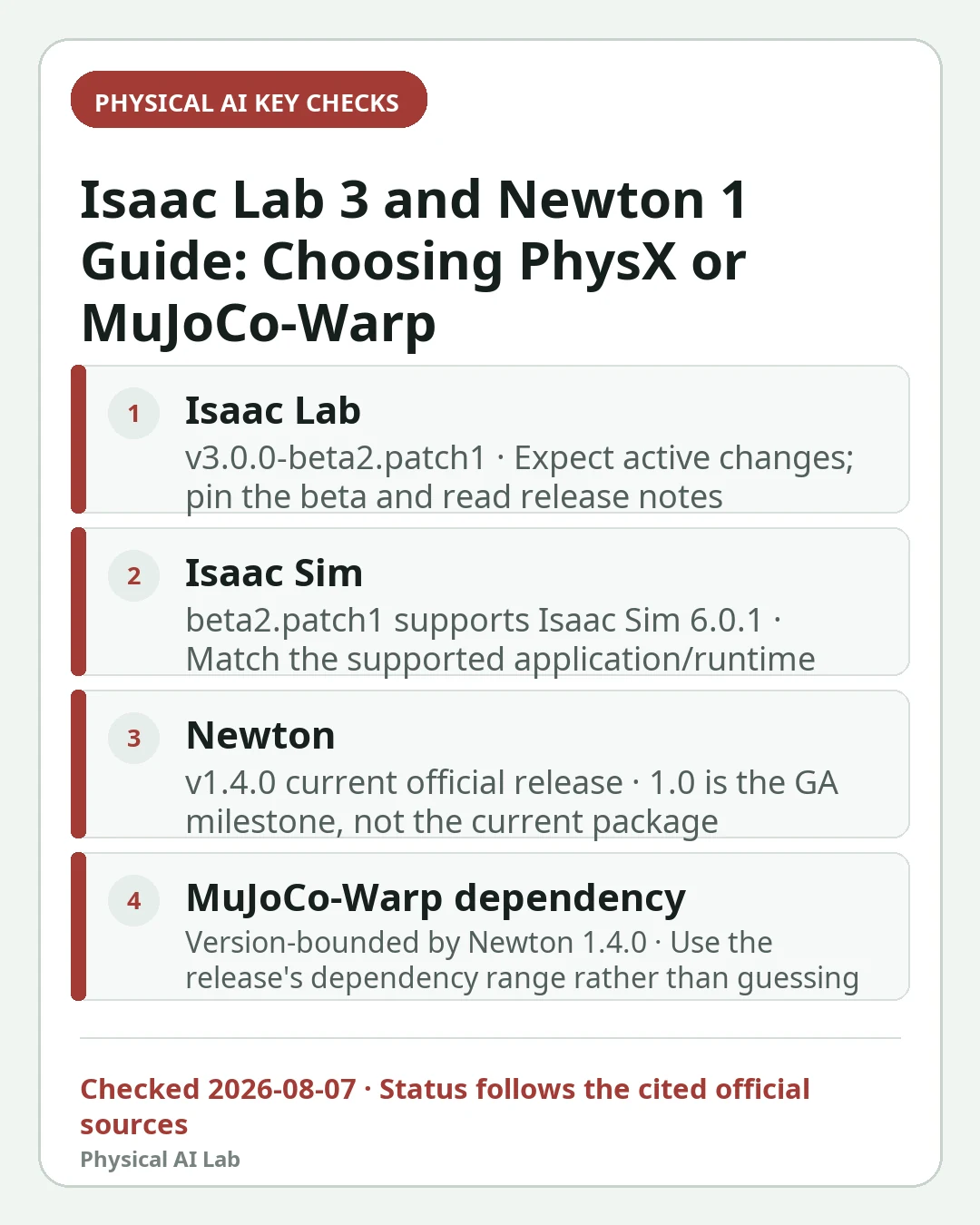 PHYSICAL AI KEY CHECKS

Isaac Lab 3 and Newton 1 Guide: Choosing PhysX or MuJoCo-Warp

1 Isaac Lab
v3.0.0-beta2.patch1 · Expect active changes; pin the beta and read release notes

2 Isaac Sim
beta2.patch1 supports Isaac Sim 6.0.1 · Match the supported application/runtime

3 Newton
v1.4.0 current official release · 1.0 is the GA milestone, not the current package

4 MuJoCo-Warp dependency
Version-bounded by Newton 1.4.0 · Use the release's dependency range rather than guessing

Checked 2026-08-07 · Status follows the cited official sources
Physical AI Lab