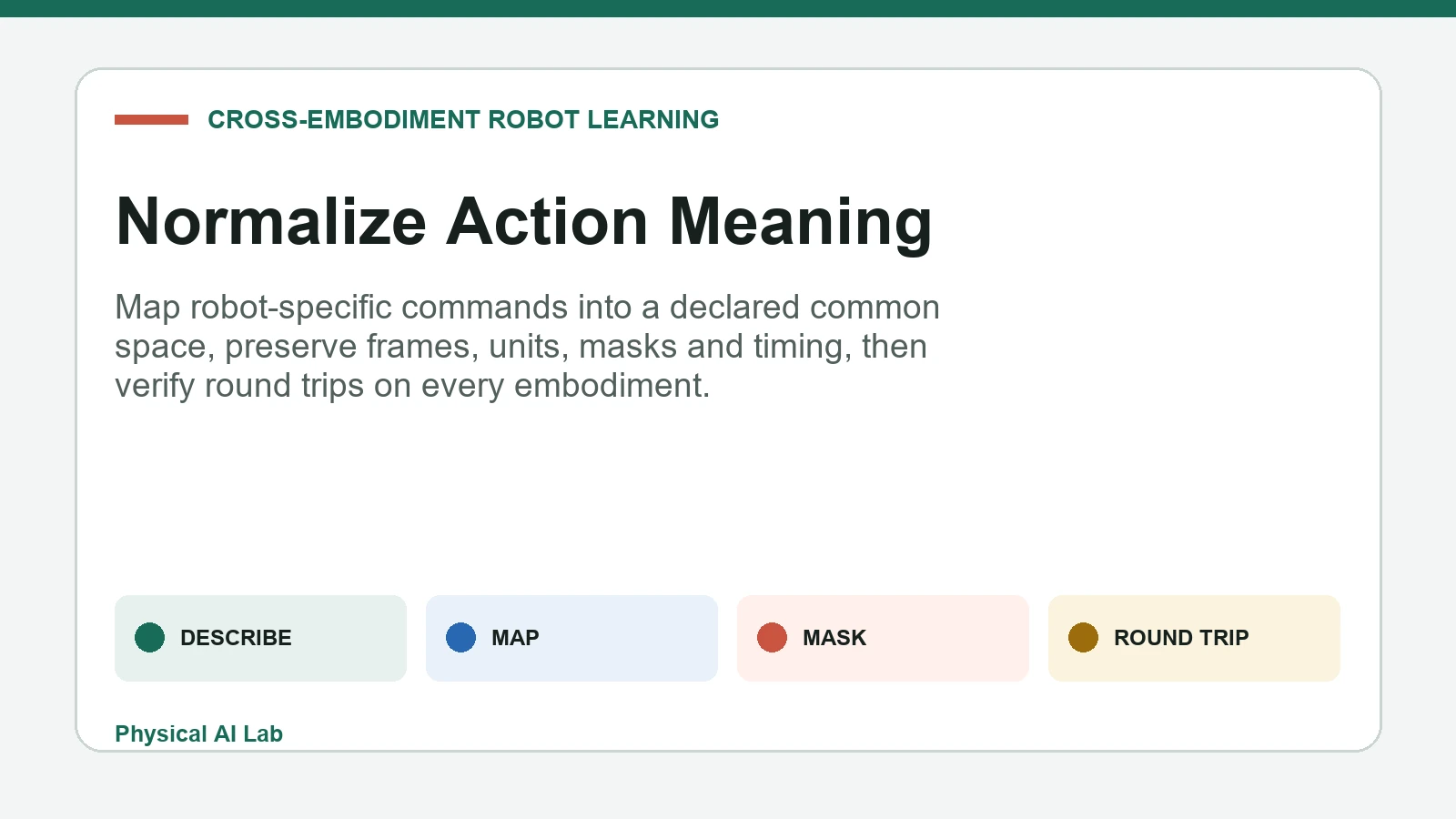 CROSS-EMBODIMENT ROBOT LEARNING

Normalize Action Meaning

Map robot-specific commands into a declared common space, preserve frames, units, masks and timing, then verify round trips on every embodiment.

DESCRIBE

MAP

MASK

ROUND TRIP

Physical AI Lab