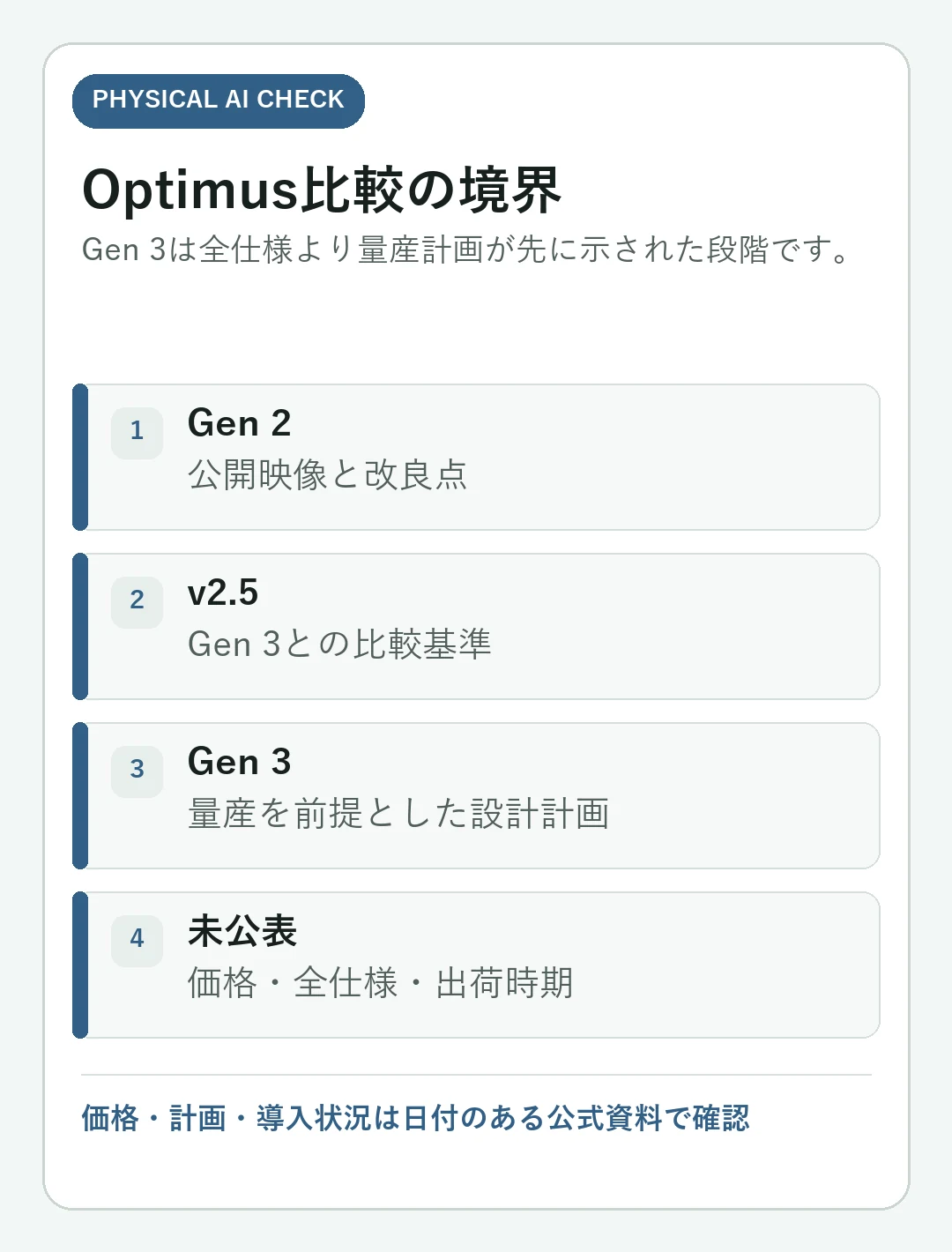 PHYSICAL AI CHECK

Optimus比較の境界

Gen 3は全仕様より量産計画が先に示された段階です。

1
Gen 2
公開映像と改良点

2
v2.5
Gen 3との比較基準

3
Gen 3
量産を前提とした設計計画

4
未公表
価格・全仕様・出荷時期

価格・計画・導入状況は日付のある公式資料で確認