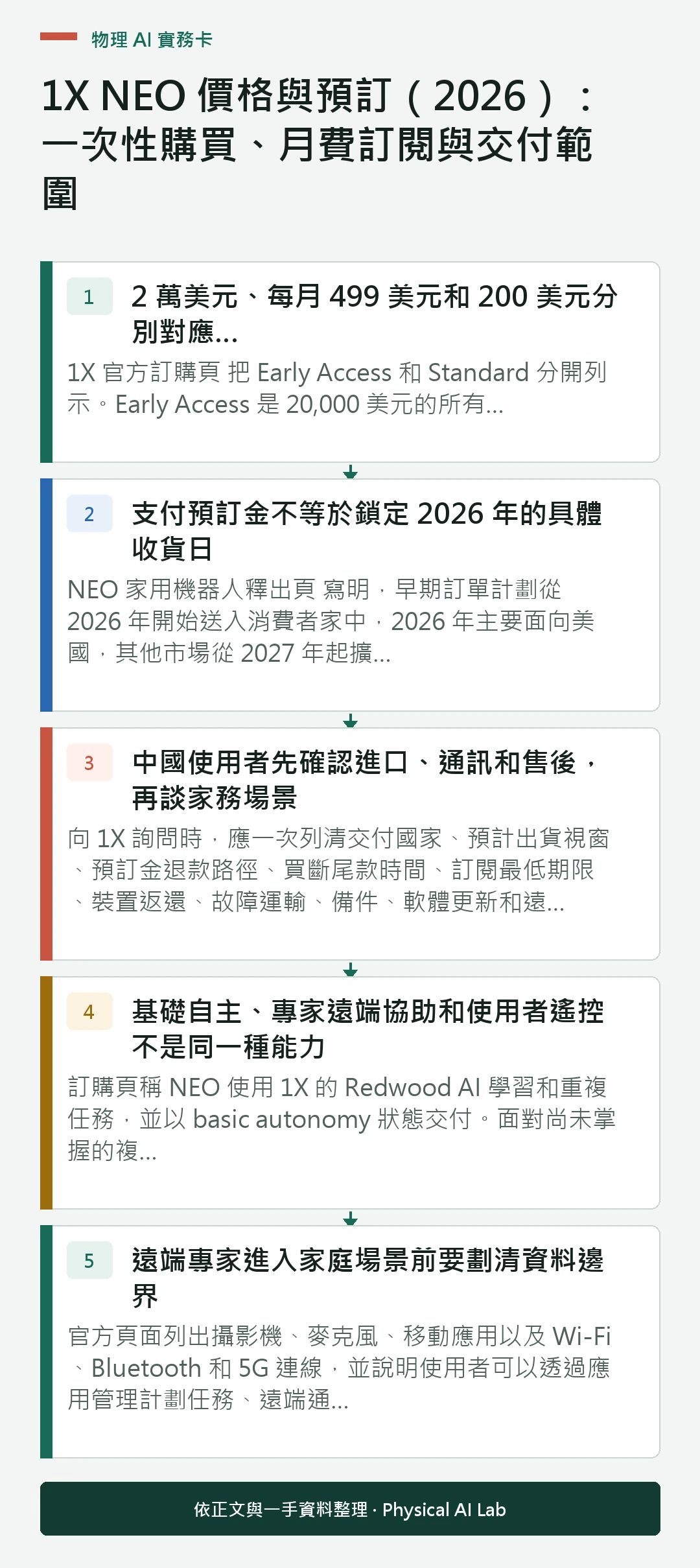 物理 AI 實務卡

1X NEO 價格與預訂（2026）：一次性購買、月費訂閱與交付範圍

1

2 萬美元、每月 499 美元和 200 美元分別對應...

1X 官方訂購頁 把 Early Access 和 Standard 分開列示。Early Access 是 20,000 美元的所有...

2

支付預訂金不等於鎖定 2026 年的具體收貨日

NEO 家用機器人釋出頁 寫明，早期訂單計劃從 2026 年開始送入消費者家中，2026 年主要面向美國，其他市場從 2027 年起擴...

3

中國使用者先確認進口、通訊和售後，再談家務場景

向 1X 詢問時，應一次列清交付國家、預計出貨視窗、預訂金退款路徑、買斷尾款時間、訂閱最低期限、裝置返還、故障運輸、備件、軟體更新和遠...

4

基礎自主、專家遠端協助和使用者遙控不是同一種能力

訂購頁稱 NEO 使用 1X 的 Redwood AI 學習和重複任務，並以 basic autonomy 狀態交付。面對尚未掌握的複...

5

遠端專家進入家庭場景前要劃清資料邊界

官方頁面列出攝影機、麥克風、移動應用以及 Wi-Fi、Bluetooth 和 5G 連線，並說明使用者可以透過應用管理計劃任務、遠端通...

依正文與一手資料整理 · Physical AI Lab