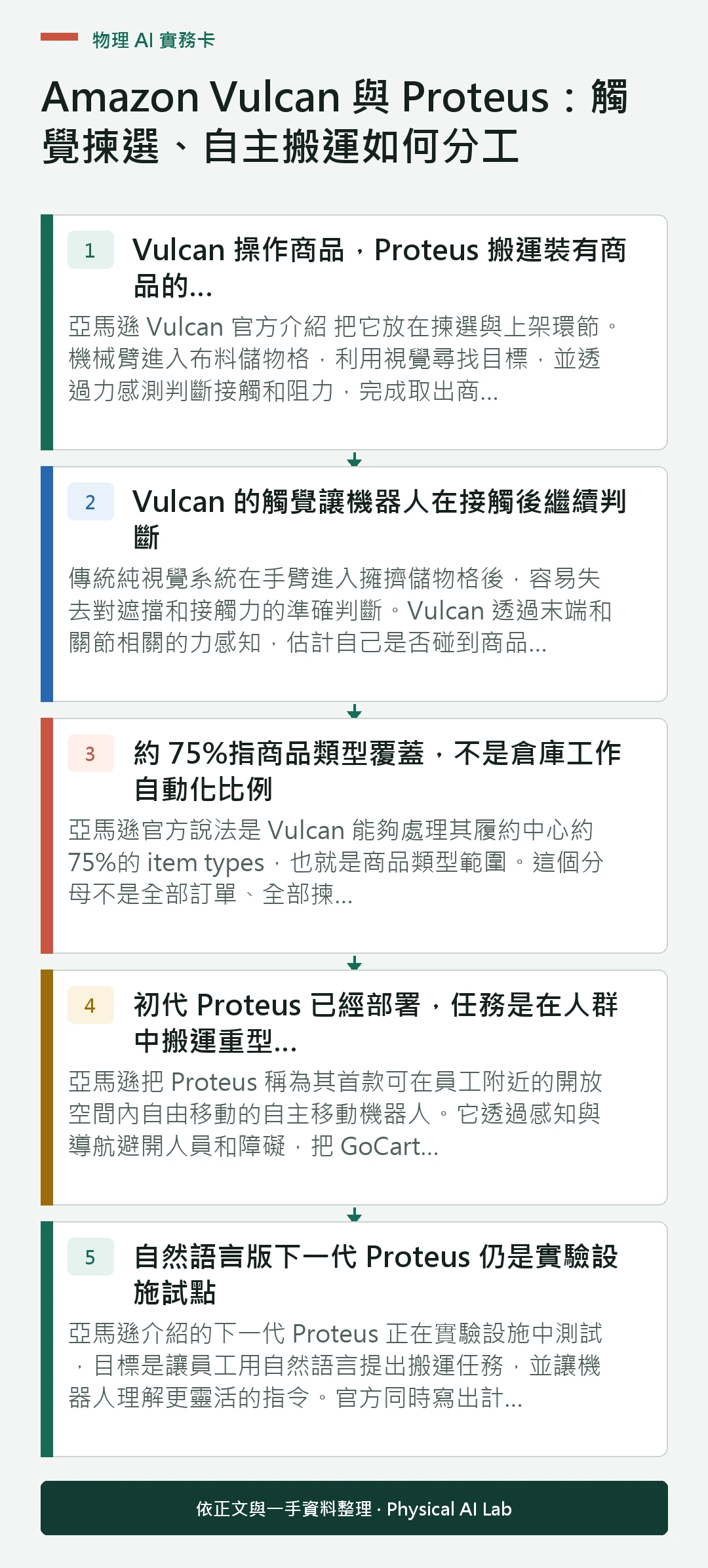 物理 AI 實務卡

Amazon Vulcan 與 Proteus：觸覺揀選、自主搬運如何分工

1

Vulcan 操作商品，Proteus 搬運裝有商品的...

亞馬遜 Vulcan 官方介紹 把它放在揀選與上架環節。機械臂進入布料儲物格，利用視覺尋找目標，並透過力感測判斷接觸和阻力，完成取出商...

2

Vulcan 的觸覺讓機器人在接觸後繼續判斷

傳統純視覺系統在手臂進入擁擠儲物格後，容易失去對遮擋和接觸力的準確判斷。Vulcan 透過末端和關節相關的力感知，估計自己是否碰到商品...

3

約 75%指商品類型覆蓋，不是倉庫工作自動化比例

亞馬遜官方說法是 Vulcan 能夠處理其履約中心約 75%的 item types，也就是商品類型範圍。這個分母不是全部訂單、全部揀...

4

初代 Proteus 已經部署，任務是在人群中搬運重型...

亞馬遜把 Proteus 稱為其首款可在員工附近的開放空間內自由移動的自主移動機器人。它透過感知與導航避開人員和障礙，把 GoCart...

5

自然語言版下一代 Proteus 仍是實驗設施試點

亞馬遜介紹的下一代 Proteus 正在實驗設施中測試，目標是讓員工用自然語言提出搬運任務，並讓機器人理解更靈活的指令。官方同時寫出計...

依正文與一手資料整理 · Physical AI Lab