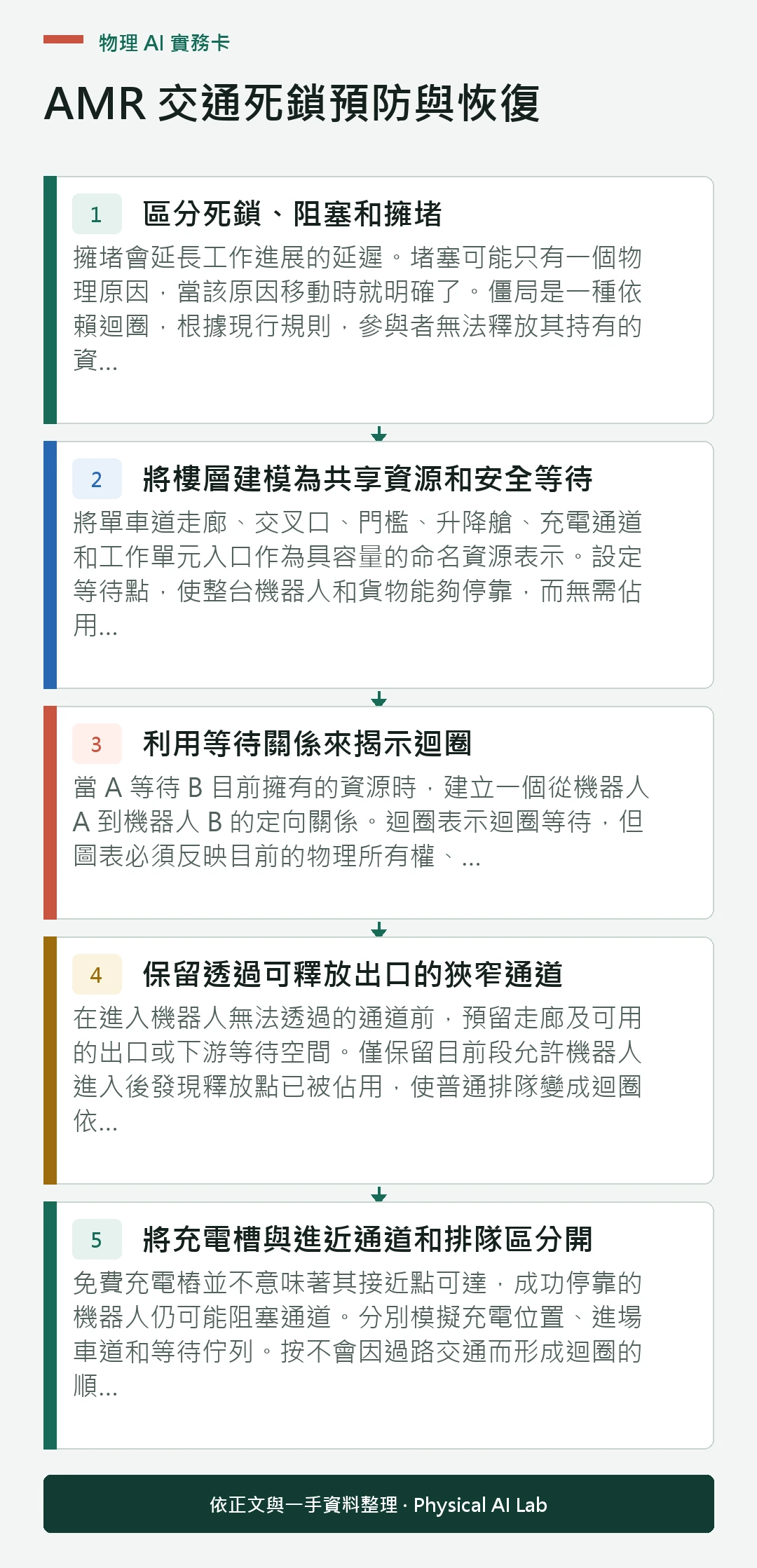 物理 AI 實務卡

AMR 交通死鎖預防與恢復

1 區分死鎖、阻塞和擁堵

擁堵會延長工作進展的延遲。堵塞可能只有一個物理原因，當該原因移動時就明確了。僵局是一種依賴迴圈，根據現行規則，參與者無法釋放其持有的資...

2 將樓層建模為共享資源和安全等待

將單車道走廊、交叉口、門檻、升降艙、充電通道和工作單元入口作為具容量的命名資源表示。設定等待點，使整台機器人和貨物能夠停靠，而無需佔用...

3 利用等待關係來揭示迴圈

當 A 等待 B 目前擁有的資源時，建立一個從機器人 A 到機器人 B 的定向關係。迴圈表示迴圈等待，但圖表必須反映目前的物理所有權、...

4 保留透過可釋放出口的狹窄通道

在進入機器人無法透過的通道前，預留走廊及可用的出口或下游等待空間。僅保留目前段允許機器人進入後發現釋放點已被佔用，使普通排隊變成迴圈依...

5 將充電槽與進近通道和排隊區分開

免費充電樁並不意味著其接近點可達，成功停靠的機器人仍可能阻塞通道。分別模擬充電位置、進場車道和等待佇列。按不會因過路交通而形成迴圈的順...

依正文與一手資料整理 · Physical AI Lab