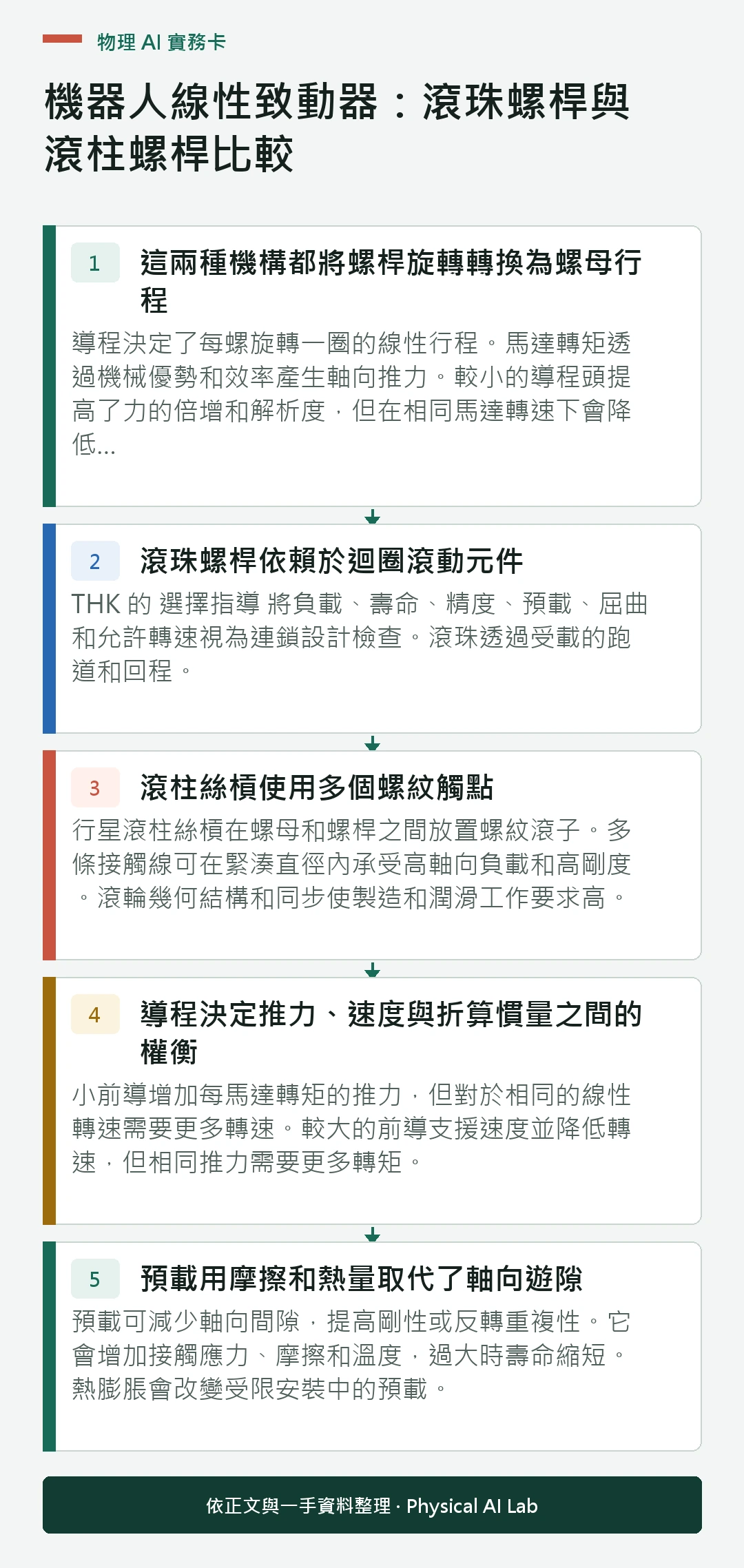 物理 AI 實務卡

機器人線性致動器：滾珠螺桿與滾柱螺桿比較

1 這兩種機構都將螺桿旋轉轉換為螺母行程

導程決定了每螺旋轉一圈的線性行程。馬達轉矩透過機械優勢和效率產生軸向推力。較小的導程頭提高了力的倍增和解析度，但在相同馬達轉速下會降低...

2 滾珠螺桿依賴於迴圈滾動元件

THK 的 選擇指導 將負載、壽命、精度、預載、屈曲和允許轉速視為連鎖設計檢查。滾珠透過受載的跑道和回程。

3 滾柱絲槓使用多個螺紋觸點

行星滾柱絲槓在螺母和螺桿之間放置螺紋滾子。多條接觸線可在緊湊直徑內承受高軸向負載和高剛度。滾輪幾何結構和同步使製造和潤滑工作要求高。

4 導程決定推力、速度與折算慣量之間的權衡

小前導增加每馬達轉矩的推力，但對於相同的線性轉速需要更多轉速。較大的前導支援速度並降低轉速，但相同推力需要更多轉矩。

5 預載用摩擦和熱量取代了軸向遊隙

預載可減少軸向間隙，提高剛性或反轉重複性。它會增加接觸應力、摩擦和溫度，過大時壽命縮短。熱膨脹會改變受限安裝中的預載。

依正文與一手資料整理 · Physical AI Lab