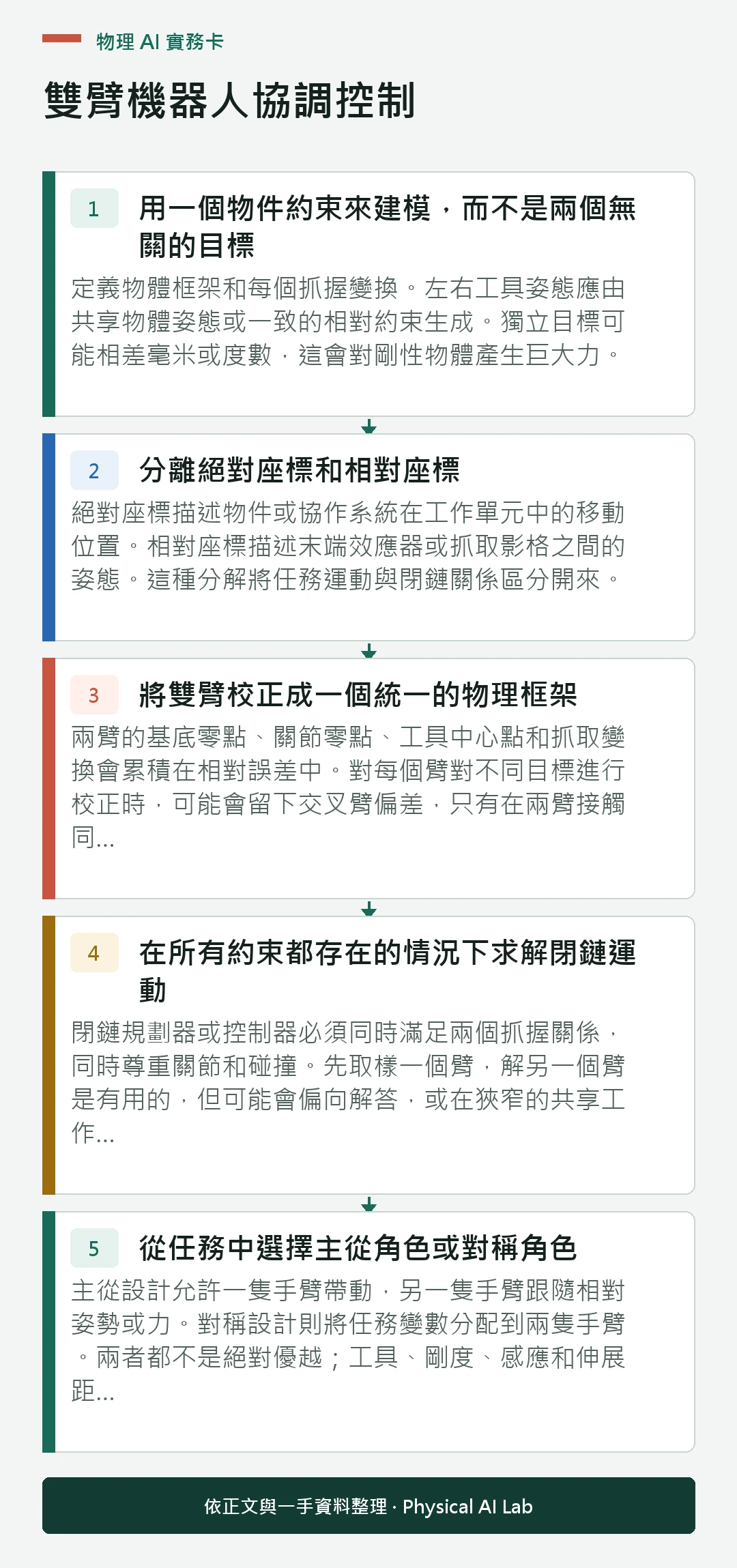 物理 AI 實務卡

雙臂機器人協調控制

1

用一個物件約束來建模，而不是兩個無關的目標

定義物體框架和每個抓握變換。左右工具姿態應由共享物體姿態或一致的相對約束生成。獨立目標可能相差毫米或度數，這會對剛性物體產生巨大力。

2

分離絕對座標和相對座標

絕對座標描述物件或協作系統在工作單元中的移動位置。相對座標描述末端效應器或抓取影格之間的姿態。這種分解將任務運動與閉鏈關係區分開來。

3

將雙臂校正成一個統一的物理框架

兩臂的基底零點、關節零點、工具中心點和抓取變換會累積在相對誤差中。對每個臂對不同目標進行校正時，可能會留下交叉臂偏差，只有在兩臂接觸同...

4

在所有約束都存在的情況下求解閉鏈運動

閉鏈規劃器或控制器必須同時滿足兩個抓握關係，同時尊重關節和碰撞。先取樣一個臂，解另一個臂是有用的，但可能會偏向解答，或在狹窄的共享工作...

5

從任務中選擇主從角色或對稱角色

主從設計允許一隻手臂帶動，另一隻手臂跟隨相對姿勢或力。對稱設計則將任務變數分配到兩隻手臂。兩者都不是絕對優越；工具、剛度、感應和伸展距...

依正文與一手資料整理 · Physical AI Lab