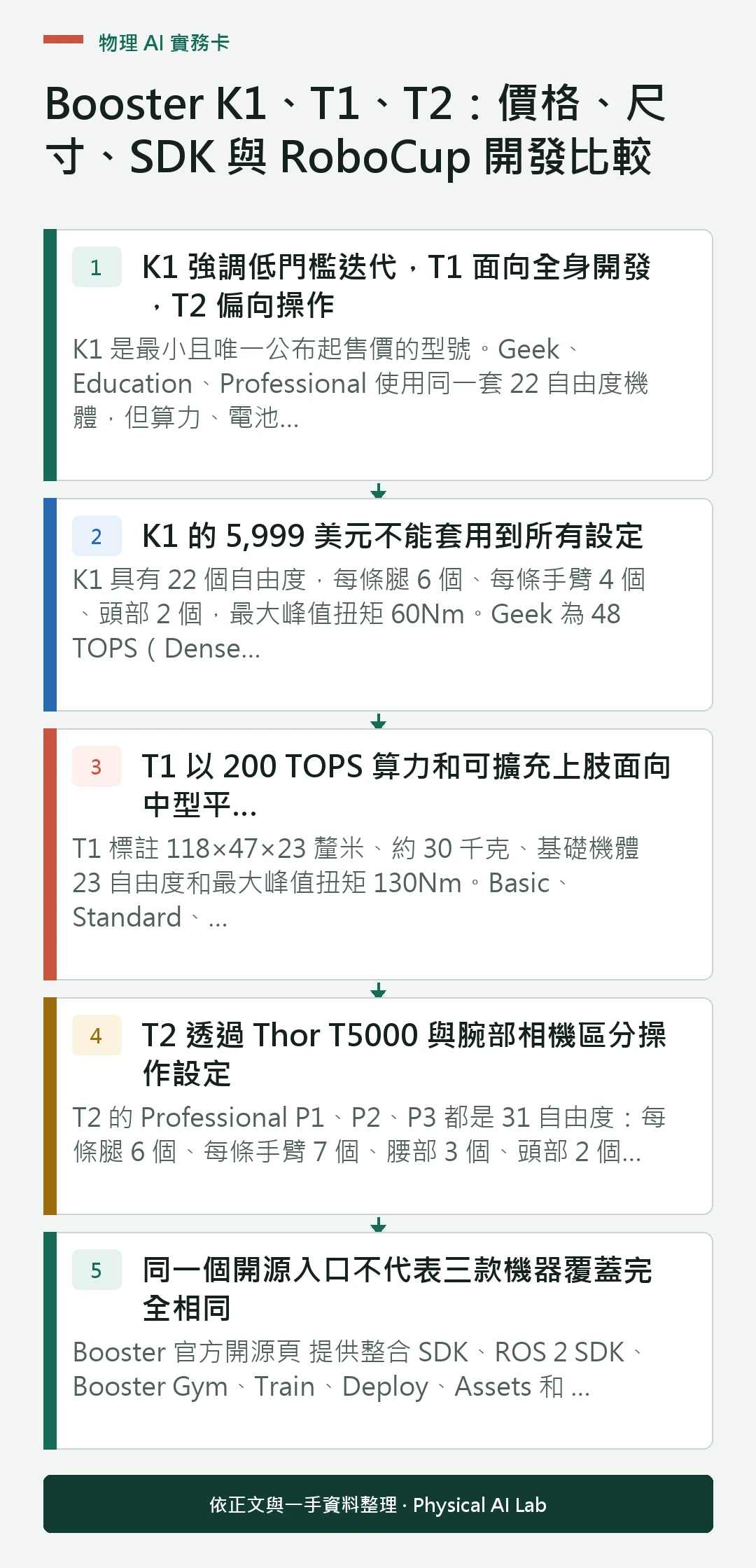 物理 AI 實務卡

Booster K1、T1、T2：價格、尺寸、SDK 與 RoboCup 開發比較

1

K1 強調低門檻迭代，T1 面向全身開發，T2 偏向操作

K1 是最小且唯一公布起售價的型號。Geek、Education、Professional 使用同一套 22 自由度機體，但算力、電池...

2

K1 的 5,999 美元不能套用到所有設定

K1 具有 22 個自由度，每條腿 6 個、每條手臂 4 個、頭部 2 個，最大峰值扭矩 60Nm。Geek 為 48 TOPS（Dense...

3

T1 以 200 TOPS 算力和可擴充上肢面向中型平...

T1 標註 118×47×23 釐米、約 30 千克、基礎機體 23 自由度和最大峰值扭矩 130Nm。Basic、Standard、...

4

T2 透過 Thor T5000 與腕部相機區分操作設定

T2 的 Professional P1、P2、P3 都是 31 自由度：每條腿 6 個、每條手臂 7 個、腰部 3 個、頭部 2 個...

5

同一個開源入口不代表三款機器覆蓋完全相同

Booster 官方開源頁 提供整合 SDK、ROS 2 SDK、Booster Gym、Train、Deploy、Assets 和 ...

依正文與一手資料整理 · Physical AI Lab