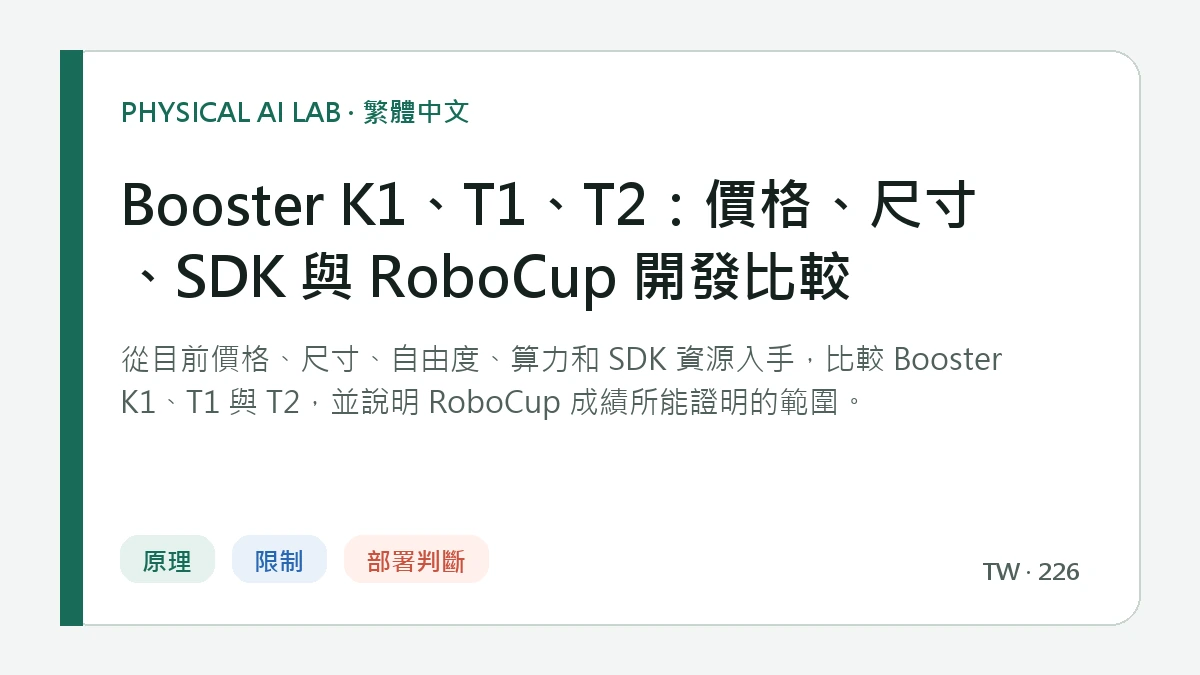 PHYSICAL AI LAB · 繁體中文

Booster K1、T1、T2：價格、尺寸、SDK 與 RoboCup 開發比較

從目前價格、尺寸、自由度、算力和 SDK 資源入手，比較 Booster K1、T1 與 T2，並說明 RoboCup 成績所能證明的範圍。

原理

限制

部署判斷

TW · 226