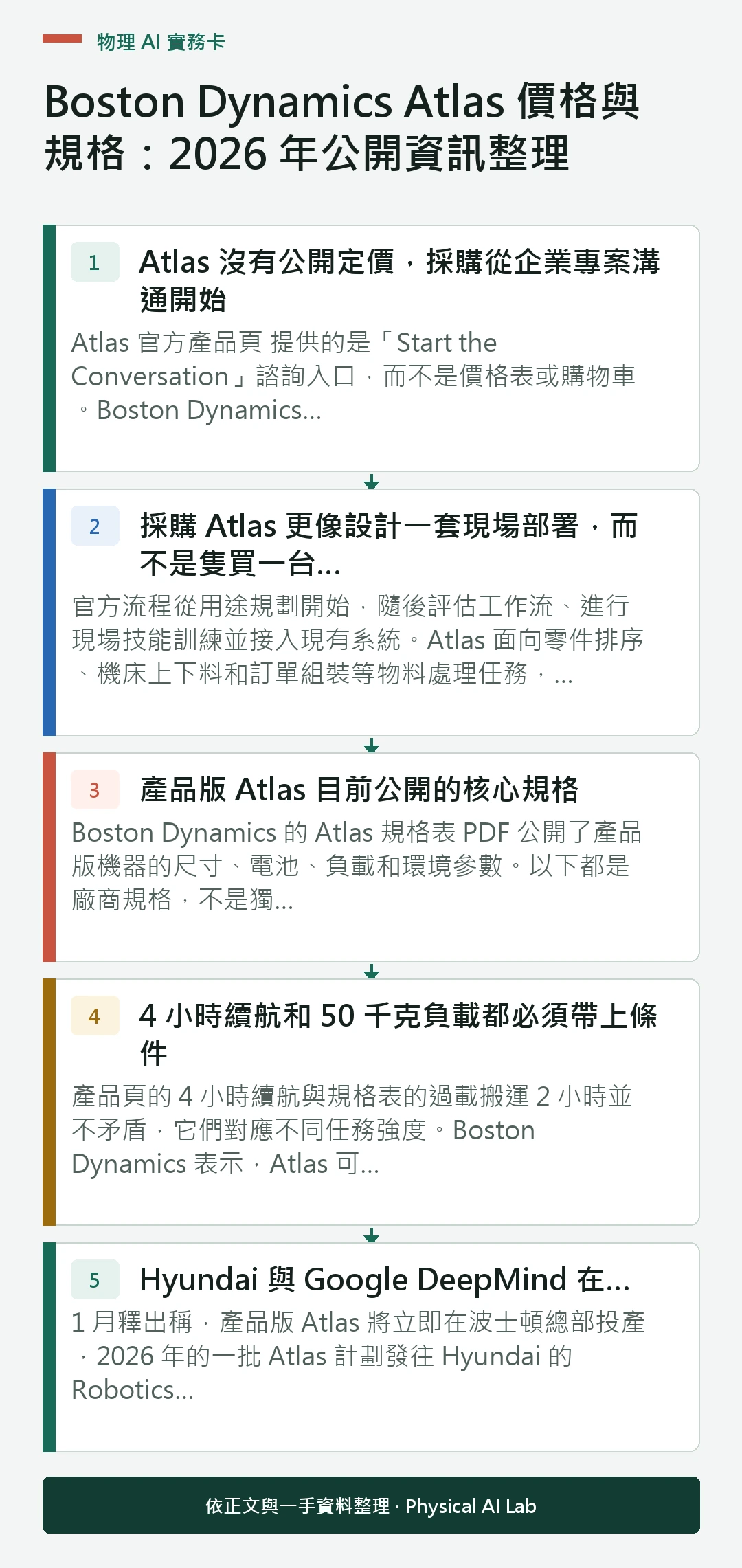 物理 AI 實務卡

Boston Dynamics Atlas 價格與規格：2026 年公開資訊整理

1 Atlas 沒有公開定價，採購從企業專案溝通開始

Atlas 官方產品頁 提供的是「Start the Conversation」諮詢入口，而不是價格表或購物車。Boston Dynamics...

2 採購 Atlas 更像設計一套現場部署，而不是隻買一台...

官方流程從用途規劃開始，隨後評估工作流、進行現場技能訓練並接入現有系統。Atlas 面向零件排序、機床上下料和訂單組裝等物料處理任務，...

3 產品版 Atlas 目前公開的核心規格

Boston Dynamics 的 Atlas 規格表 PDF 公開了產品版機器的尺寸、電池、負載和環境參數。以下都是廠商規格，不是獨...

4 4 小時續航和 50 千克負載都必須帶上條件

產品頁的 4 小時續航與規格表的過載搬運 2 小時並不矛盾，它們對應不同任務強度。Boston Dynamics 表示，Atlas 可...

5 Hyundai 與 Google DeepMind 在...

1 月釋出稱，產品版 Atlas 將立即在波士頓總部投產，2026 年的一批 Atlas 計劃發往 Hyundai 的 Robotics...

依正文與一手資料整理 · Physical AI Lab