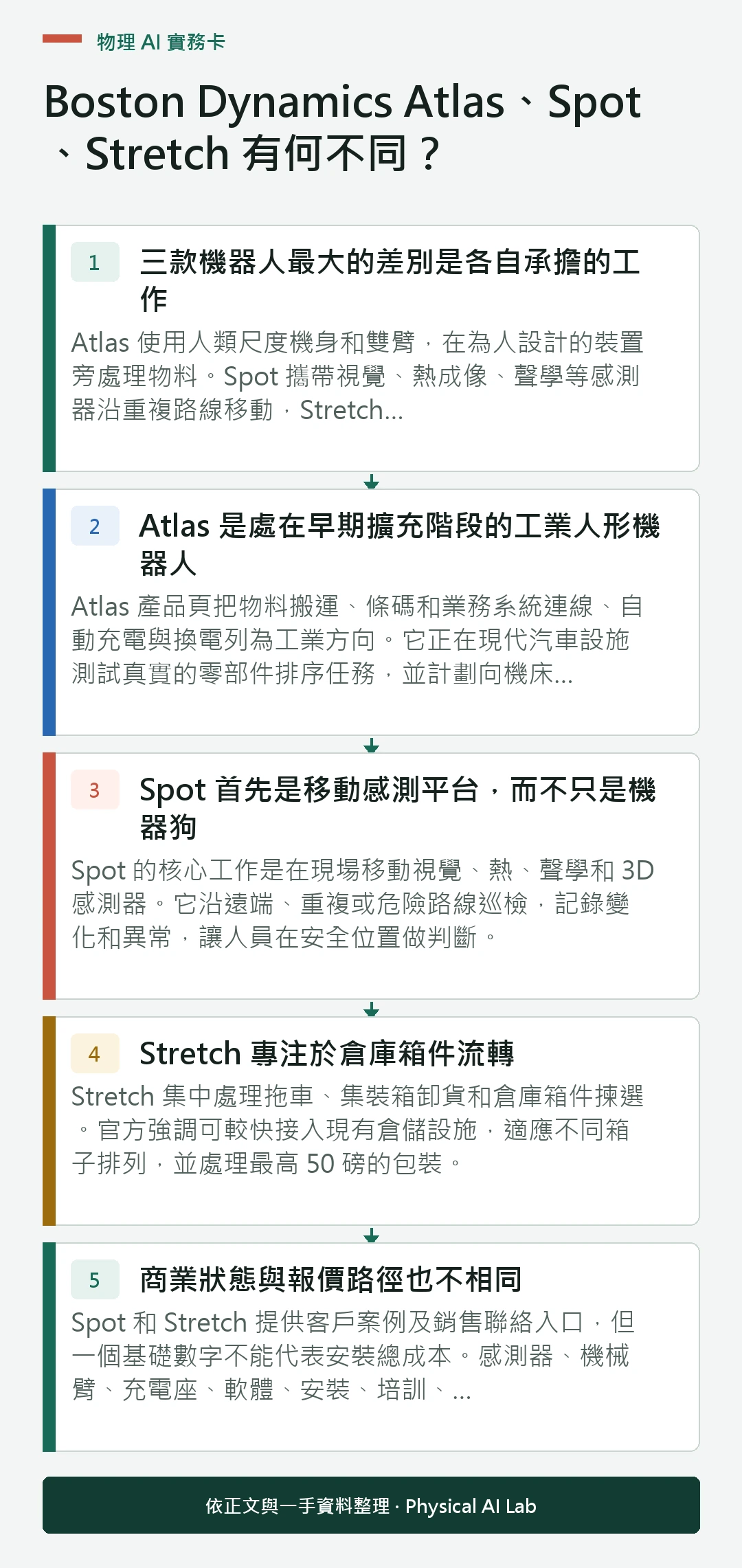 物理 AI 實務卡

Boston Dynamics Atlas、Spot、Stretch 有何不同？

1 三款機器人最大的差別是各自承擔的工作

Atlas 使用人類尺度機身和雙臂，在為人設計的裝置旁處理物料。Spot 攜帶視覺、熱成像、聲學等感測器沿重複路線移動，Stretch...

2 Atlas 是處在早期擴充階段的工業人形機器人

Atlas 產品頁把物料搬運、條碼和業務系統連線、自動充電與換電列為工業方向。它正在現代汽車設施測試真實的零部件排序任務，並計劃向機床...

3 Spot 首先是移動感測平台，而不只是機器狗

Spot 的核心工作是在現場移動視覺、熱、聲學和 3D 感測器。它沿遠端、重複或危險路線巡檢，記錄變化和異常，讓人員在安全位置做判斷。

4 Stretch 專注於倉庫箱件流轉

Stretch 集中處理拖車、集裝箱卸貨和倉庫箱件揀選。官方強調可較快接入現有倉儲設施，適應不同箱子排列，並處理最高 50 磅的包裝。

5 商業狀態與報價路徑也不相同

Spot 和 Stretch 提供客戶案例及銷售聯絡入口，但一個基礎數字不能代表安裝總成本。感測器、機械臂、充電座、軟體、安裝、培訓、...

依正文與一手資料整理 · Physical AI Lab