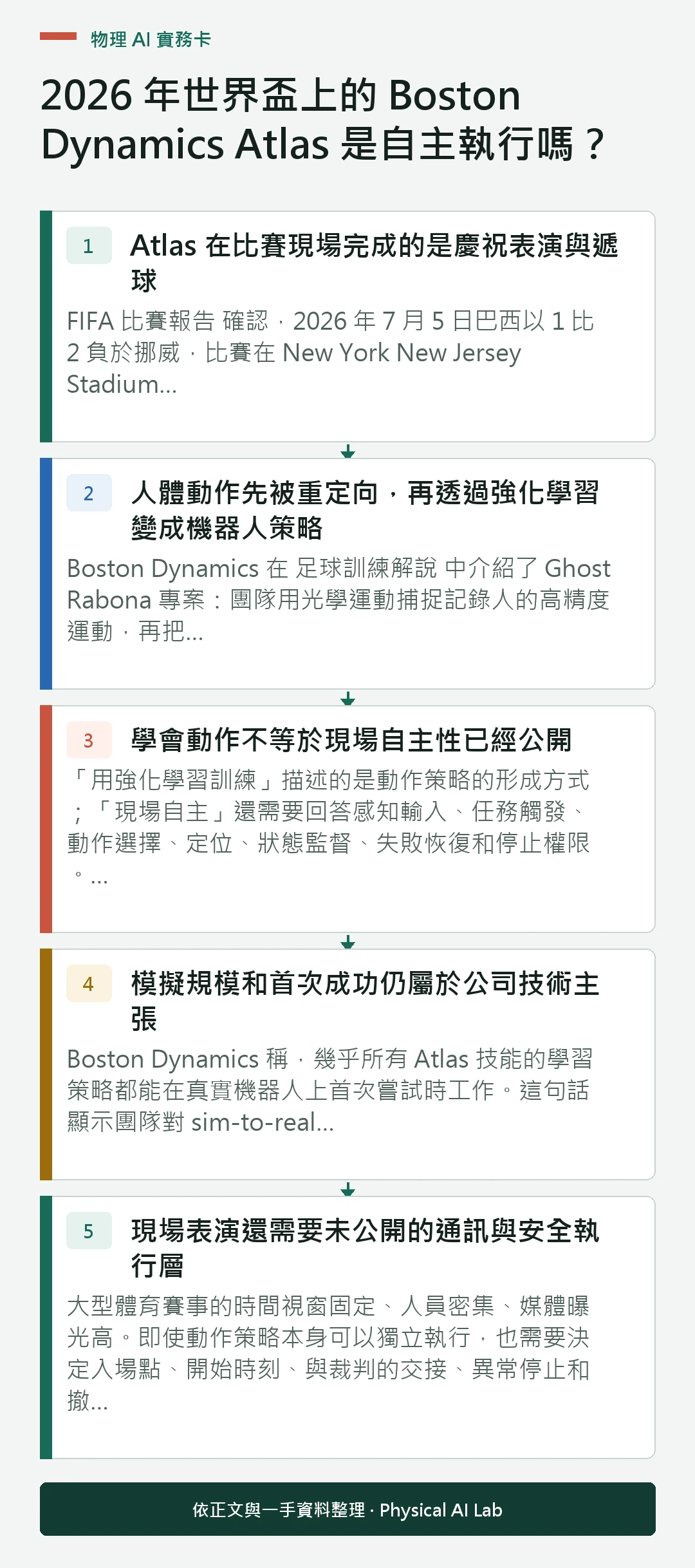 物理 AI 實務卡

2026 年世界盃上的 Boston Dynamics Atlas 是自主執行嗎？

1

Atlas 在比賽現場完成的是慶祝表演與遞球

FIFA 比賽報告 確認，2026 年 7 月 5 日巴西以 1 比 2 負於挪威，比賽在 New York New Jersey Stadium...

2

人體動作先被重定向，再透過強化學習變成機器人策略

Boston Dynamics 在 足球訓練解說 中介紹了 Ghost Rabona 專案：團隊用光學運動捕捉記錄人的高精度運動，再把...

3

學會動作不等於現場自主性已經公開

「用強化學習訓練」描述的是動作策略的形成方式；「現場自主」還需要回答感知輸入、任務觸發、動作選擇、定位、狀態監督、失敗恢復和停止權限。...

4

模擬規模和首次成功仍屬於公司技術主張

Boston Dynamics 稱，幾乎所有 Atlas 技能的學習策略都能在真實機器人上首次嘗試時工作。這句話顯示團隊對 sim-to-real...

5

現場表演還需要未公開的通訊與安全執行層

大型體育賽事的時間視窗固定、人員密集、媒體曝光高。即使動作策略本身可以獨立執行，也需要決定入場點、開始時刻、與裁判的交接、異常停止和撤...

依正文與一手資料整理 · Physical AI Lab