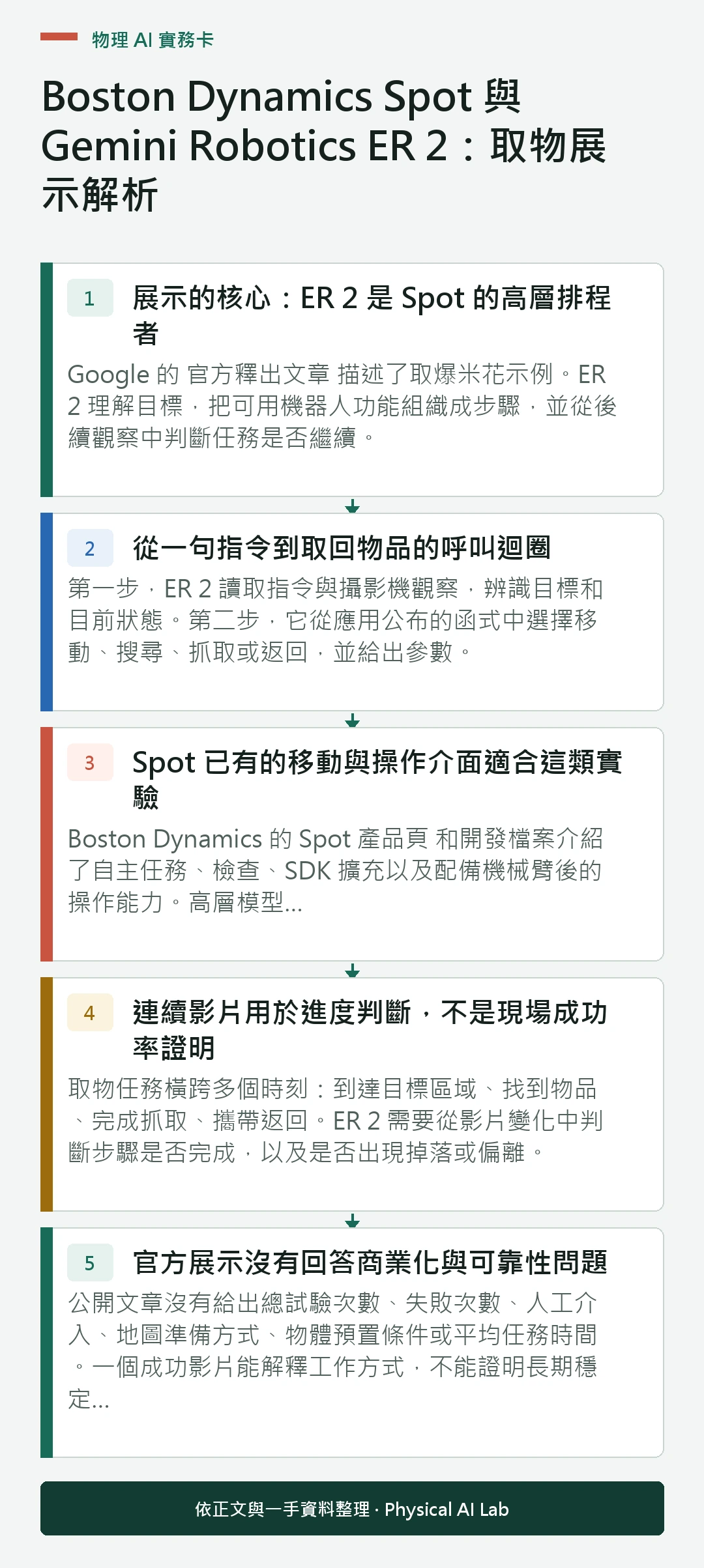 物理 AI 實務卡

Boston Dynamics Spot 與 Gemini Robotics ER 2：取物展示解析

1 展示的核心：ER 2 是 Spot 的高層排程者

Google 的 官方釋出文章 描述了取爆米花示例。ER 2 理解目標，把可用機器人功能組織成步驟，並從後續觀察中判斷任務是否繼續。

2 從一句指令到取回物品的呼叫迴圈

第一步，ER 2 讀取指令與攝影機觀察，辨識目標和目前狀態。第二步，它從應用公布的函式中選擇移動、搜尋、抓取或返回，並給出參數。

3 Spot 已有的移動與操作介面適合這類實驗

Boston Dynamics 的 Spot 產品頁 和開發檔案介紹了自主任務、檢查、SDK 擴充以及配備機械臂後的操作能力。高層模型...

4 連續影片用於進度判斷，不是現場成功率證明

取物任務橫跨多個時刻：到達目標區域、找到物品、完成抓取、攜帶返回。ER 2 需要從影片變化中判斷步驟是否完成，以及是否出現掉落或偏離。

5 官方展示沒有回答商業化與可靠性問題

公開文章沒有給出總試驗次數、失敗次數、人工介入、地圖準備方式、物體預置條件或平均任務時間。一個成功影片能解釋工作方式，不能證明長期穩定...

依正文與一手資料整理 · Physical AI Lab