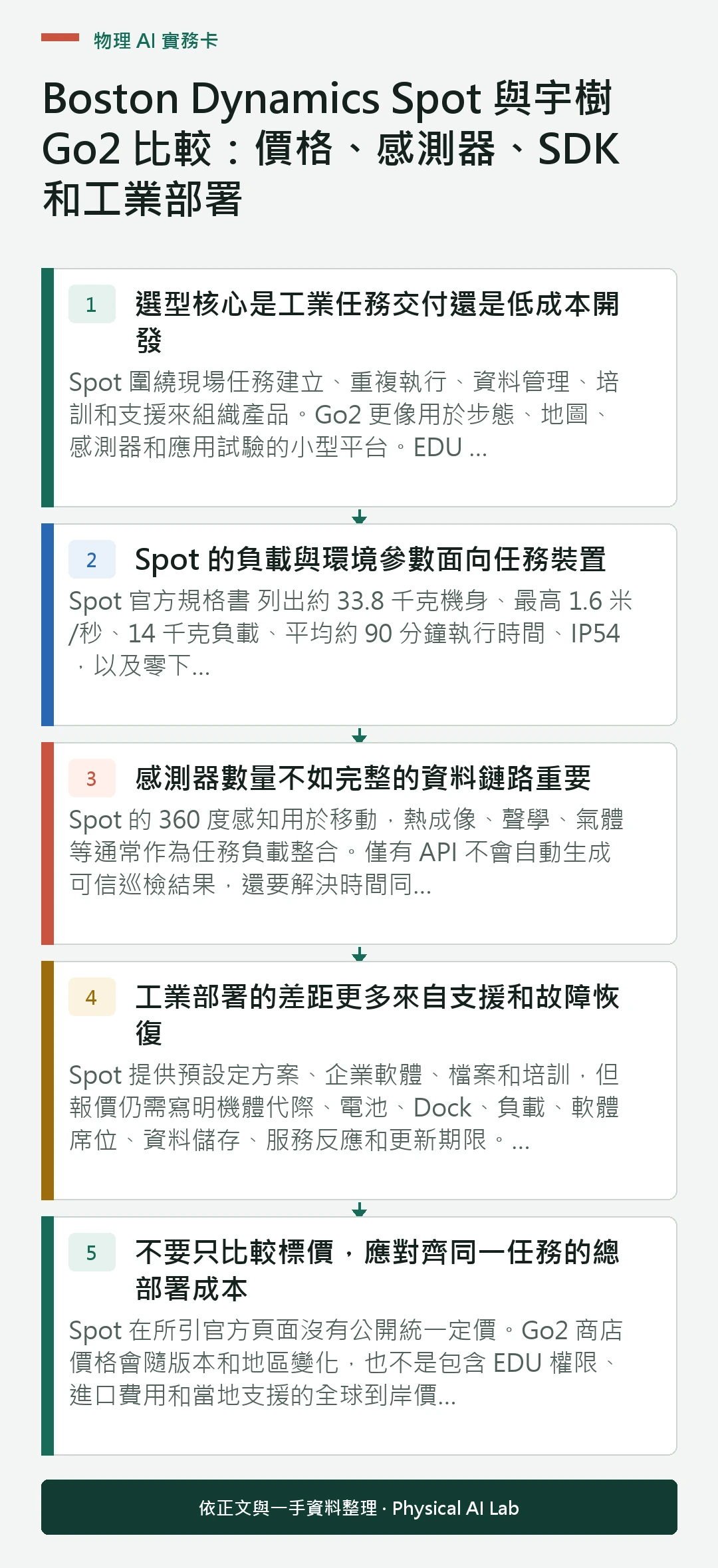 物理 AI 實務卡

Boston Dynamics Spot 與宇樹 Go2 比較：價格、感測器、SDK 和工業部署

1

選型核心是工業任務交付還是低成本開發

Spot 圍繞現場任務建立、重複執行、資料管理、培訓和支援來組織產品。Go2 更像用於步態、地圖、感測器和應用試驗的小型平台。EDU ...

2

Spot 的負載與環境參數面向任務裝置

Spot 官方規格書 列出約 33.8 千克機身、最高 1.6 米/秒、14 千克負載、平均約 90 分鐘執行時間、IP54，以及零下...

3

感測器數量不如完整的資料鏈路重要

Spot 的 360 度感知用於移動，熱成像、聲學、氣體等通常作為任務負載整合。僅有 API 不會自動生成可信巡檢結果，還要解決時間同...

4

工業部署的差距更多來自支援和故障恢復

Spot 提供預設定方案、企業軟體、檔案和培訓，但報價仍需寫明機體代際、電池、Dock、負載、軟體席位、資料儲存、服務反應和更新期限。...

5

不要只比較標價，應對齊同一任務的總部署成本

Spot 在所引官方頁面沒有公開統一定價。Go2 商店價格會隨版本和地區變化，也不是包含 EDU 權限、進口費用和當地支援的全球到岸價...

依正文與一手資料整理 · Physical AI Lab