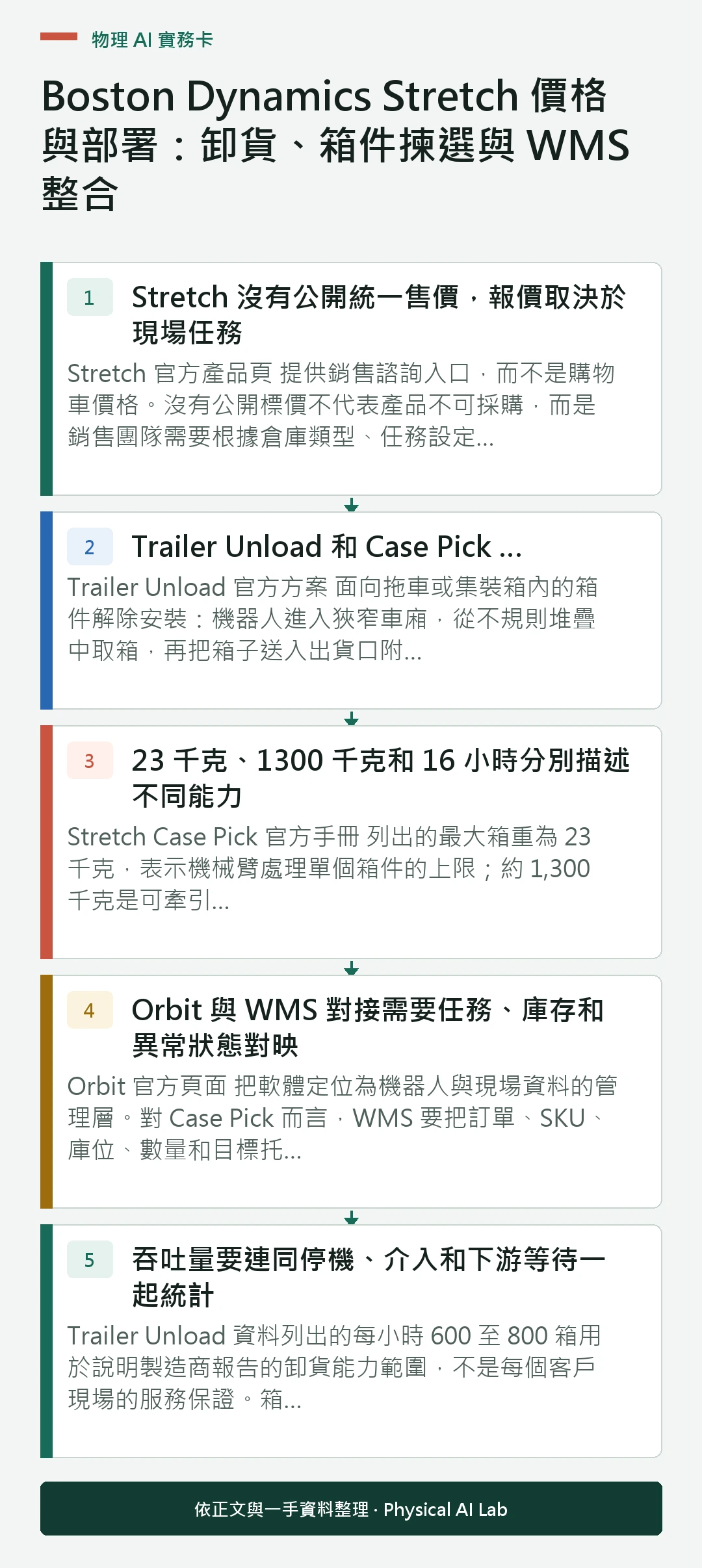 物理 AI 實務卡

Boston Dynamics Stretch 價格與部署：卸貨、箱件揀選與 WMS 整合

1

Stretch 沒有公開統一售價，報價取決於現場任務

Stretch 官方產品頁 提供銷售諮詢入口，而不是購物車價格。沒有公開標價不代表產品不可採購，而是銷售團隊需要根據倉庫類型、任務設定...

2

Trailer Unload 和 Case Pick ...

Trailer Unload 官方方案 面向拖車或集裝箱內的箱件解除安裝：機器人進入狹窄車廂，從不規則堆疊中取箱，再把箱子送入出貨口附...

3

23 千克、1300 千克和 16 小時分別描述不同能力

Stretch Case Pick 官方手冊 列出的最大箱重為 23 千克，表示機械臂處理單個箱件的上限；約 1,300 千克是可牽引...

4

Orbit 與 WMS 對接需要任務、庫存和異常狀態對映

Orbit 官方頁面 把軟體定位為機器人與現場資料的管理層。對 Case Pick 而言，WMS 要把訂單、SKU、庫位、數量和目標托...

5

吞吐量要連同停機、介入和下游等待一起統計

Trailer Unload 資料列出的每小時 600 至 800 箱用於說明製造商報告的卸貨能力範圍，不是每個客戶現場的服務保證。箱...

依正文與一手資料整理 · Physical AI Lab