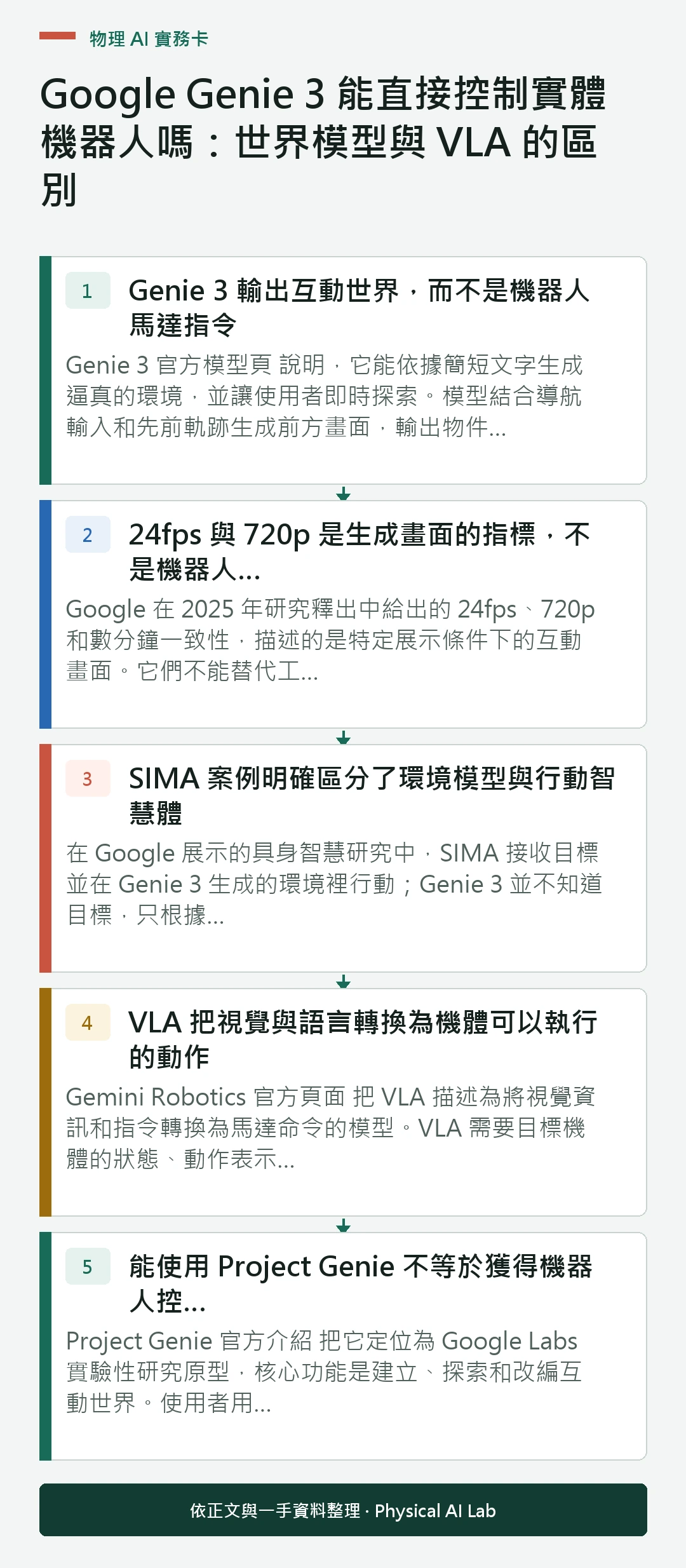 物理 AI 實務卡

Google Genie 3 能直接控制實體機器人嗎：世界模型與 VLA 的區別

1

Genie 3 輸出互動世界，而不是機器人馬達指令

Genie 3 官方模型頁 說明，它能依據簡短文字生成逼真的環境，並讓使用者即時探索。模型結合導航輸入和先前軌跡生成前方畫面，輸出物件...

2

24fps 與 720p 是生成畫面的指標，不是機器人...

Google 在 2025 年研究釋出中給出的 24fps、720p 和數分鐘一致性，描述的是特定展示條件下的互動畫面。它們不能替代工...

3

SIMA 案例明確區分了環境模型與行動智慧體

在 Google 展示的具身智慧研究中，SIMA 接收目標並在 Genie 3 生成的環境裡行動；Genie 3 並不知道目標，只根據...

4

VLA 把視覺與語言轉換為機體可以執行的動作

Gemini Robotics 官方頁面 把 VLA 描述為將視覺資訊和指令轉換為馬達命令的模型。VLA 需要目標機體的狀態、動作表示...

5

能使用 Project Genie 不等於獲得機器人控...

Project Genie 官方介紹 把它定位為 Google Labs 實驗性研究原型，核心功能是建立、探索和改編互動世界。使用者用...

依正文與一手資料整理 · Physical AI Lab