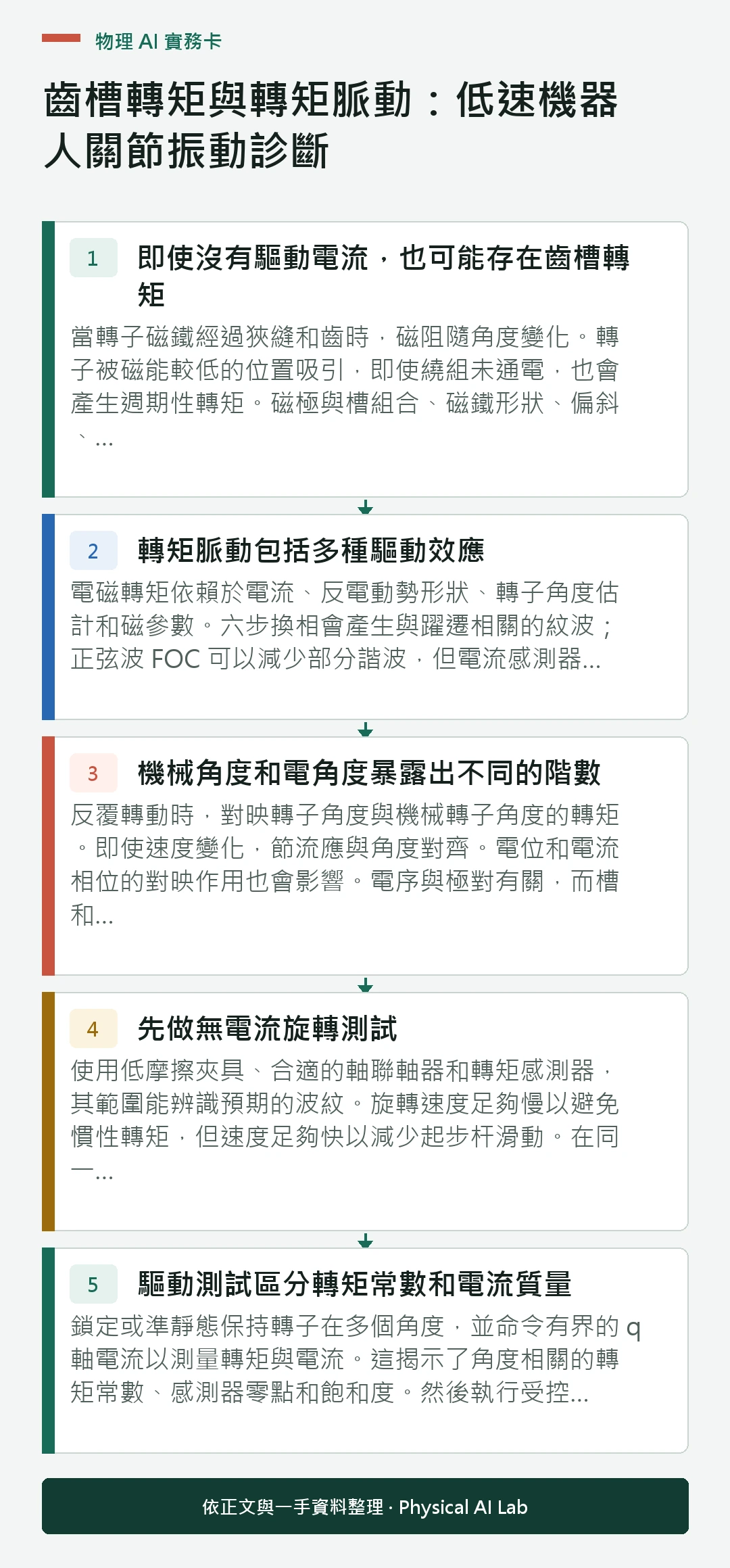 物理 AI 實務卡

齒槽轉矩與轉矩脈動：低速機器人關節振動診斷

1 即使沒有驅動電流，也可能存在齒槽轉矩

當轉子磁鐵經過狹縫和齒時，磁阻隨角度變化。轉子被磁能較低的位置吸引，即使繞組未通電，也會產生週期性轉矩。磁極與槽組合、磁鐵形狀、偏斜、...

2 轉矩脈動包括多種驅動效應

電磁轉矩依賴於電流、反電動勢形狀、轉子角度估計和磁參數。六步換相會產生與躍遷相關的紋波；正弦波 FOC 可以減少部分諧波，但電流感測器...

3 機械角度和電角度暴露出不同的階數

反覆轉動時，對映轉子角度與機械轉子角度的轉矩。即使速度變化，節流應與角度對齊。電位和電流相位的對映作用也會影響。電序與極對有關，而槽和...

4 先做無電流旋轉測試

使用低摩擦夾具、合適的軸聯軸器和轉矩感測器，其範圍能辨識預期的波紋。旋轉速度足夠慢以避免慣性轉矩，但速度足夠快以減少起步杆滑動。在同一...

5 驅動測試區分轉矩常數和電流質量

鎖定或準靜態保持轉子在多個角度，並命令有界的 q 軸電流以測量轉矩與電流。這揭示了角度相關的轉矩常數、感測器零點和飽和度。然後執行受控...

依正文與一手資料整理 · Physical AI Lab