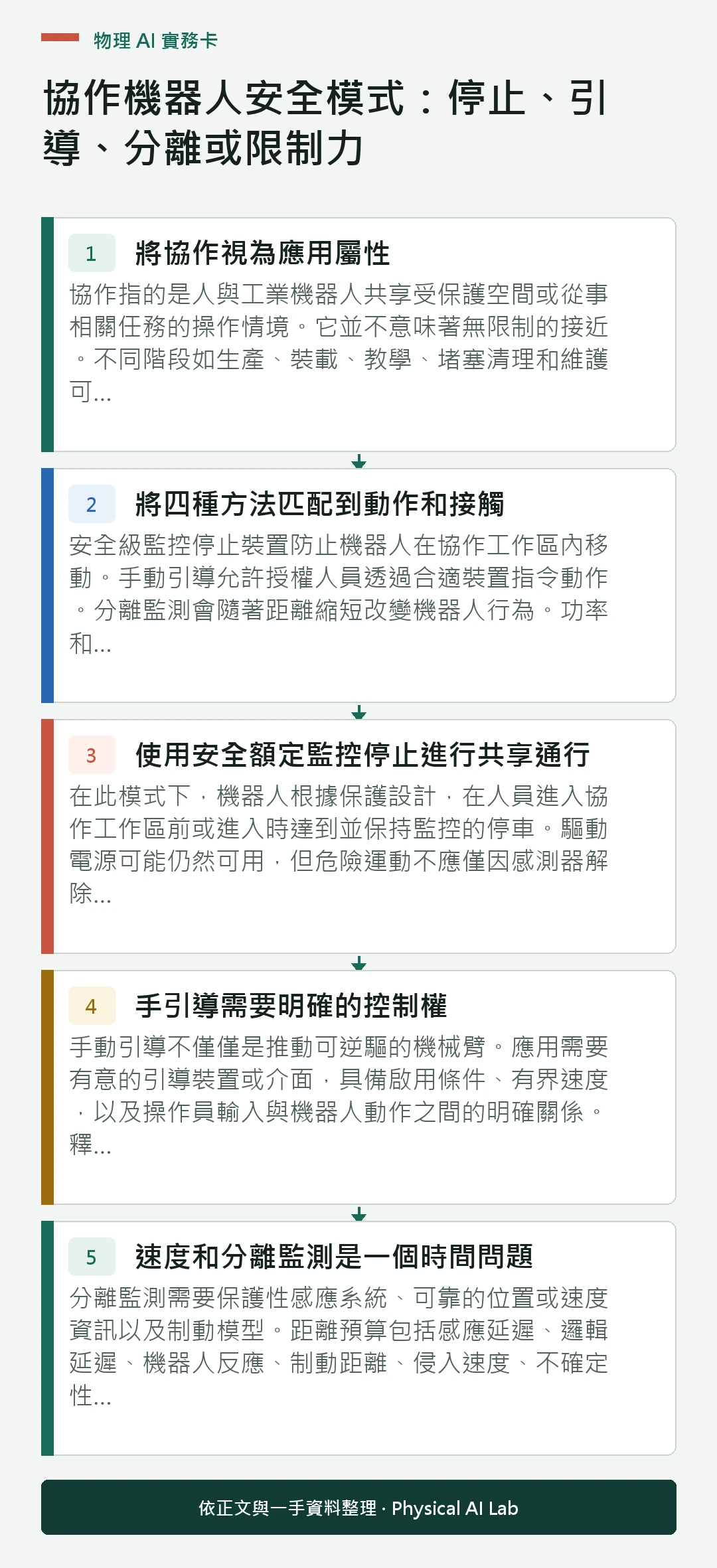 物理 AI 實務卡

協作機器人安全模式：停止、引導、分離或限制力

1 將協作視為應用屬性

協作指的是人與工業機器人共享受保護空間或從事相關任務的操作情境。它並不意味著無限制的接近。不同階段如生產、裝載、教學、堵塞清理和維護可...

2 將四種方法匹配到動作和接觸

安全級監控停止裝置防止機器人在協作工作區內移動。手動引導允許授權人員透過合適裝置指令動作。分離監測會隨著距離縮短改變機器人行為。功率和...

3 使用安全額定監控停止進行共享通行

在此模式下，機器人根據保護設計，在人員進入協作工作區前或進入時達到並保持監控的停車。驅動電源可能仍然可用，但危險運動不應僅因感測器解除...

4 手引導需要明確的控制權

手動引導不僅僅是推動可逆驅的機械臂。應用需要有意的引導裝置或介面，具備啟用條件、有界速度，以及操作員輸入與機器人動作之間的明確關係。釋...

5 速度和分離監測是一個時間問題

分離監測需要保護性感應系統、可靠的位置或速度資訊以及制動模型。距離預算包括感應延遲、邏輯延遲、機器人反應、制動距離、侵入速度、不確定性...

依正文與一手資料整理 · Physical AI Lab