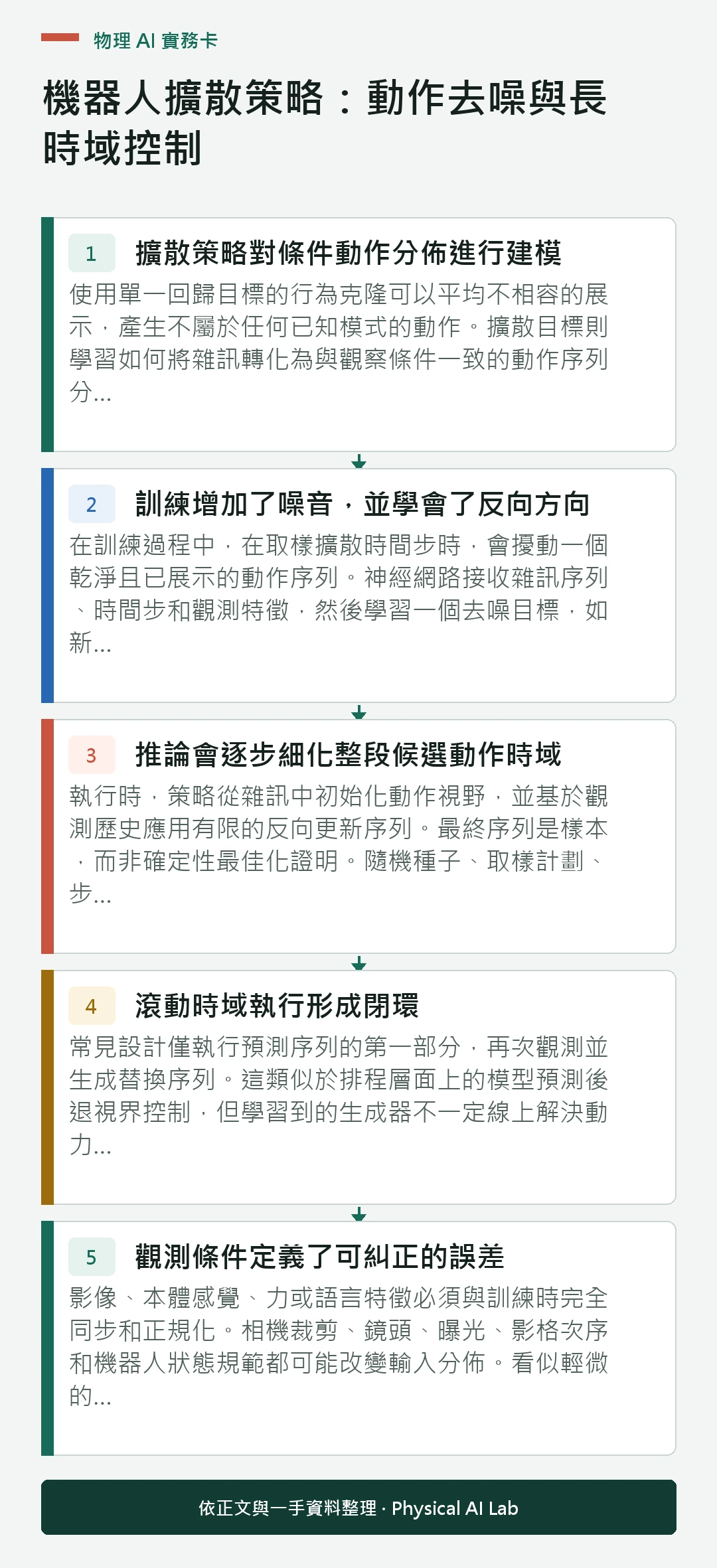 物理 AI 實務卡

機器人擴散策略：動作去噪與長時域控制

1 擴散策略對條件動作分佈進行建模

使用單一回歸目標的行為克隆可以平均不相容的展示，產生不屬於任何已知模式的動作。擴散目標則學習如何將雜訊轉化為與觀察條件一致的動作序列分...

2 訓練增加了噪音，並學會了反向方向

在訓練過程中，在取樣擴散時間步時，會擾動一個乾淨且已展示的動作序列。神經網路接收雜訊序列、時間步和觀測特徵，然後學習一個去噪目標，如新...

3 推論會逐步細化整段候選動作時域

執行時，策略從雜訊中初始化動作視野，並基於觀測歷史應用有限的反向更新序列。最終序列是樣本，而非確定性最佳化證明。隨機種子、取樣計劃、步...

4 滾動時域執行形成閉環

常見設計僅執行預測序列的第一部分，再次觀測並生成替換序列。這類似於排程層面上的模型預測後退視界控制，但學習到的生成器不一定線上解決動力...

5 觀測條件定義了可糾正的誤差

影像、本體感覺、力或語言特徵必須與訓練時完全同步和正規化。相機裁剪、鏡頭、曝光、影格次序和機器人狀態規範都可能改變輸入分佈。看似輕微的...

依正文與一手資料整理 · Physical AI Lab