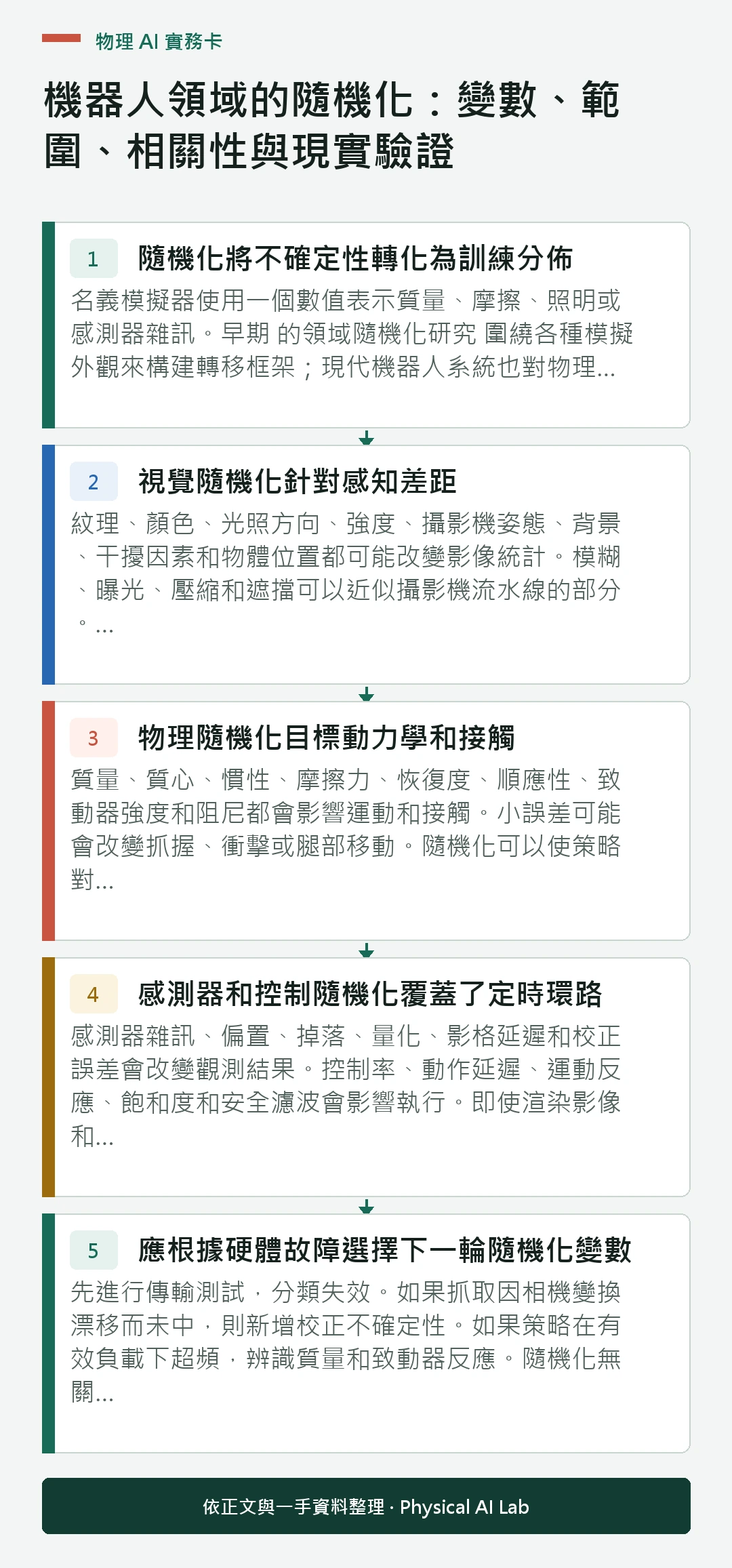 物理 AI 實務卡

機器人領域的隨機化：變數、範圍、相關性與現實驗證

1 隨機化將不確定性轉化為訓練分佈

名義模擬器使用一個數值表示質量、摩擦、照明或感測器雜訊。早期 的領域隨機化研究 圍繞各種模擬外觀來構建轉移框架；現代機器人系統也對物理...

2 視覺隨機化針對感知差距

紋理、顏色、光照方向、強度、攝影機姿態、背景、干擾因素和物體位置都可能改變影像統計。模糊、曝光、壓縮和遮擋可以近似攝影機流水線的部分。...

3 物理隨機化目標動力學和接觸

質量、質心、慣性、摩擦力、恢復度、順應性、致動器強度和阻尼都會影響運動和接觸。小誤差可能會改變抓握、衝擊或腿部移動。隨機化可以使策略對...

4 感測器和控制隨機化覆蓋了定時環路

感測器雜訊、偏置、掉落、量化、影格延遲和校正誤差會改變觀測結果。控制率、動作延遲、運動反應、飽和度和安全濾波會影響執行。即使渲染影像和...

5 應根據硬體故障選擇下一輪隨機化變數

先進行傳輸測試，分類失效。如果抓取因相機變換漂移而未中，則新增校正不確定性。如果策略在有效負載下超頻，辨識質量和致動器反應。隨機化無關...

依正文與一手資料整理 · Physical AI Lab