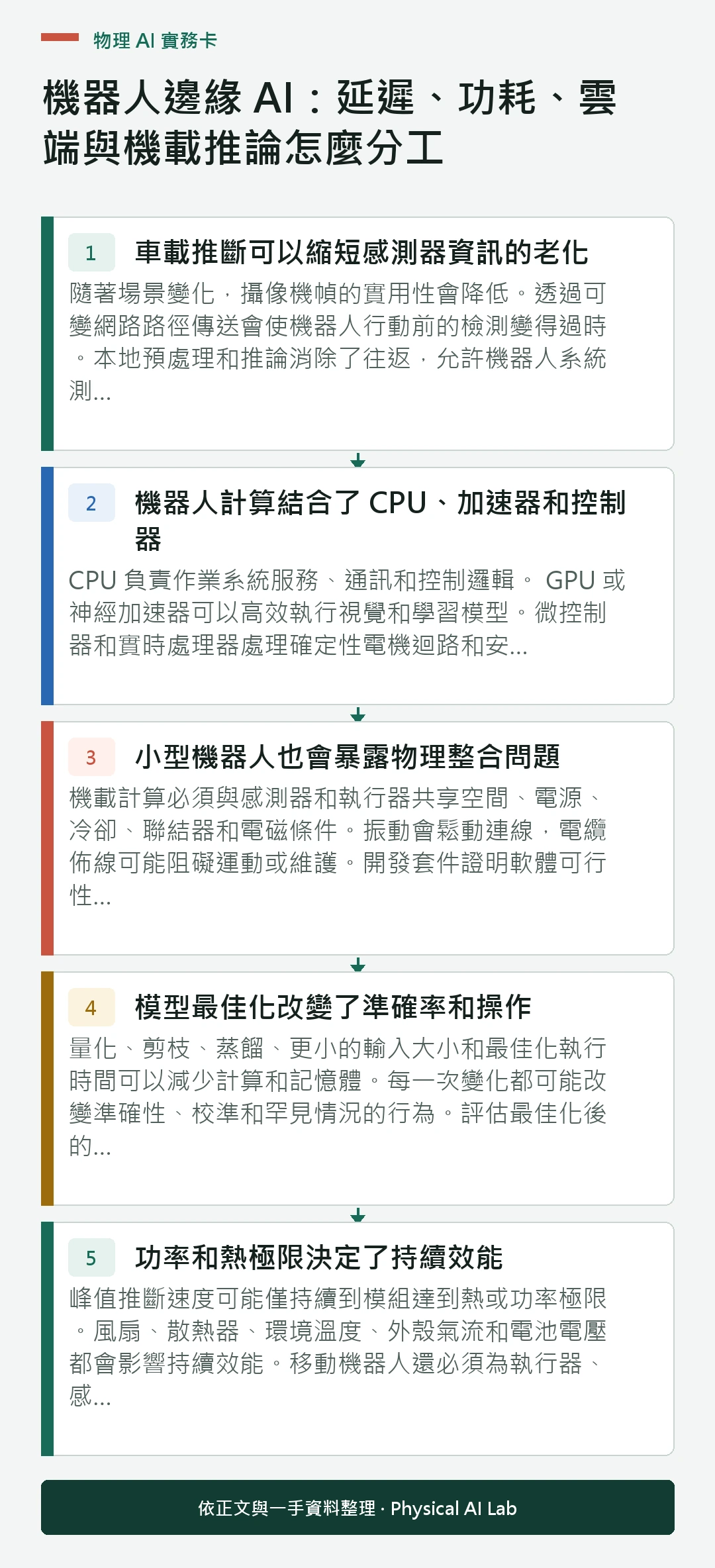 物理 AI 實務卡

機器人邊緣 AI：延遲、功耗、雲端與機載推論怎麼分工

1 車載推斷可以縮短感測器資訊的老化

隨著場景變化，攝像機幀的實用性會降低。透過可變網路路徑傳送會使機器人行動前的檢測變得過時。本地預處理和推論消除了往返，允許機器人系統測...

2 機器人計算結合了 CPU、加速器和控制器

CPU 負責作業系統服務、通訊和控制邏輯。 GPU 或神經加速器可以高效執行視覺和學習模型。微控制器和實時處理器處理確定性電機迴路和安...

3 小型機器人也會暴露物理整合問題

機載計算必須與感測器和執行器共享空間、電源、冷卻、聯結器和電磁條件。振動會鬆動連線，電纜佈線可能阻礙運動或維護。開發套件證明軟體可行性...

4 模型最佳化改變了準確率和操作

量化、剪枝、蒸餾、更小的輸入大小和最佳化執行時間可以減少計算和記憶體。每一次變化都可能改變準確性、校準和罕見情況的行為。評估最佳化後的...

5 功率和熱極限決定了持續效能

峰值推斷速度可能僅持續到模組達到熱或功率極限。風扇、散熱器、環境溫度、外殼氣流和電池電壓都會影響持續效能。移動機器人還必須為執行器、感...

依正文與一手資料整理 · Physical AI Lab