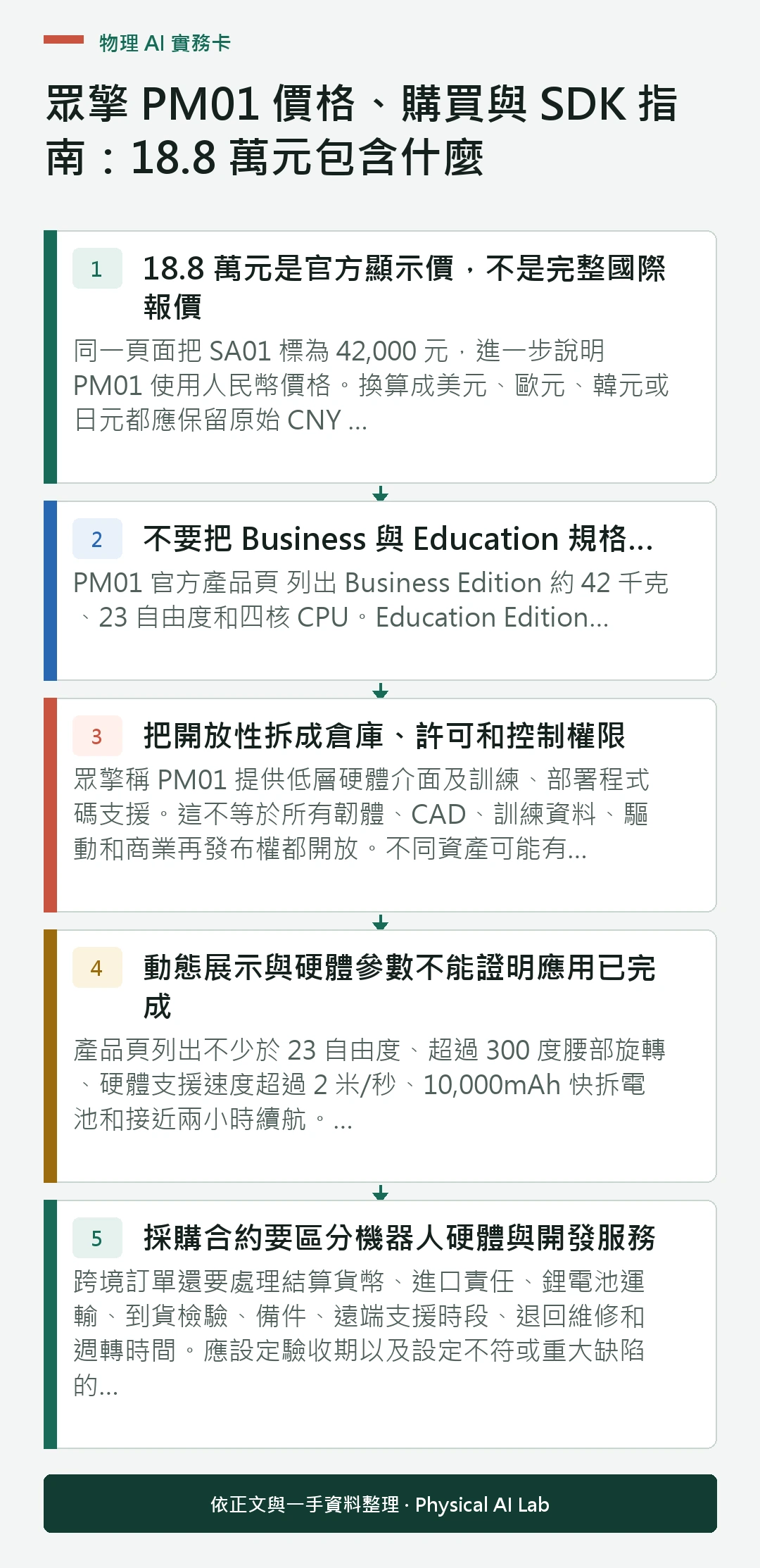 物理 AI 實務卡

眾擎 PM01 價格、購買與 SDK 指南：18.8 萬元包含什麼

1

18.8 萬元是官方顯示價，不是完整國際報價

同一頁面把 SA01 標為 42,000 元，進一步說明 PM01 使用人民幣價格。換算成美元、歐元、韓元或日元都應保留原始 CNY ...

2

不要把 Business 與 Education 規格...

PM01 官方產品頁 列出 Business Edition 約 42 千克、23 自由度和四核 CPU。Education Edition...

3

把開放性拆成倉庫、許可和控制權限

眾擎稱 PM01 提供低層硬體介面及訓練、部署程式碼支援。這不等於所有韌體、CAD、訓練資料、驅動和商業再發布權都開放。不同資產可能有...

4

動態展示與硬體參數不能證明應用已完成

產品頁列出不少於 23 自由度、超過 300 度腰部旋轉、硬體支援速度超過 2 米/秒、10,000mAh 快拆電池和接近兩小時續航。...

5

採購合約要區分機器人硬體與開發服務

跨境訂單還要處理結算貨幣、進口責任、鋰電池運輸、到貨檢驗、備件、遠端支援時段、退回維修和週轉時間。應設定驗收期以及設定不符或重大缺陷的...

依正文與一手資料整理 · Physical AI Lab