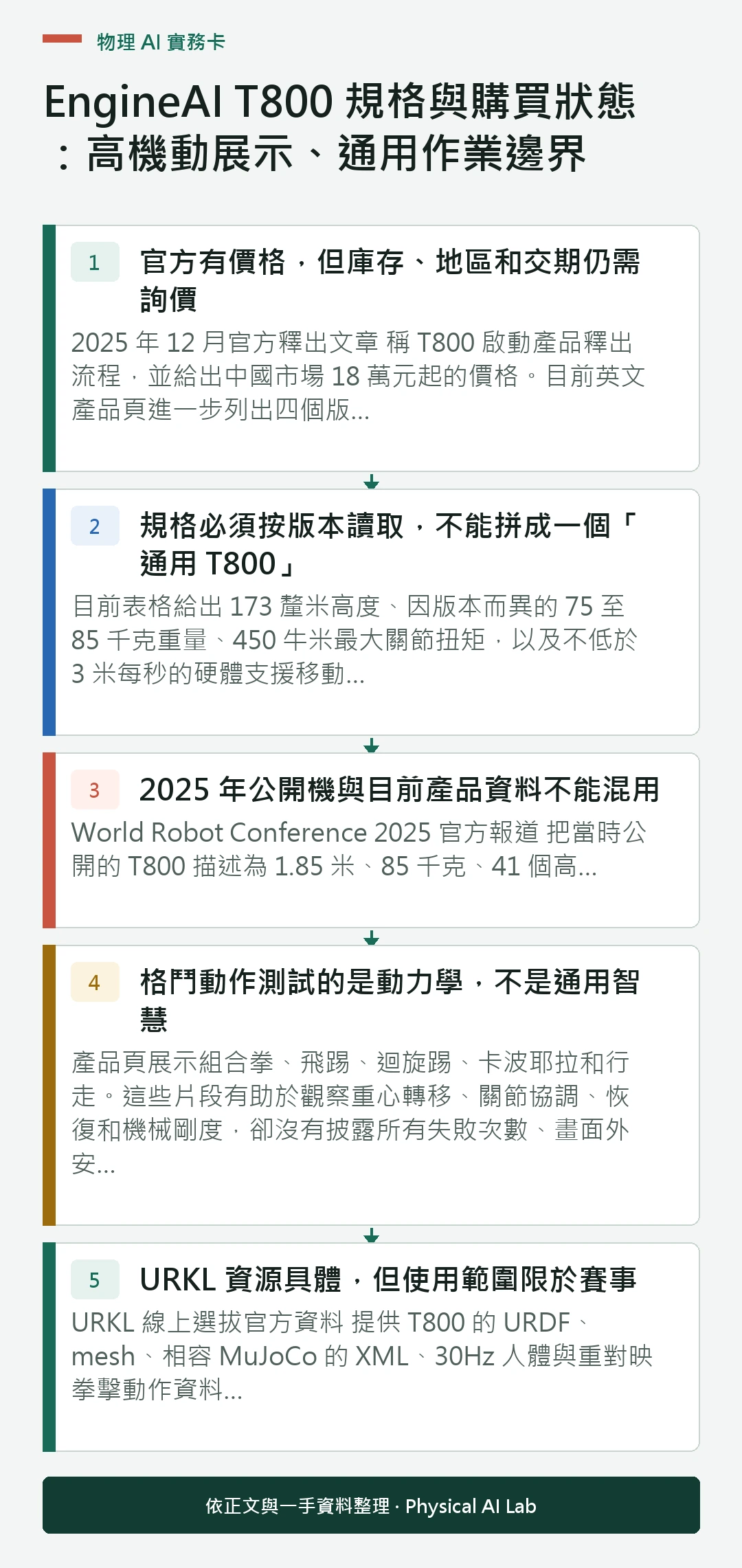 物理 AI 實務卡

EngineAI T800 規格與購買狀態：高機動展示、通用作業邊界

1 官方有價格，但庫存、地區和交期仍需詢價

2025 年 12 月官方釋出文章 稱 T800 啟動產品釋出流程，並給出中國市場 18 萬元起的價格。目前英文產品頁進一步列出四個版...

2 規格必須按版本讀取，不能拼成一個「通用 T800」

目前表格給出 173 釐米高度、因版本而異的 75 至 85 千克重量、450 牛米最大關節扭矩，以及不低於 3 米每秒的硬體支援移動...

3 2025 年公開機與目前產品資料不能混用

World Robot Conference 2025 官方報道 把當時公開的 T800 描述為 1.85 米、85 千克、41 個高...

4 格鬥動作測試的是動力學，不是通用智慧

產品頁展示組合拳、飛踢、迴旋踢、卡波耶拉和行走。這些片段有助於觀察重心轉移、關節協調、恢復和機械剛度，卻沒有披露所有失敗次數、畫面外安...

5 URKL 資源具體，但使用範圍限於賽事

URKL 線上選拔官方資料 提供 T800 的 URDF、mesh、相容 MuJoCo 的 XML、30Hz 人體與重對映拳擊動作資料...

依正文與一手資料整理 · Physical AI Lab