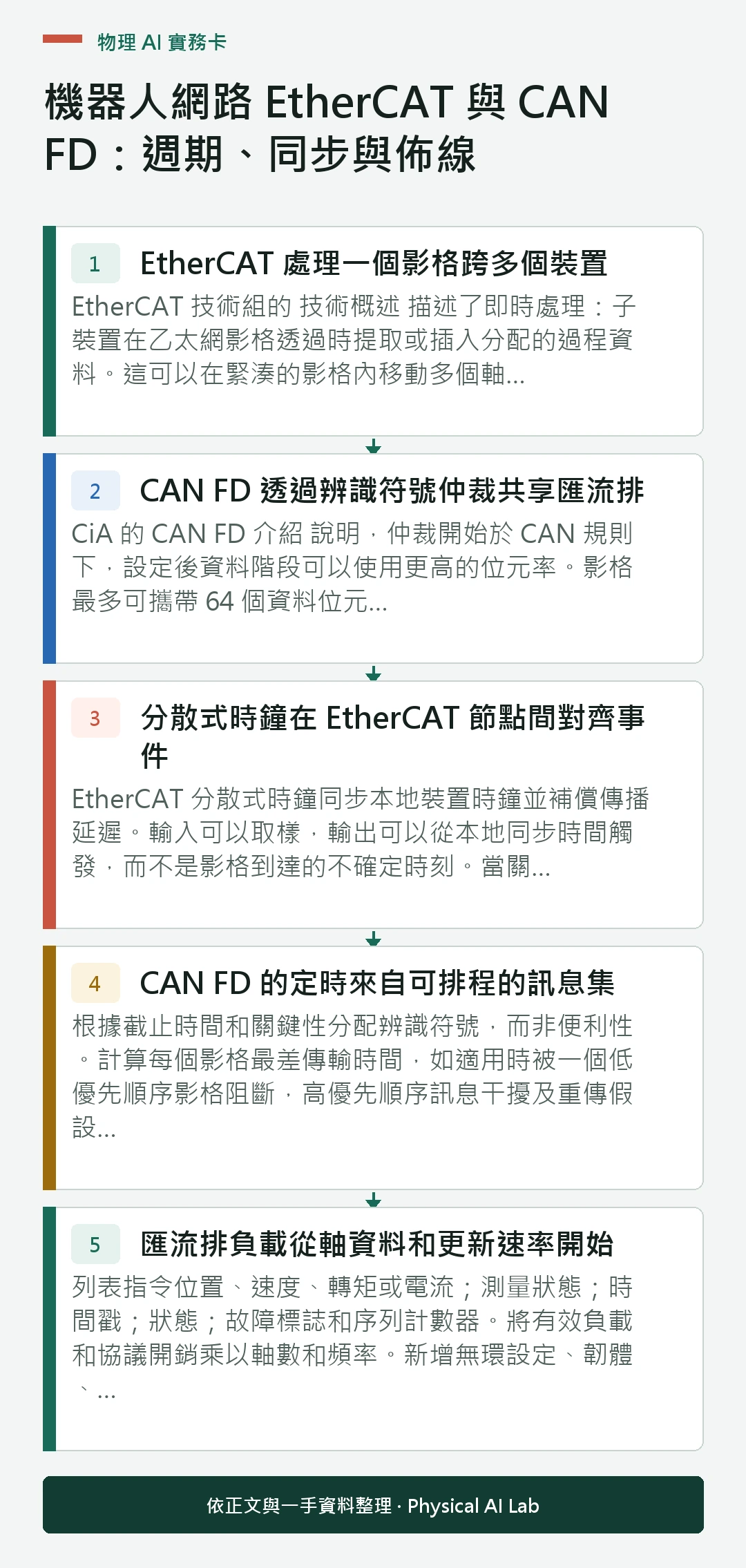 物理 AI 實務卡

機器人網路 EtherCAT 與 CAN FD：週期、同步與佈線

1 EtherCAT 處理一個影格跨多個裝置

EtherCAT 技術組的 技術概述 描述了即時處理：子裝置在乙太網影格透過時提取或插入分配的過程資料。這可以在緊湊的影格內移動多個軸...

2 CAN FD 透過辨識符號仲裁共享匯流排

CiA 的 CAN FD 介紹 說明，仲裁開始於 CAN 規則下，設定後資料階段可以使用更高的位元率。影格最多可攜帶 64 個資料位元...

3 分散式時鐘在 EtherCAT 節點間對齊事件

EtherCAT 分散式時鐘同步本地裝置時鐘並補償傳播延遲。輸入可以取樣，輸出可以從本地同步時間觸發，而不是影格到達的不確定時刻。當關...

4 CAN FD 的定時來自可排程的訊息集

根據截止時間和關鍵性分配辨識符號，而非便利性。計算每個影格最差傳輸時間，如適用時被一個低優先順序影格阻斷，高優先順序訊息干擾及重傳假設...

5 匯流排負載從軸資料和更新速率開始

列表指令位置、速度、轉矩或電流；測量狀態；時間戳；狀態；故障標誌和序列計數器。將有效負載和協議開銷乘以軸數和頻率。新增無環設定、韌體、...

依正文與一手資料整理 · Physical AI Lab