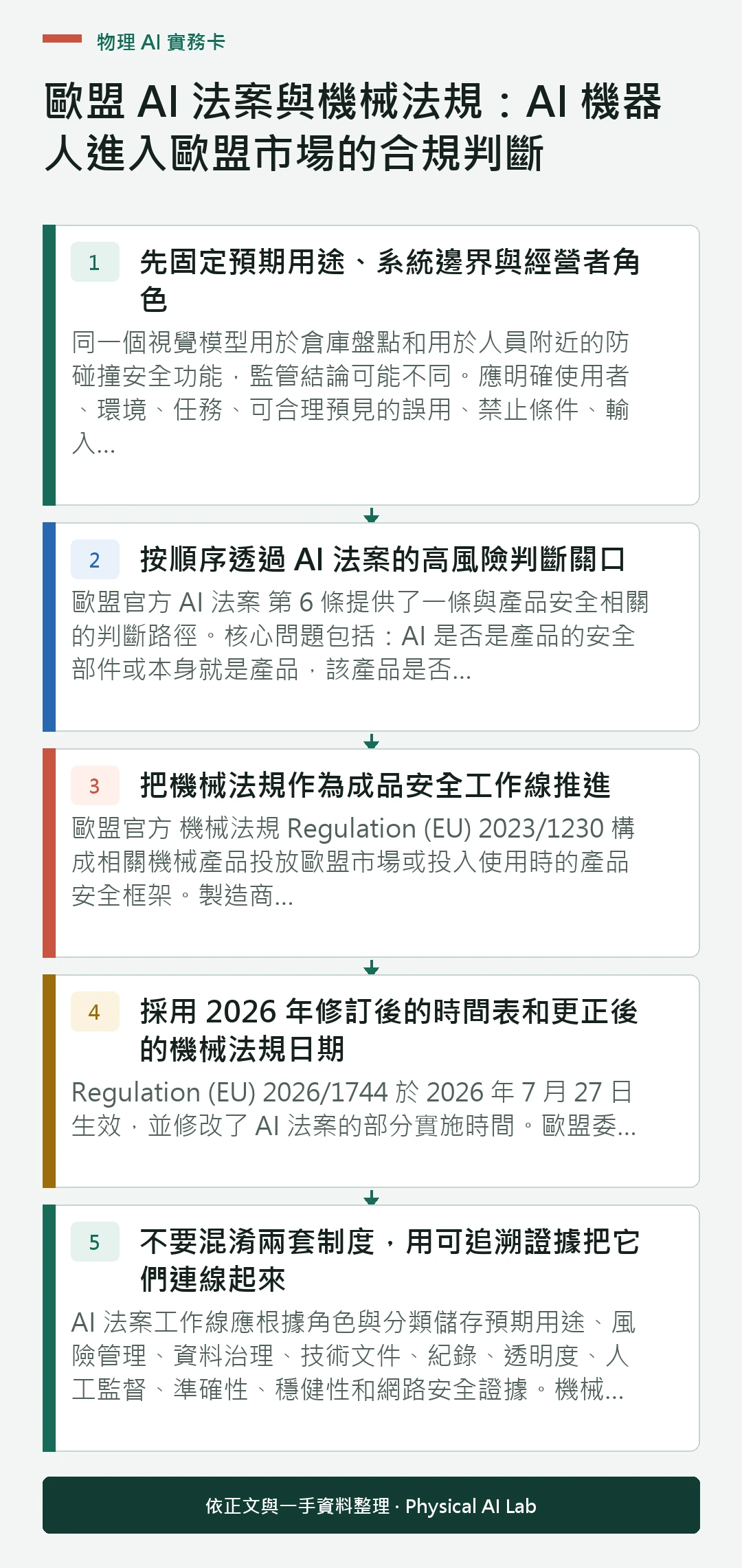 物理 AI 實務卡

歐盟 AI 法案與機械法規：AI 機器人進入歐盟市場的合規判斷

1

先固定預期用途、系統邊界與經營者角色

同一個視覺模型用於倉庫盤點和用於人員附近的防碰撞安全功能，監管結論可能不同。應明確使用者、環境、任務、可合理預見的誤用、禁止條件、輸入...

2

按順序透過 AI 法案的高風險判斷關口

歐盟官方 AI 法案 第 6 條提供了一條與產品安全相關的判斷路徑。核心問題包括：AI 是否是產品的安全部件或本身就是產品，該產品是否...

3

把機械法規作為成品安全工作線推進

歐盟官方 機械法規 Regulation (EU) 2023/1230 構成相關機械產品投放歐盟市場或投入使用時的產品安全框架。製造商...

4

採用 2026 年修訂後的時間表和更正後的機械法規日期

Regulation (EU) 2026/1744 於 2026 年 7 月 27 日生效，並修改了 AI 法案的部分實施時間。歐盟委...

5

不要混淆兩套制度，用可追溯證據把它們連線起來

AI 法案工作線應根據角色與分類儲存預期用途、風險管理、資料治理、技術文件、紀錄、透明度、人工監督、準確性、穩健性和網路安全證據。機械...

依正文與一手資料整理 · Physical AI Lab