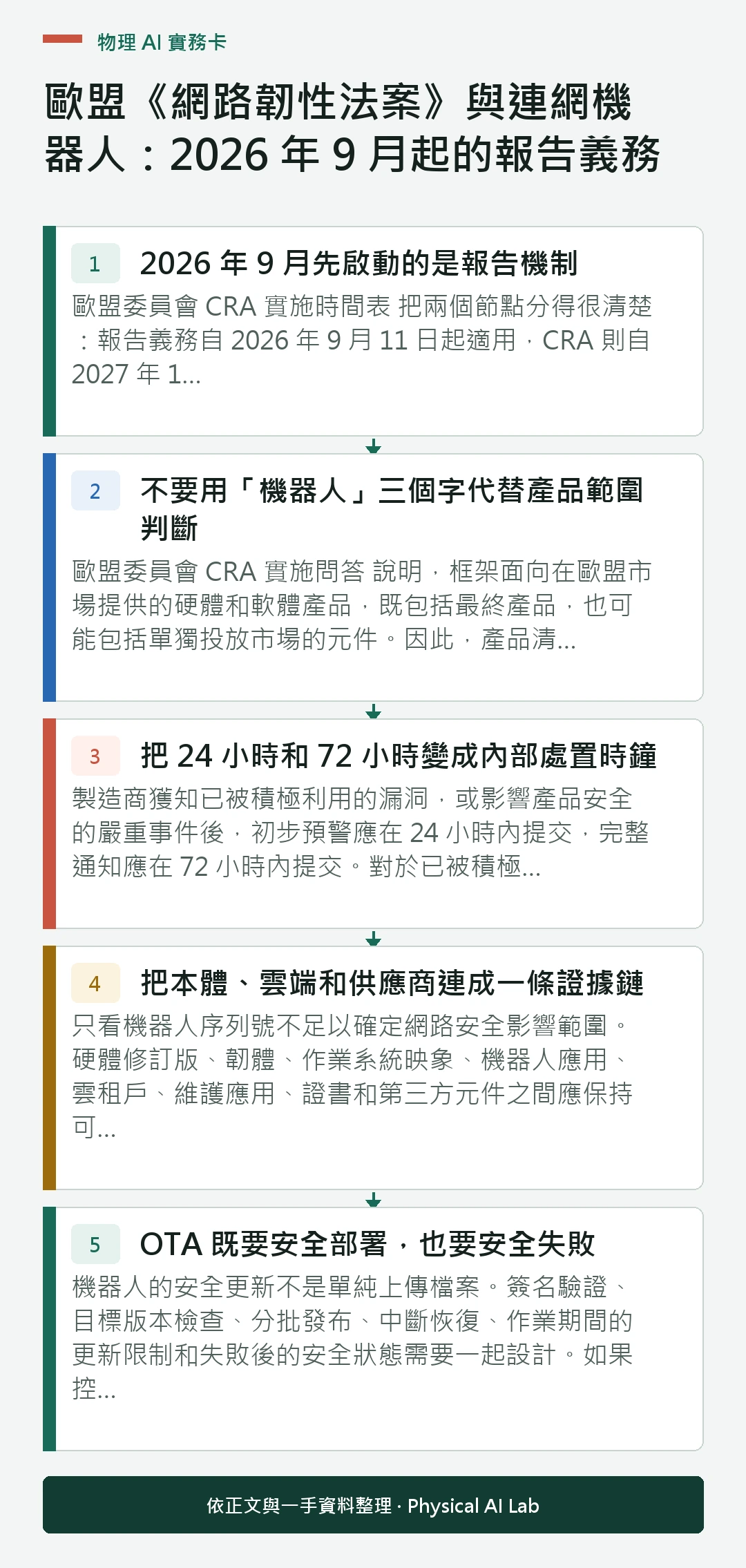 物理 AI 實務卡

歐盟《網路韌性法案》與連網機器人：2026 年 9 月起的報告義務

1

2026 年 9 月先啟動的是報告機制

歐盟委員會 CRA 實施時間表 把兩個節點分得很清楚：報告義務自 2026 年 9 月 11 日起適用，CRA 則自 2027 年 1...

2

不要用「機器人」三個字代替產品範圍判斷

歐盟委員會 CRA 實施問答 說明，框架面向在歐盟市場提供的硬體和軟體產品，既包括最終產品，也可能包括單獨投放市場的元件。因此，產品清...

3

把 24 小時和 72 小時變成內部處置時鐘

製造商獲知已被積極利用的漏洞，或影響產品安全的嚴重事件後，初步預警應在 24 小時內提交，完整通知應在 72 小時內提交。對於已被積極...

4

把本體、雲端和供應商連成一條證據鏈

只看機器人序列號不足以確定網路安全影響範圍。硬體修訂版、韌體、作業系統映象、機器人應用、雲租戶、維護應用、證書和第三方元件之間應保持可...

5

OTA 既要安全部署，也要安全失敗

機器人的安全更新不是單純上傳檔案。簽名驗證、目標版本檢查、分批發布、中斷恢復、作業期間的更新限制和失敗後的安全狀態需要一起設計。如果控...

依正文與一手資料整理 · Physical AI Lab