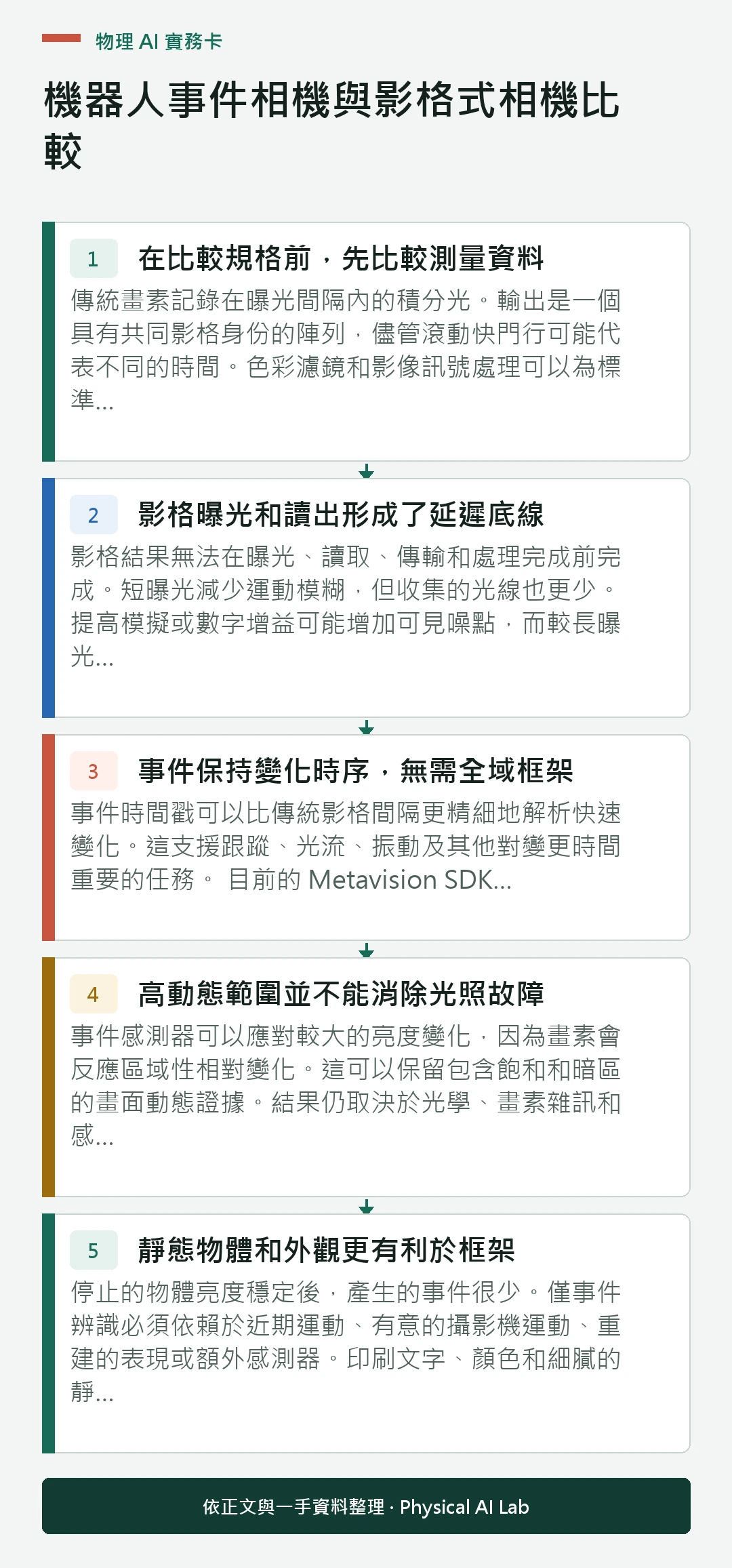 物理 AI 實務卡

機器人事件相機與影格式相機比較

1 在比較規格前，先比較測量資料
傳統畫素記錄在曝光間隔內的積分光。輸出是一個具有共同影格身份的陣列，儘管滾動快門行可能代表不同的時間。色彩濾鏡和影像訊號處理可以為標準...

2 影格曝光和讀出形成了延遲底線
影格結果無法在曝光、讀取、傳輸和處理完成前完成。短曝光減少運動模糊，但收集的光線也更少。提高模擬或數字增益可能增加可見噪點，而較長曝光...

3 事件保持變化時序，無需全域框架
事件時間戳可以比傳統影格間隔更精細地解析快速變化。這支援跟蹤、光流、振動及其他對變更時間重要的任務。 目前的 Metavision SDK...

4 高動態範圍並不能消除光照故障
事件感測器可以應對較大的亮度變化，因為畫素會反應區域性相對變化。這可以保留包含飽和和暗區的畫面動態證據。結果仍取決於光學、畫素雜訊和感...

5 靜態物體和外觀更有利於框架
停止的物體亮度穩定後，產生的事件很少。僅事件辨識必須依賴於近期運動、有意的攝影機運動、重建的表現或額外感測器。印刷文字、顏色和細膩的靜...

依正文與一手資料整理 · Physical AI Lab