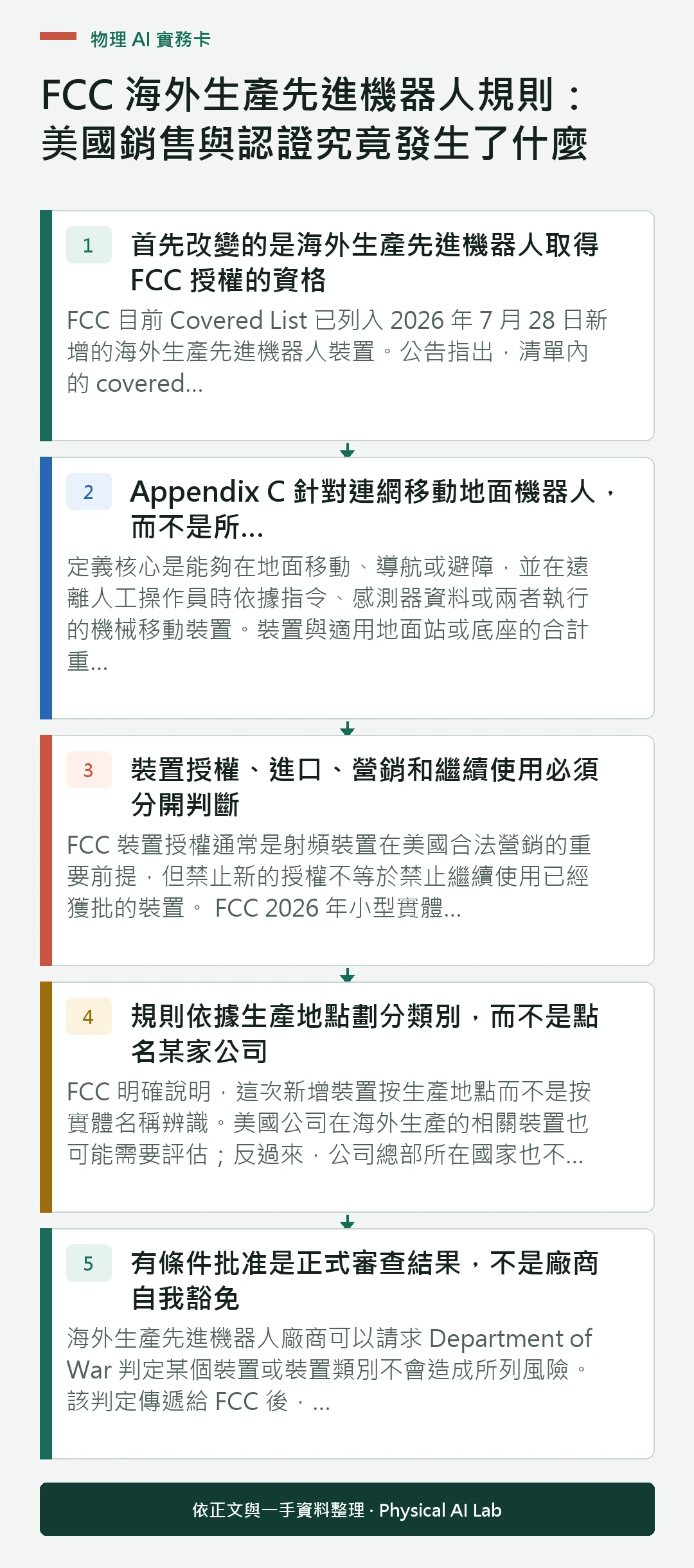 物理 AI 實務卡

FCC 海外生產先進機器人規則：美國銷售與認證究竟發生了什麼

1
首先改變的是海外生產先進機器人取得 FCC 授權的資格
FCC 目前 Covered List 已列入 2026 年 7 月 28 日新增的海外生產先進機器人裝置。公告指出，清單內的 covered...

2
Appendix C 針對連網移動地面機器人，而不是所...
定義核心是能夠在地面移動、導航或避障，並在遠離人工操作員時依據指令、感測器資料或兩者執行的機械移動裝置。裝置與適用地面站或底座的合計重...

3
裝置授權、進口、營銷和繼續使用必須分開判斷
FCC 裝置授權通常是射頻裝置在美國合法營銷的重要前提，但禁止新的授權不等於禁止繼續使用已經獲批的裝置。 FCC 2026 年小型實體...

4
規則依據生產地點劃分類別，而不是點名某家公司
FCC 明確說明，這次新增裝置按生產地點而不是按實體名稱辨識。美國公司在海外生產的相關裝置也可能需要評估；反過來，公司總部所在國家也不...

5
有條件批准是正式審查結果，不是廠商自我豁免
海外生產先進機器人廠商可以請求 Department of War 判定某個裝置或裝置類別不會造成所列風險。該判定傳遞給 FCC 後，...

依正文與一手資料整理 · Physical AI Lab