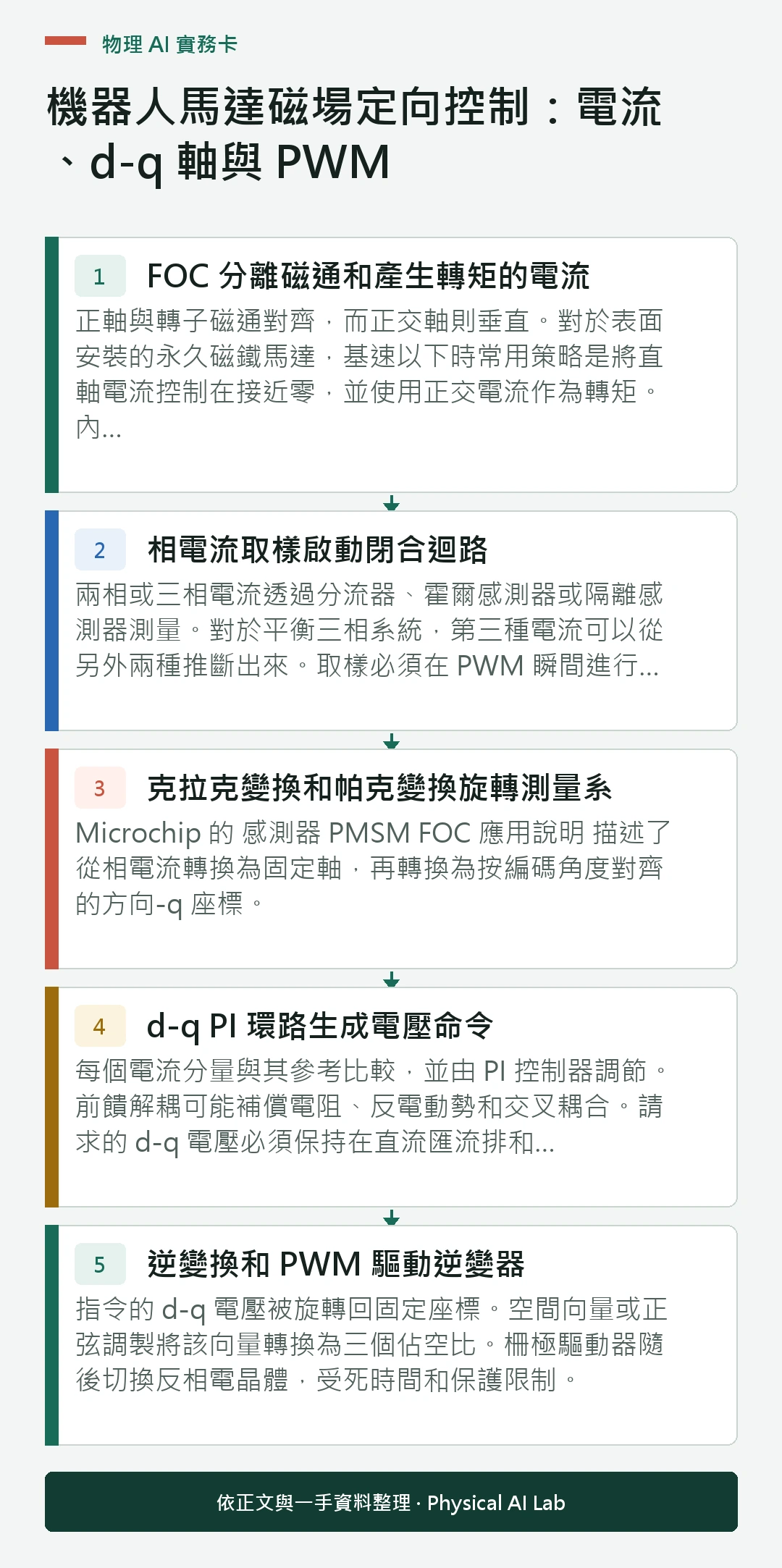 物理 AI 實務卡

機器人馬達磁場定向控制：電流、d-q 軸與 PWM

1 FOC 分離磁通和產生轉矩的電流

正軸與轉子磁通對齊，而正交軸則垂直。對於表面安裝的永久磁鐵馬達，基速以下時常用策略是將直軸電流控制在接近零，並使用正交電流作為轉矩。內...

2 相電流取樣啟動閉合迴路

兩相或三相電流透過分流器、霍爾感測器或隔離感測器測量。對於平衡三相系統，第三種電流可以從另外兩種推斷出來。取樣必須在 PWM 瞬間進行...

3 克拉克變換和帕克變換旋轉測量系

Microchip 的 感測器 PMSM FOC 應用說明 描述了從相電流轉換為固定軸，再轉換為按編碼角度對齊的方向-q 座標。

4 d-q PI 環路生成電壓命令

每個電流分量與其參考比較，並由 PI 控制器調節。前饋解耦可能補償電阻、反電動勢和交叉耦合。請求的 d-q 電壓必須保持在直流匯流排和...

5 逆變換和 PWM 驅動逆變器

指令的 d-q 電壓被旋轉回固定座標。空間向量或正弦調製將該向量轉換為三個佔空比。柵極驅動器隨後切換反相電晶體，受死時間和保護限制。

依正文與一手資料整理 · Physical AI Lab