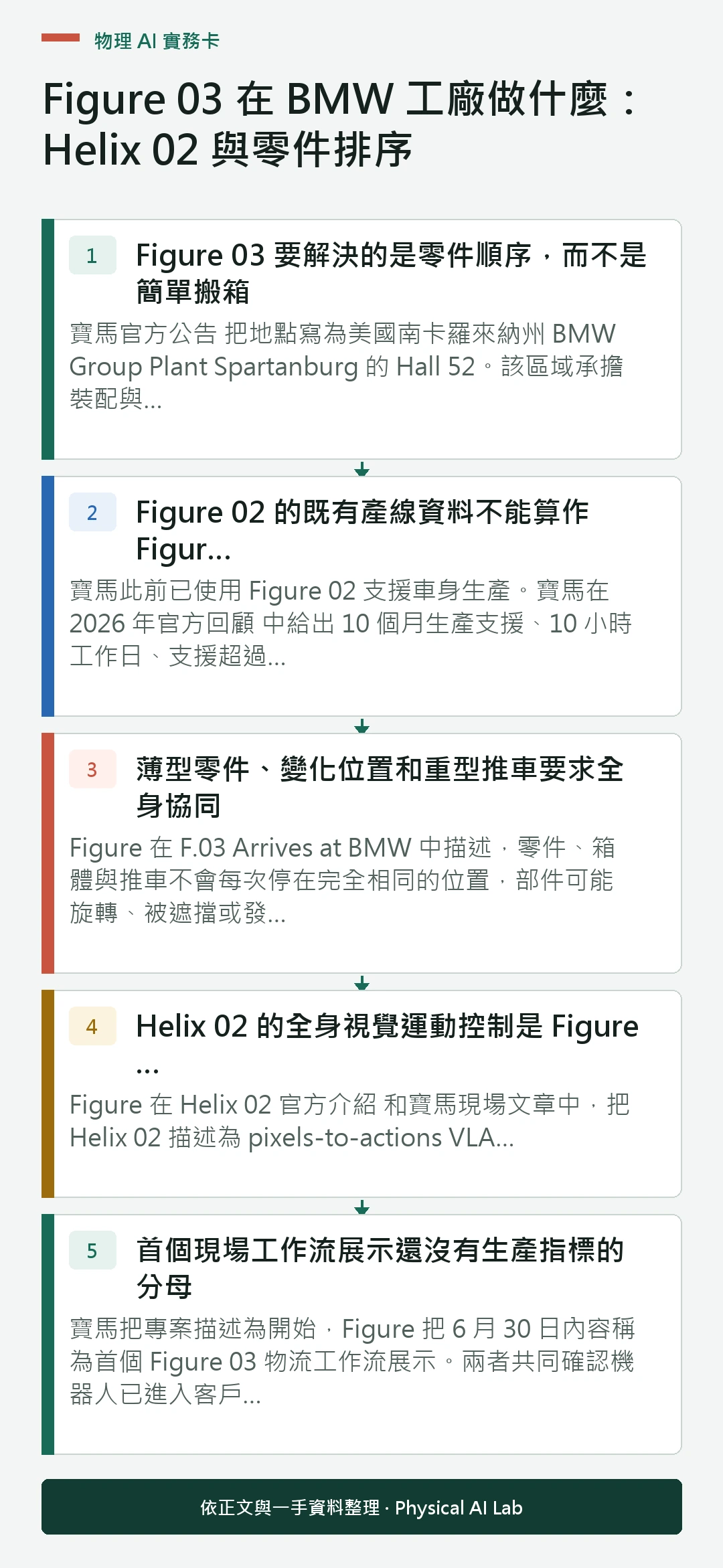 物理 AI 實務卡

Figure 03 在 BMW 工廠做什麼：Helix 02 與零件排序

1

Figure 03 要解決的是零件順序，而不是簡單搬箱

寶馬官方公告 把地點寫為美國南卡羅來納州 BMW Group Plant Spartanburg 的 Hall 52。該區域承擔裝配與...

2

Figure 02 的既有產線資料不能算作 Figur...

寶馬此前已使用 Figure 02 支援車身生產。寶馬在 2026 年官方回顧 中給出 10 個月生產支援、10 小時工作日、支援超過...

3

薄型零件、變化位置和重型推車要求全身協同

Figure 在 F.03 Arrives at BMW 中描述，零件、箱體與推車不會每次停在完全相同的位置，部件可能旋轉、被遮擋或發...

4

Helix 02 的全身視覺運動控制是 Figure ...

Figure 在 Helix 02 官方介紹 和寶馬現場文章中，把 Helix 02 描述為 pixels-to-actions VLA...

5

首個現場工作流展示還沒有生產指標的分母

寶馬把專案描述為開始，Figure 把 6 月 30 日內容稱為首個 Figure 03 物流工作流展示。兩者共同確認機器人已進入客戶...

依正文與一手資料整理 · Physical AI Lab