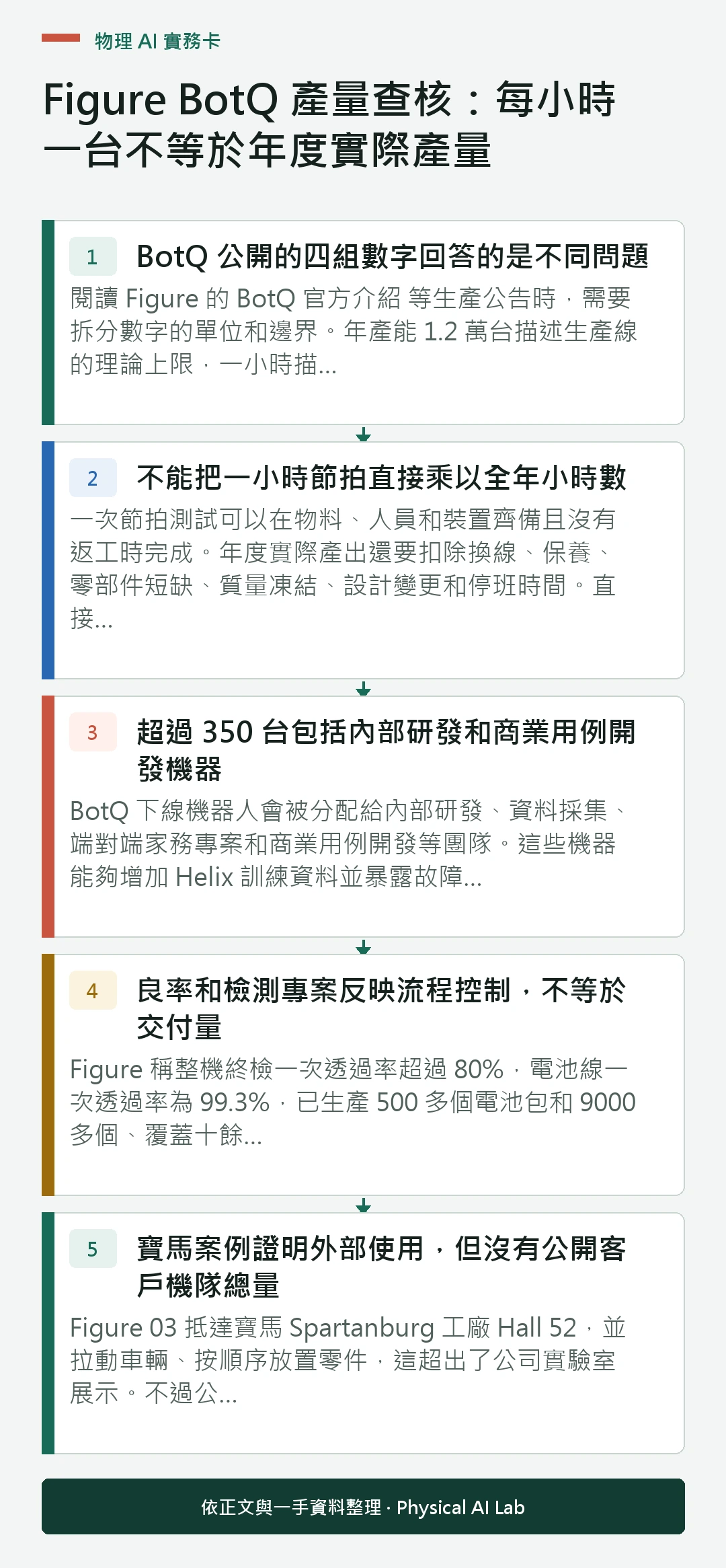 物理 AI 實務卡

Figure BotQ 產量查核：每小時一台不等於年度實際產量

1

BotQ 公開的四組數字回答的是不同問題

閱讀 Figure 的 BotQ 官方介紹 等生產公告時，需要拆分數字的單位和邊界。年產能 1.2 萬台描述生產線的理論上限，一小時描...

2

不能把一小時節拍直接乘以全年小時數

一次節拍測試可以在物料、人員和裝置齊備且沒有返工時完成。年度實際產出還要扣除換線、保養、零部件短缺、質量凍結、設計變更和停班時間。直接...

3

超過 350 台包括內部研發和商業用例開發機器

BotQ 下線機器人會被分配給內部研發、資料採集、端對端家務專案和商業用例開發等團隊。這些機器能夠增加 Helix 訓練資料並暴露故障...

4

良率和檢測專案反映流程控制，不等於交付量

Figure 稱整機終檢一次透過率超過 80%，電池線一次透過率為 99.3%，已生產 500 多個電池包和 9000 多個、覆蓋十餘...

5

寶馬案例證明外部使用，但沒有公開客戶機隊總量

Figure 03 抵達寶馬 Spartanburg 工廠 Hall 52，並拉動車輛、按順序放置零件，這超出了公司實驗室展示。不過公...

依正文與一手資料整理 · Physical AI Lab