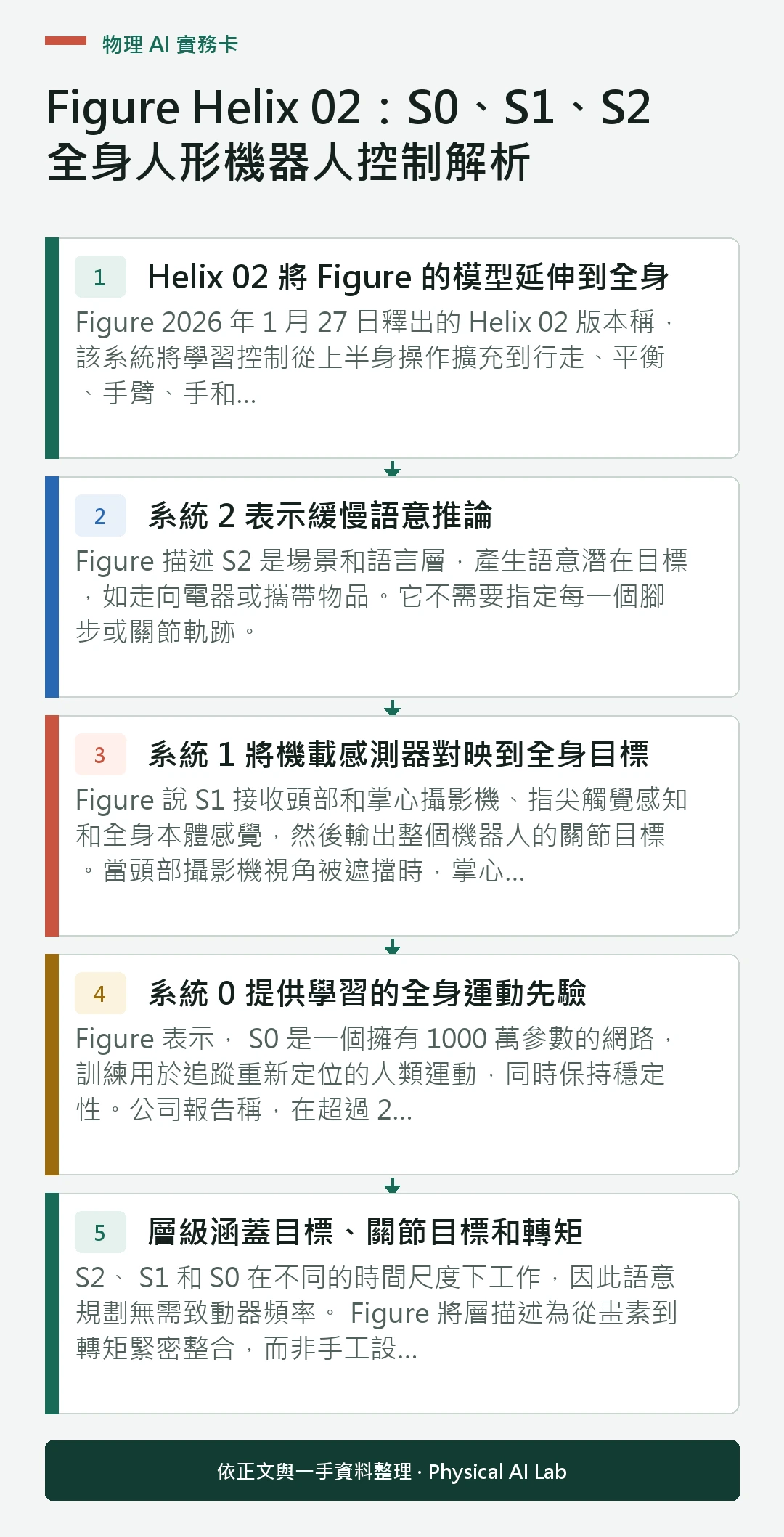 物理 AI 實務卡

Figure Helix 02：S0、S1、S2 全身人形機器人控制解析

1 Helix 02 將 Figure 的模型延伸到全身

Figure 2026 年 1 月 27 日釋出的 Helix 02 版本稱，該系統將學習控制從上半身操作擴充到行走、平衡、手臂、手和...

2 系統 2 表示緩慢語意推論

Figure 描述 S2 是場景和語言層，產生語意潛在目標，如走向電器或攜帶物品。它不需要指定每一個腳步或關節軌跡。

3 系統 1 將機載感測器對映到全身目標

Figure 說 S1 接收頭部和掌心攝影機、指尖觸覺感知和全身本體感覺，然後輸出整個機器人的關節目標。當頭部攝影機視角被遮擋時，掌心...

4 系統 0 提供學習的全身運動先驗

Figure 表示， S0 是一個擁有 1000 萬參數的網路，訓練用於追蹤重新定位的人類運動，同時保持穩定性。公司報告稱，在超過 2...

5 層級涵蓋目標、關節目標和轉矩

S2、 S1 和 S0 在不同的時間尺度下工作，因此語意規劃無需致動器頻率。 Figure 將層描述為從畫素到轉矩緊密整合，而非手工設...

依正文與一手資料整理 · Physical AI Lab