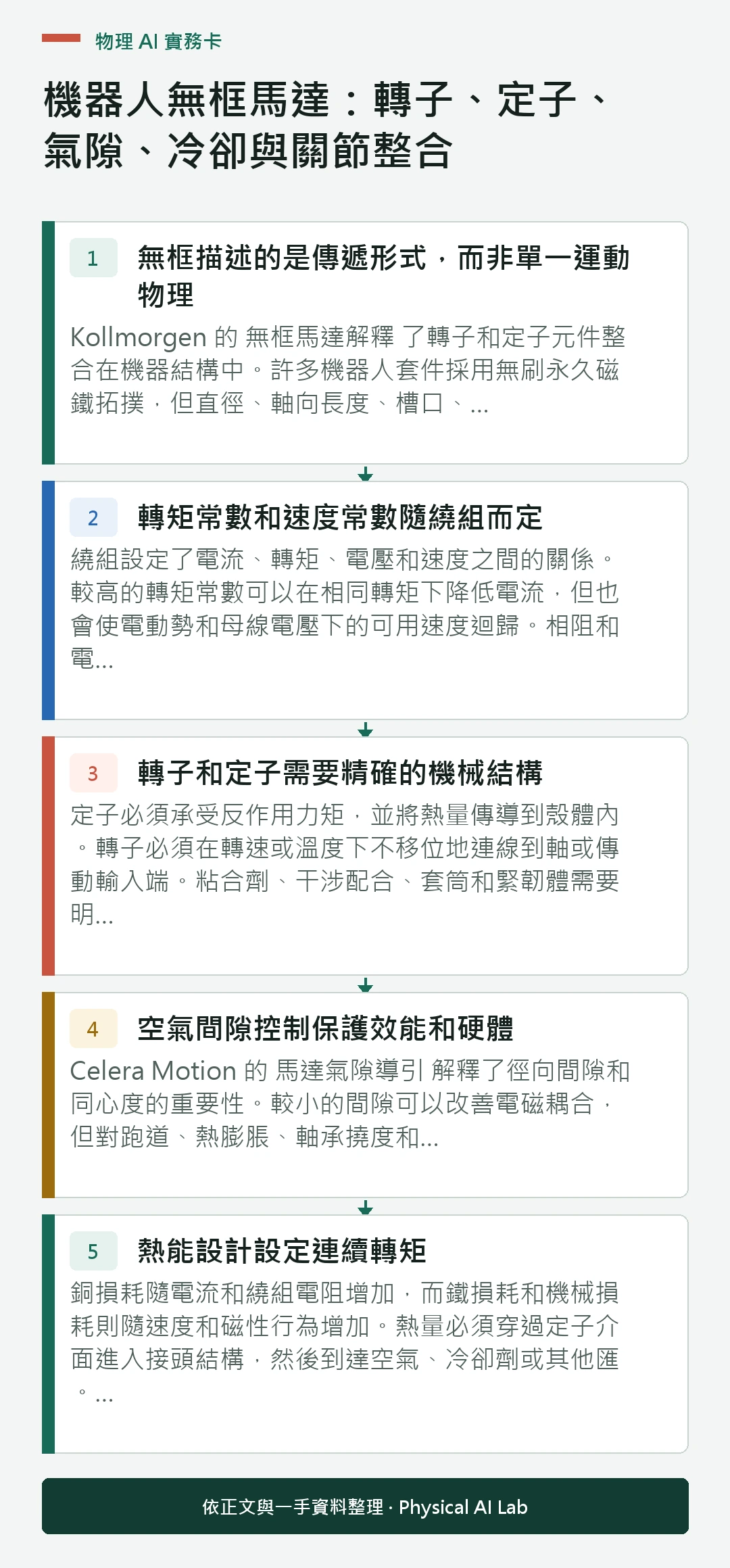 物理 AI 實務卡

機器人無框馬達：轉子、定子、氣隙、冷卻與關節整合

1 無框描述的是傳遞形式，而非單一運動物理

Kollmorgen 的 無框馬達解釋 了轉子和定子元件整合在機器結構中。許多機器人套件採用無刷永久磁鐵拓撲，但直徑、軸向長度、槽口、...

2 轉矩常數和速度常數隨繞組而定

繞組設定了電流、轉矩、電壓和速度之間的關係。較高的轉矩常數可以在相同轉矩下降低電流，但也會使電動勢和母線電壓下的可用速度迴歸。相阻和電...

3 轉子和定子需要精確的機械結構

定子必須承受反作用力矩，並將熱量傳導到殼體內。轉子必須在轉速或溫度下不移位地連線到軸或傳動輸入端。粘合劑、干涉配合、套筒和緊韌體需要明...

4 空氣間隙控制保護效能和硬體

Celera Motion 的 馬達氣隙導引 解釋了徑向間隙和同心度的重要性。較小的間隙可以改善電磁耦合，但對跑道、熱膨脹、軸承撓度和...

5 熱能設計設定連續轉矩

銅損耗隨電流和繞組電阻增加，而鐵損耗和機械損耗則隨速度和磁性行為增加。熱量必須穿過定子介面進入接頭結構，然後到達空氣、冷卻劑或其他匯。...

依正文與一手資料整理 · Physical AI Lab