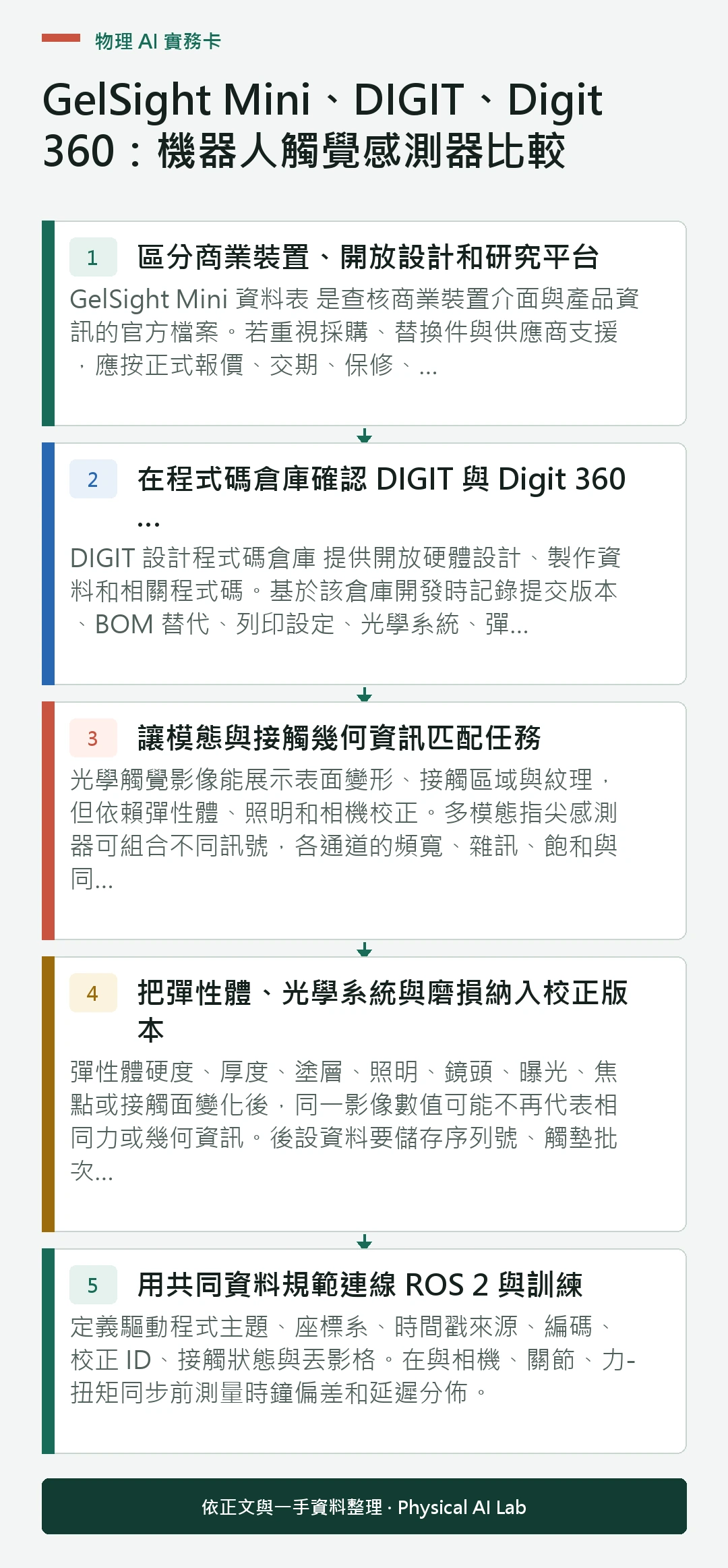 物理 AI 實務卡

GelSight Mini、DIGIT、Digit 360：機器人觸覺感測器比較

1

區分商業裝置、開放設計和研究平台

GelSight Mini 資料表 是查核商業裝置介面與產品資訊的官方檔案。若重視採購、替換件與供應商支援，應按正式報價、交期、保修、...

2

在程式碼倉庫確認 DIGIT 與 Digit 360 ...

DIGIT 設計程式碼倉庫 提供開放硬體設計、製作資料和相關程式碼。基於該倉庫開發時記錄提交版本、BOM 替代、列印設定、光學系統、彈...

3

讓模態與接觸幾何資訊匹配任務

光學觸覺影像能展示表面變形、接觸區域與紋理，但依賴彈性體、照明和相機校正。多模態指尖感測器可組合不同訊號，各通道的頻寬、雜訊、飽和與同...

4

把彈性體、光學系統與磨損納入校正版本

彈性體硬度、厚度、塗層、照明、鏡頭、曝光、焦點或接觸面變化後，同一影像數值可能不再代表相同力或幾何資訊。後設資料要儲存序列號、觸墊批次...

5

用共同資料規範連線 ROS 2 與訓練

定義驅動程式主題、座標系、時間戳來源、編碼、校正 ID、接觸狀態與丟影格。在與相機、關節、力-扭矩同步前測量時鐘偏差和延遲分佈。

依正文與一手資料整理 · Physical AI Lab