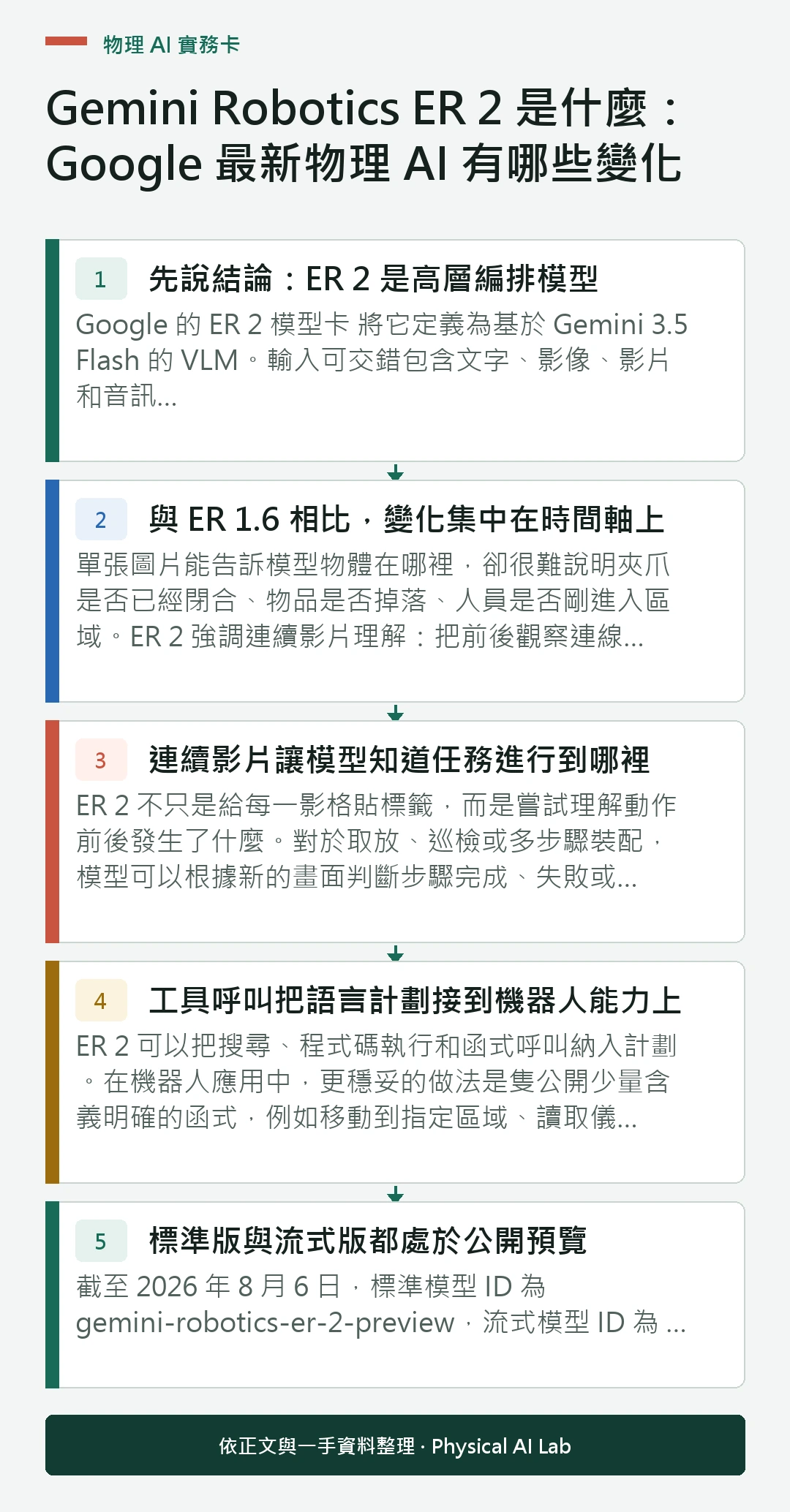 物理 AI 實務卡

Gemini Robotics ER 2 是什麼：Google 最新物理 AI 有哪些變化

1 先說結論：ER 2 是高層編排模型

Google 的 ER 2 模型卡 將它定義為基於 Gemini 3.5 Flash 的 VLM。輸入可交錯包含文字、影像、影片和音訊...

2 與 ER 1.6 相比，變化集中在時間軸上

單張圖片能告訴模型物體在哪裡，卻很難說明夾爪是否已經閉合、物品是否掉落、人員是否剛進入區域。ER 2 強調連續影片理解：把前後觀察連線...

3 連續影片讓模型知道任務進行到哪裡

ER 2 不只是給每一影格貼標籤，而是嘗試理解動作前後發生了什麼。對於取放、巡檢或多步驟裝配，模型可以根據新的畫面判斷步驟完成、失敗或...

4 工具呼叫把語言計劃接到機器人能力上

ER 2 可以把搜尋、程式碼執行和函式呼叫納入計劃。在機器人應用中，更穩妥的做法是隻公開少量含義明確的函式，例如移動到指定區域、讀取儀...

5 標準版與流式版都處於公開預覽

截至 2026 年 8 月 6 日，標準模型 ID 為 gemini-robotics-er-2-preview，流式模型 ID 為 ...

依正文與一手資料整理 · Physical AI Lab