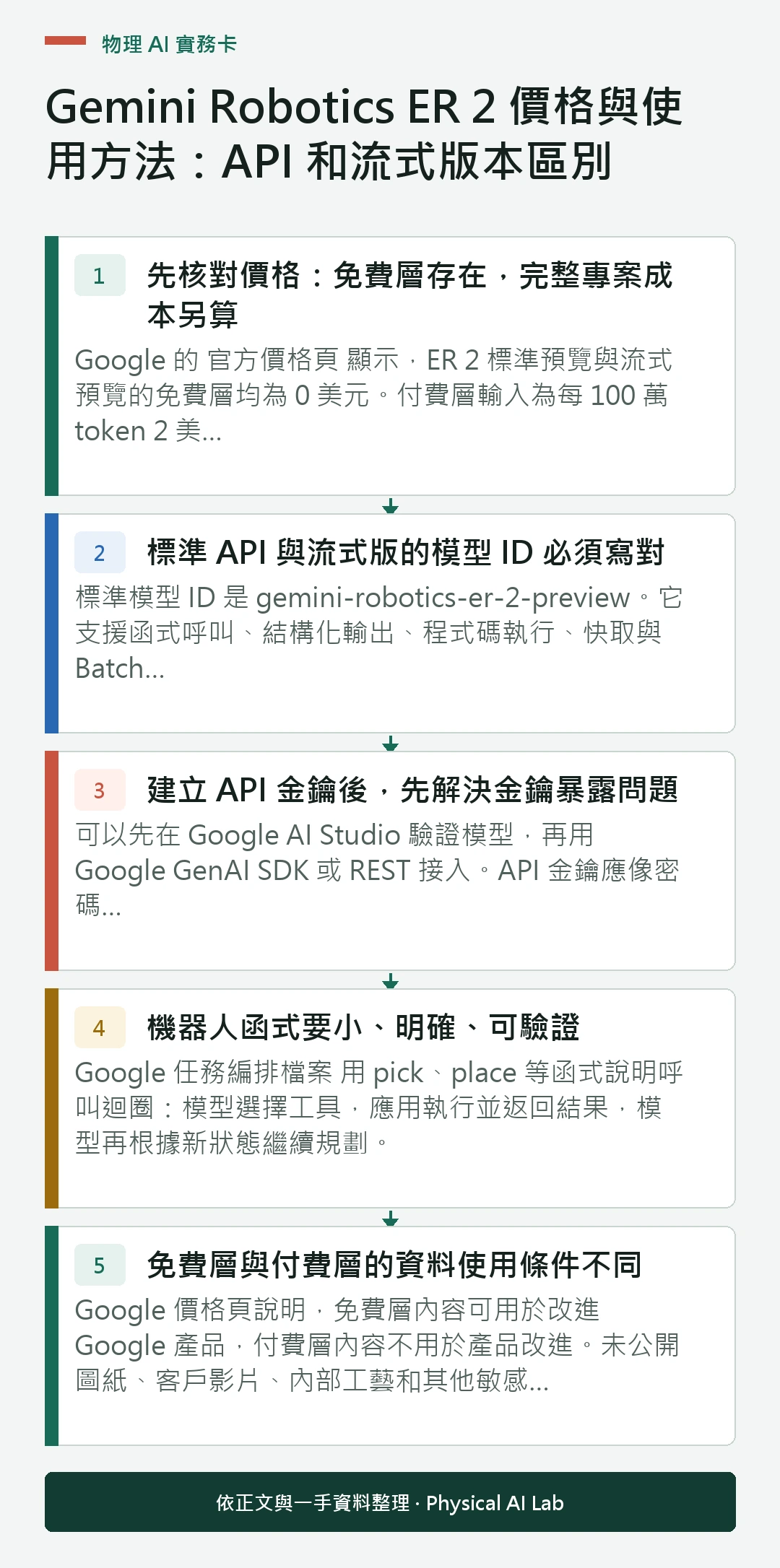 物理 AI 實務卡

Gemini Robotics ER 2 價格與使用方法：API 和流式版本區別

1 先核對價格：免費層存在，完整專案成本另算

Google 的 官方價格頁 顯示，ER 2 標準預覽與流式預覽的免費層均為 0 美元。付費層輸入為每 100 萬 token 2 美...

2 標準 API 與流式版的模型 ID 必須寫對

標準模型 ID 是 gemini-robotics-er-2-preview。它支援函式呼叫、結構化輸出、程式碼執行、快取與 Batch...

3 建立 API 金鑰後，先解決金鑰暴露問題

可以先在 Google AI Studio 驗證模型，再用 Google GenAI SDK 或 REST 接入。API 金鑰應像密碼...

4 機器人函式要小、明確、可驗證

Google 任務編排檔案 用 pick、place 等函式說明呼叫迴圈：模型選擇工具，應用執行並返回結果，模型再根據新狀態繼續規劃。

5 免費層與付費層的資料使用條件不同

Google 價格頁說明，免費層內容可用於改進 Google 產品，付費層內容不用於產品改進。未公開圖紙、客戶影片、內部工藝和其他敏感...

依正文與一手資料整理 · Physical AI Lab