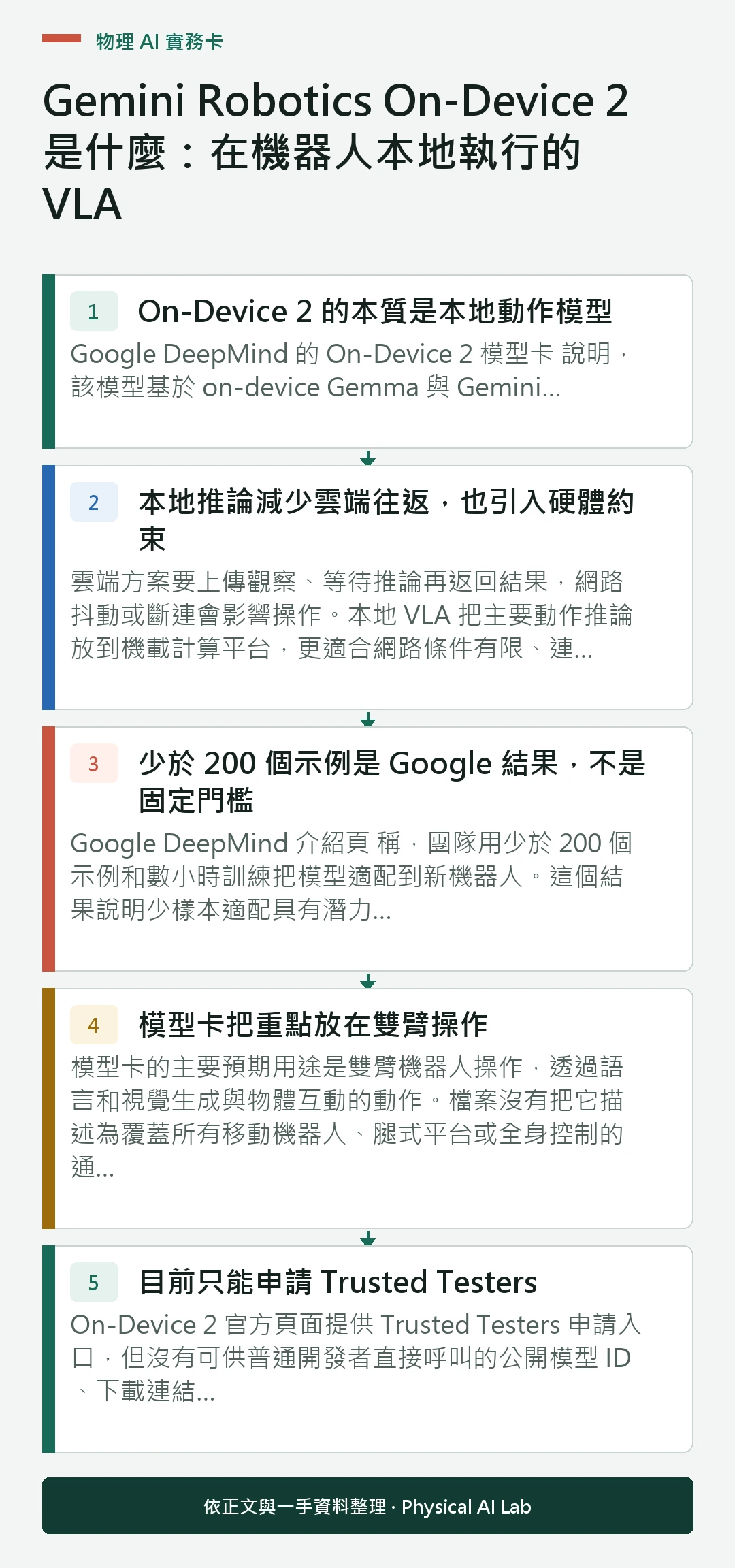 物理 AI 實務卡

Gemini Robotics On-Device 2 是什麼：在機器人本地執行的 VLA

1 On-Device 2 的本質是本地動作模型

Google DeepMind 的 On-Device 2 模型卡 說明，該模型基於 on-device Gemma 與 Gemini...

2 本地推論減少雲端往返，也引入硬體約束

雲端方案要上傳觀察、等待推論再返回結果，網路抖動或斷連會影響操作。本地 VLA 把主要動作推論放到機載計算平台，更適合網路條件有限、連...

3 少於 200 個示例是 Google 結果，不是固定門檻

Google DeepMind 介紹頁 稱，團隊用少於 200 個示例和數小時訓練把模型適配到新機器人。這個結果說明少樣本適配具有潛力...

4 模型卡把重點放在雙臂操作

模型卡的主要預期用途是雙臂機器人操作，透過語言和視覺生成與物體互動的動作。檔案沒有把它描述為覆蓋所有移動機器人、腿式平台或全身控制的通...

5 目前只能申請 Trusted Testers

On-Device 2 官方頁面提供 Trusted Testers 申請入口，但沒有可供普通開發者直接呼叫的公開模型 ID、下載連結...

依正文與一手資料整理 · Physical AI Lab