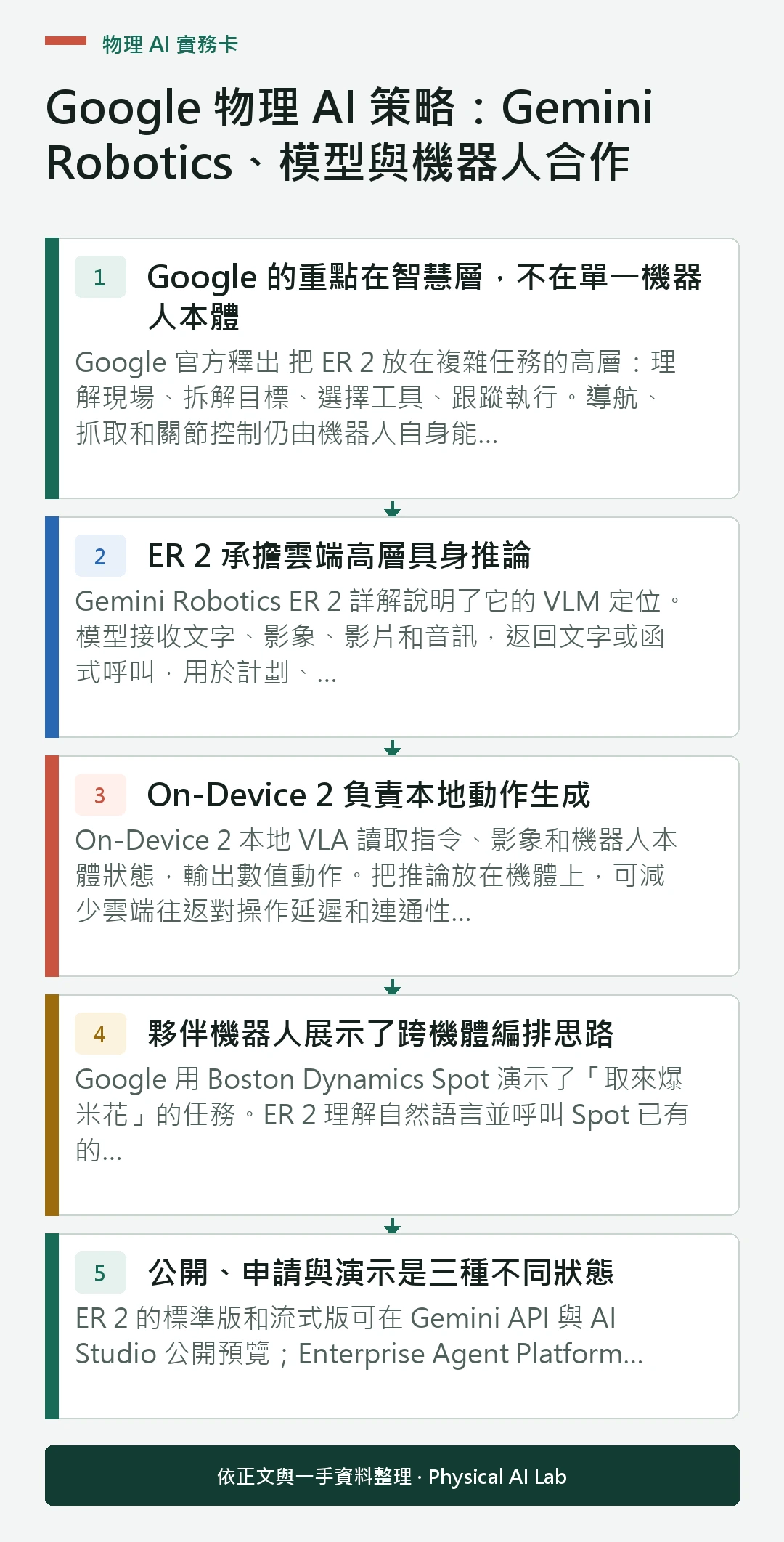 物理 AI 實務卡

Google 物理 AI 策略：Gemini Robotics、模型與機器人合作

1
Google 的重點在智慧層，不在單一機器人本體
Google 官方釋出 把 ER 2 放在複雜任務的高層：理解現場、拆解目標、選擇工具、跟蹤執行。導航、抓取和關節控制仍由機器人自身能...

2
ER 2 承擔雲端高層具身推論
Gemini Robotics ER 2 詳解說明了它的 VLM 定位。模型接收文字、影象、影片和音訊，返回文字或函式呼叫，用於計劃、...

3
On-Device 2 負責本地動作生成
On-Device 2 本地 VLA 讀取指令、影象和機器人本體狀態，輸出數值動作。把推論放在機體上，可減少雲端往返對操作延遲和連通性...

4
夥伴機器人展示了跨機體編排思路
Google 用 Boston Dynamics Spot 演示了「取來爆米花」的任務。ER 2 理解自然語言並呼叫 Spot 已有的...

5
公開、申請與演示是三種不同狀態
ER 2 的標準版和流式版可在 Gemini API 與 AI Studio 公開預覽；Enterprise Agent Platform...

依正文與一手資料整理 · Physical AI Lab