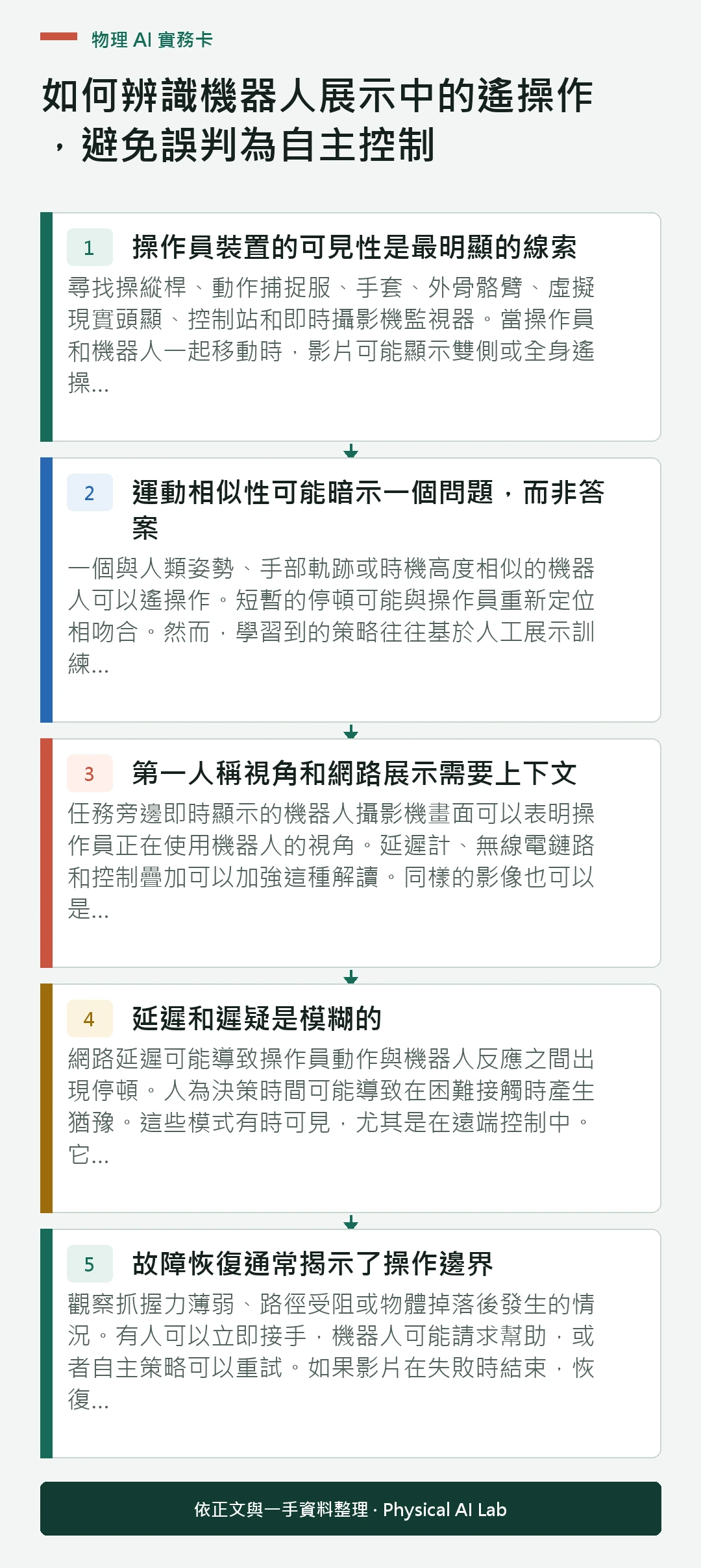 物理 AI 實務卡

如何辨識機器人展示中的遙操作，避免誤判為自主控制

1 操作員裝置的可見性是最明顯的線索

尋找操縱桿、動作捕捉服、手套、外骨骼臂、虛擬現實頭顯、控制站和即時攝影機監視器。當操作員和機器人一起移動時，影片可能顯示雙側或全身遙操...

2 運動相似性可能暗示一個問題，而非答案

一個與人類姿勢、手部軌跡或時機高度相似的機器人可以遙操作。短暫的停頓可能與操作員重新定位相吻合。然而，學習到的策略往往基於人工展示訓練...

3 第一人稱視角和網路展示需要上下文

任務旁邊即時顯示的機器人攝影機畫面可以表明操作員正在使用機器人的視角。延遲計、無線電鏈路和控制疊加可以加強這種解讀。同樣的影像也可以是...

4 延遲和遲疑是模糊的

網路延遲可能導致操作員動作與機器人反應之間出現停頓。人為決策時間可能導致在困難接觸時產生猶豫。這些模式有時可見，尤其是在遠端控制中。它...

5 故障恢復通常揭示了操作邊界

觀察抓握力薄弱、路徑受阻或物體掉落後發生的情況。有人可以立即接手，機器人可能請求幫助，或者自主策略可以重試。如果影片在失敗時結束，恢復...

依正文與一手資料整理 · Physical AI Lab