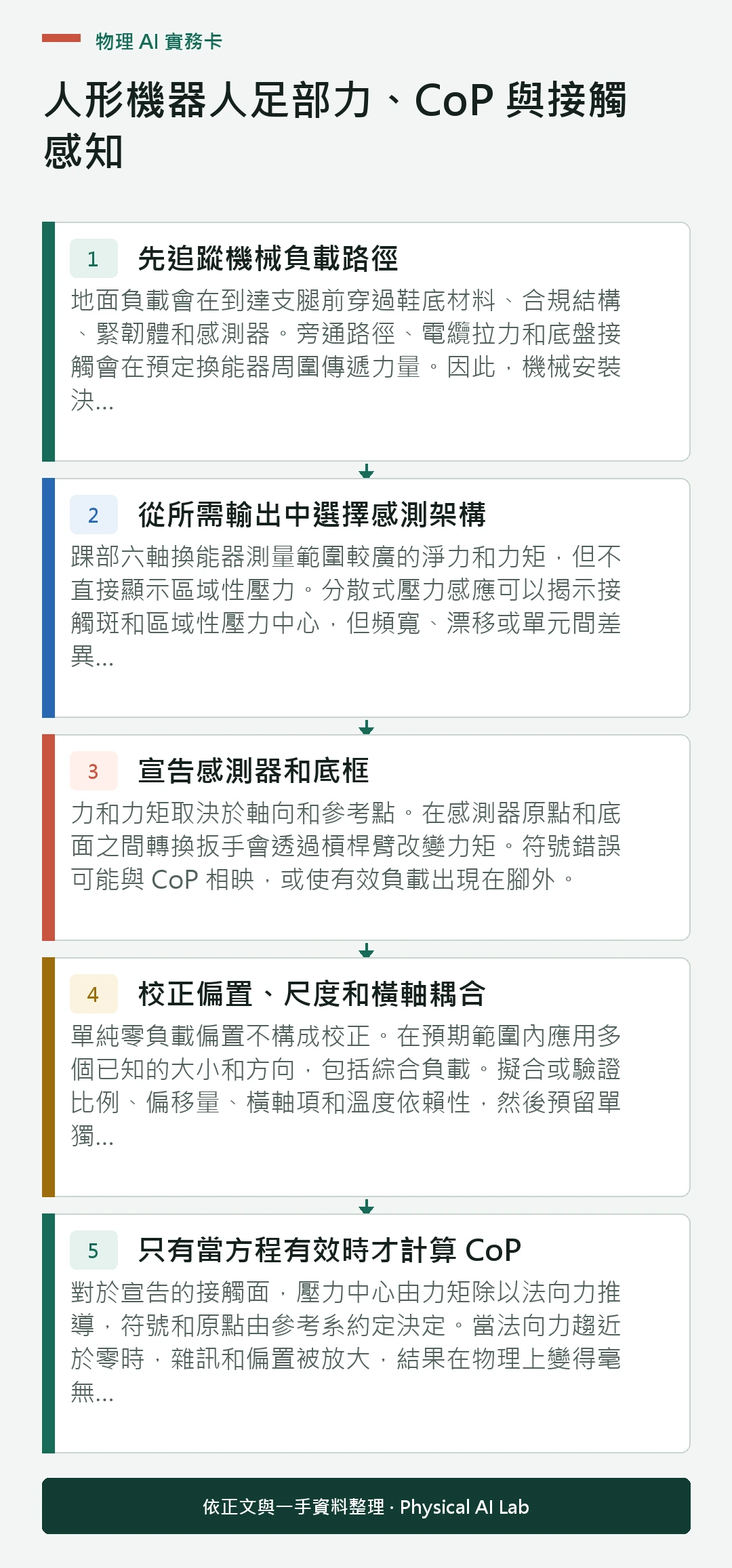 物理 AI 實務卡

人形機器人足部力、CoP 與接觸感知

1 先追蹤機械負載路徑

地面負載會在到達支腿前穿過鞋底材料、合規結構、緊韌體和感測器。旁通路徑、電纜拉力和底盤接觸會在預定換能器周圍傳遞力量。因此，機械安裝決...

2 從所需輸出中選擇感測架構

踝部六軸換能器測量範圍較廣的淨力和力矩，但不直接顯示區域性壓力。分散式壓力感應可以揭示接觸斑和區域性壓力中心，但頻寬、漂移或單元間差異...

3 宣告感測器和底框

力和力矩取決於軸向和參考點。在感測器原點和底面之間轉換扳手會透過槓桿臂改變力矩。符號錯誤可能與 CoP 相映，或使有效負載出現在腳外。

4 校正偏置、尺度和橫軸耦合

單純零負載偏置不構成校正。在預期範圍內應用多個已知的大小和方向，包括綜合負載。擬合或驗證比例、偏移量、橫軸項和溫度依賴性，然後預留單獨...

5 只有當方程有效時才計算 CoP

對於宣告的接觸面，壓力中心由力矩除以法向力推導，符號和原點由參考系約定決定。當法向力趨近於零時，雜訊和偏置被放大，結果在物理上變得毫無...

依正文與一手資料整理 · Physical AI Lab