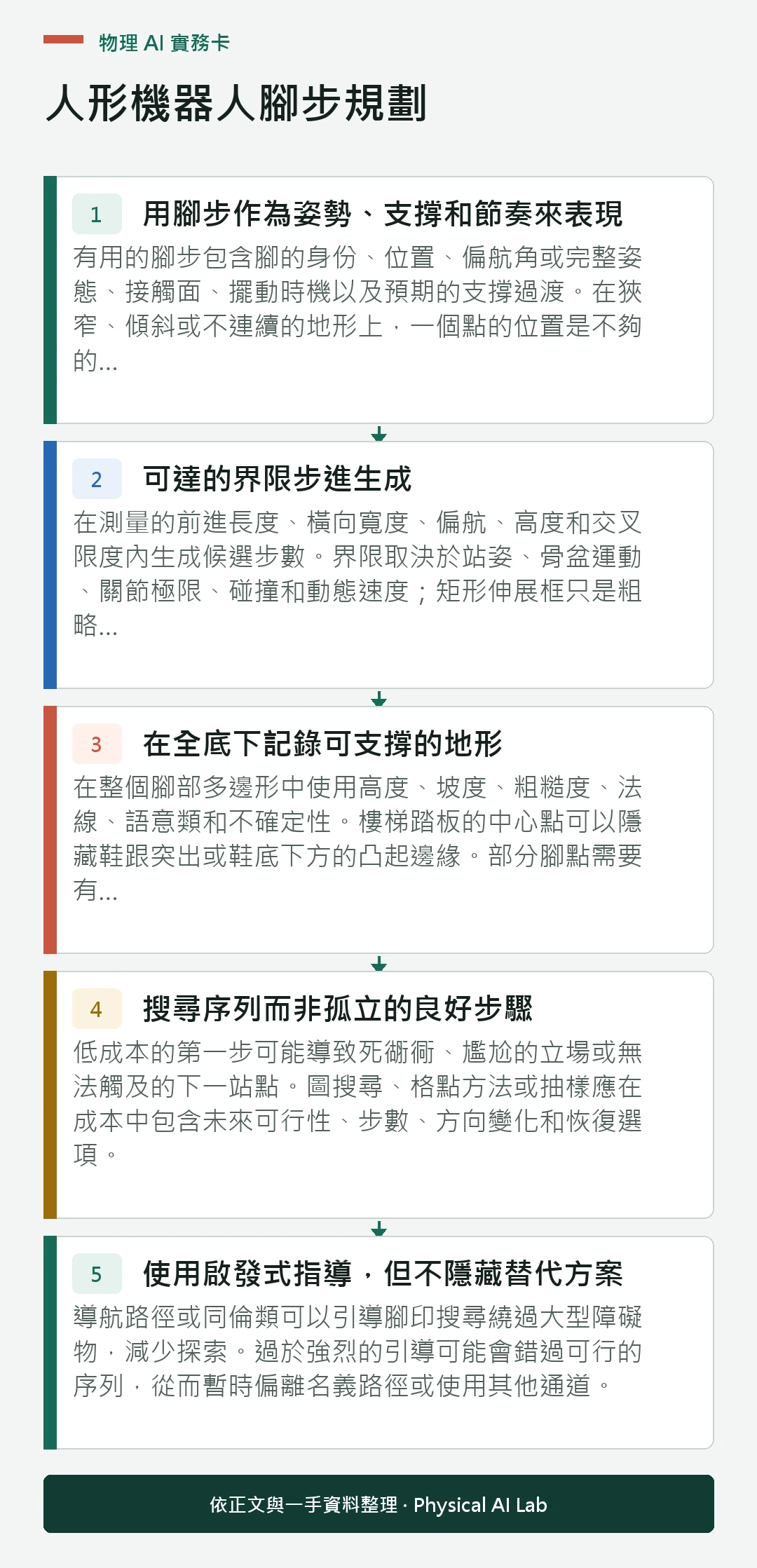 物理 AI 實務卡

人形機器人腳步規劃

1 用腳步作為姿勢、支撐和節奏來表現

有用的腳步包含腳的身份、位置、偏航角或完整姿態、接觸面、擺動時機以及預期的支撐過渡。在狹窄、傾斜或不連續的地形上，一個點的位置是不夠的...

2 可達的界限步進生成

在測量的前進長度、橫向寬度、偏航、高度和交叉限度內生成候選步數。界限取決於站姿、骨盆運動、關節極限、碰撞和動態速度；矩形伸展框只是粗略...

3 在全底下記錄可支撐的地形

在整個腳部多邊形中使用高度、坡度、粗糙度、法線、語意類和不確定性。樓梯踏板的中心點可以隱藏鞋跟突出或鞋底下方的凸起邊緣。部分腳點需要有...

4 搜尋序列而非孤立的良好步驟

低成本的第一步可能導致死衚衕、尷尬的立場或無法觸及的下一站點。圖搜尋、格點方法或抽樣應在成本中包含未來可行性、步數、方向變化和恢復選項。

5 使用啟發式指導，但不隱藏替代方案

導航路徑或同倫類可以引導腳印搜尋繞過大型障礙物，減少探索。過於強烈的引導可能會錯過可行的序列，從而暫時偏離名義路徑或使用其他通道。

依正文與一手資料整理 · Physical AI Lab