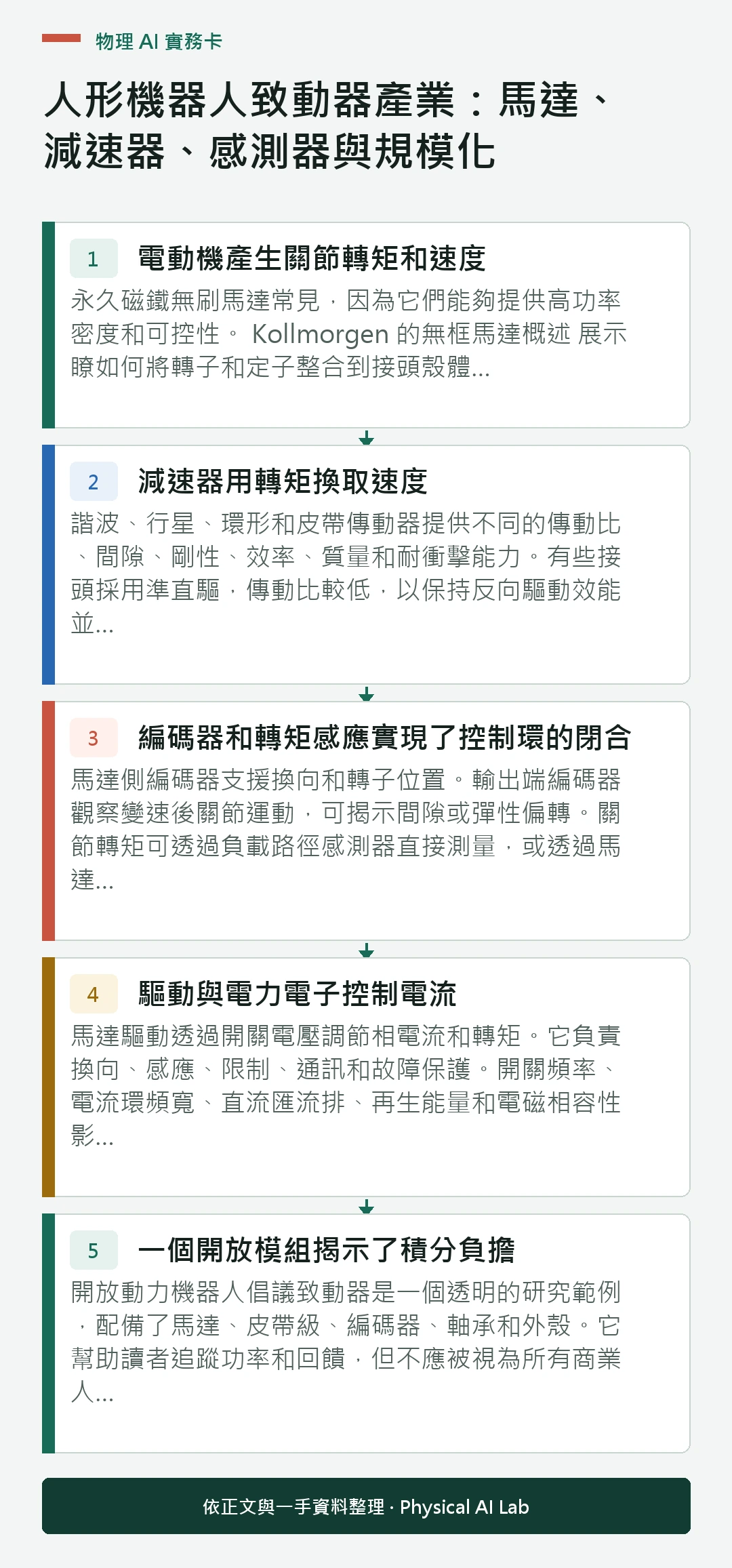 物理 AI 實務卡

人形機器人致動器產業：馬達、減速器、感測器與規模化

1 電動機產生關節轉矩和速度

永久磁鐵無刷馬達常見，因為它們能夠提供高功率密度和可控性。 Kollmorgen 的無框馬達概述 展示瞭如何將轉子和定子整合到接頭殼體...

2 減速器用轉矩換取速度

諧波、行星、環形和皮帶傳動器提供不同的傳動比、間隙、剛性、效率、質量和耐衝擊能力。有些接頭採用準直驅，傳動比較低，以保持反向驅動效能並...

3 編碼器和轉矩感應實現了控制環的閉合

馬達側編碼器支援換向和轉子位置。輸出端編碼器觀察變速後關節運動，可揭示間隙或彈性偏轉。關節轉矩可透過負載路徑感測器直接測量，或透過馬達...

4 驅動與電力電子控制電流

馬達驅動透過開關電壓調節相電流和轉矩。它負責換向、感應、限制、通訊和故障保護。開關頻率、電流環頻寬、直流匯流排、再生能量和電磁相容性影...

5 一個開放模組揭示了積分負擔

開放動力機器人倡議致動器是一個透明的研究範例，配備了馬達、皮帶級、編碼器、軸承和外殼。它幫助讀者追蹤功率和回饋，但不應被視為所有商業人...

依正文與一手資料整理 · Physical AI Lab