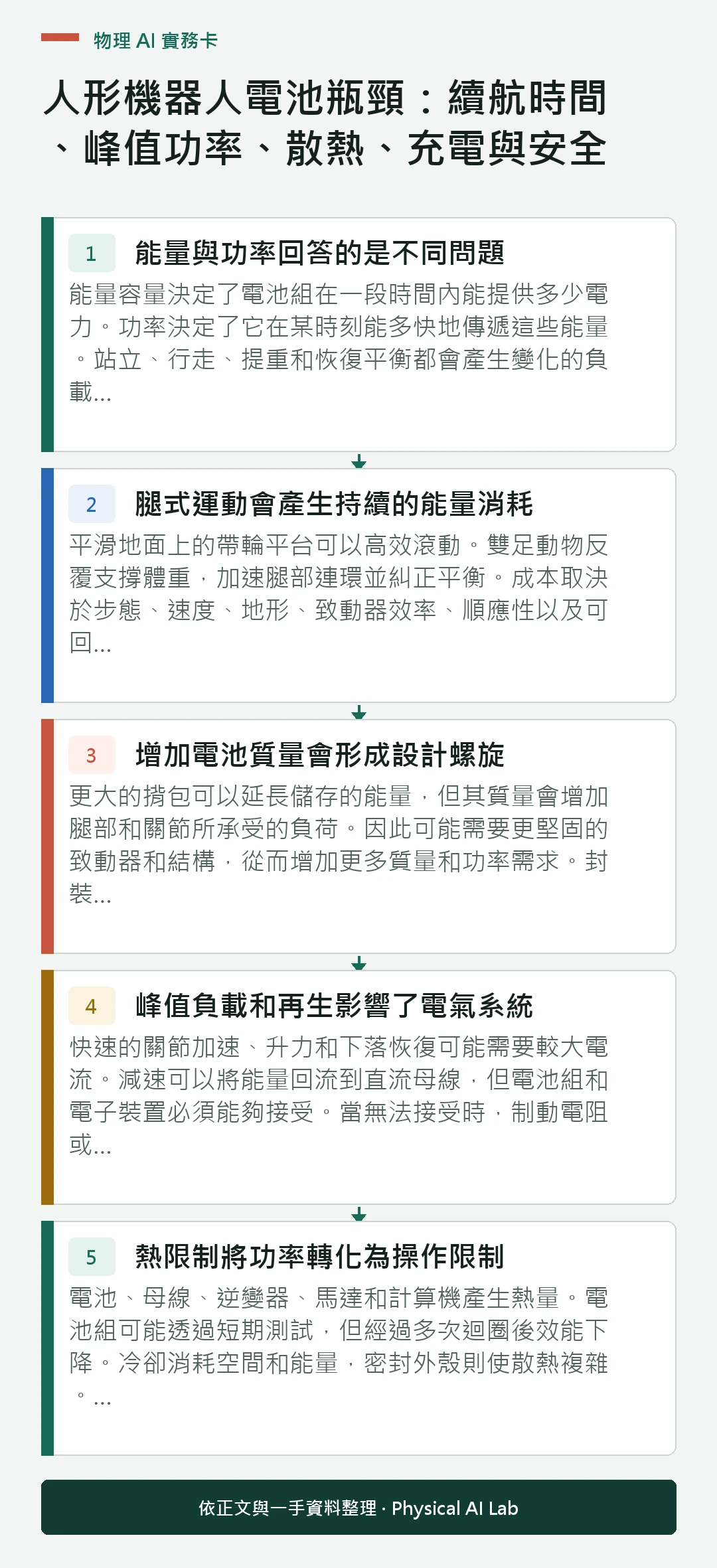 物理 AI 實務卡

人形機器人電池瓶頸：續航時間、峰值功率、散熱、充電與安全

1 能量與功率回答的是不同問題

能量容量決定了電池組在一段時間內能提供多少電力。功率決定了它在某時刻能多快地傳遞這些能量。站立、行走、提重和恢復平衡都會產生變化的負載...

2 腿式運動會產生持續的能量消耗

平滑地面上的帶輪平台可以高效滾動。雙足動物反覆支撐體重，加速腿部連環並糾正平衡。成本取決於步態、速度、地形、致動器效率、順應性以及可回...

3 增加電池質量會形成設計螺旋

更大的揹包可以延長儲存的能量，但其質量會增加腿部和關節所承受的負荷。因此可能需要更堅固的致動器和結構，從而增加更多質量和功率需求。封裝...

4 峰值負載和再生影響了電氣系統

快速的關節加速、升力和下落恢復可能需要較大電流。減速可以將能量回流到直流母線，但電池組和電子裝置必須能夠接受。當無法接受時，制動電阻或...

5 熱限制將功率轉化為操作限制

電池、母線、逆變器、馬達和計算機產生熱量。電池組可能透過短期測試，但經過多次迴圈後效能下降。冷卻消耗空間和能量，密封外殼則使散熱複雜。...

依正文與一手資料整理 · Physical AI Lab